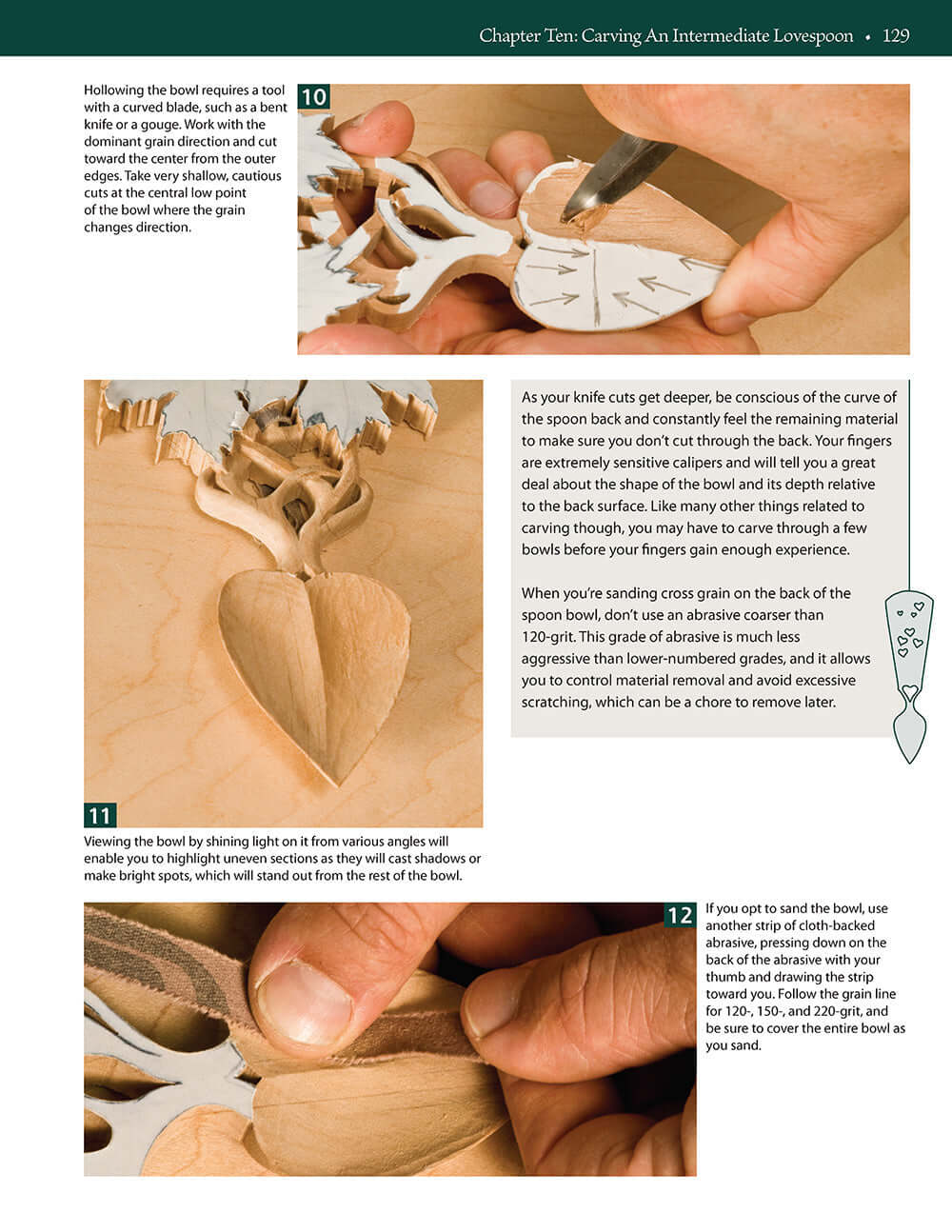 Chapter Ten: Carving An Intermediate Lovespoon • 129

Hollowing the bowl requires a tool with a curved blade, such as a bent knife or a gouge. Work with the dominant grain direction and cut toward the center from the outer edges. Take very shallow, cautious cuts at the central low point of the bowl where the grain changes direction.

10

As your knife cuts get deeper, be conscious of the curve of the spoon back and constantly feel the remaining material to make sure you don't cut through the back. Your fingers are extremely sensitive calipers and will tell you a great deal about the shape of the bowl and its depth relative to the back surface. Like many other things related to carving though, you may have to carve through a few bowls before your fingers gain enough experience.

When you're sanding cross grain on the back of the spoon bowl, don't use an abrasive coarser than 120-grit. This grade of abrasive is much less aggressive than lower-numbered grades, and it allows you to control material removal and avoid excessive scratching, which can be a chore to remove later.

11

Viewing the bowl by shining light on it from various angles will enable you to highlight uneven sections as they will cast shadows or make bright spots, which will stand out from the rest of the bowl.

12

If you opt to sand the bowl, use another strip of cloth-backed abrasive, pressing down on the back of the abrasive with your thumb and drawing the strip toward you. Follow the grain line for 120-, 150-, and 220-grit, and be sure to cover the entire bowl as you sand.