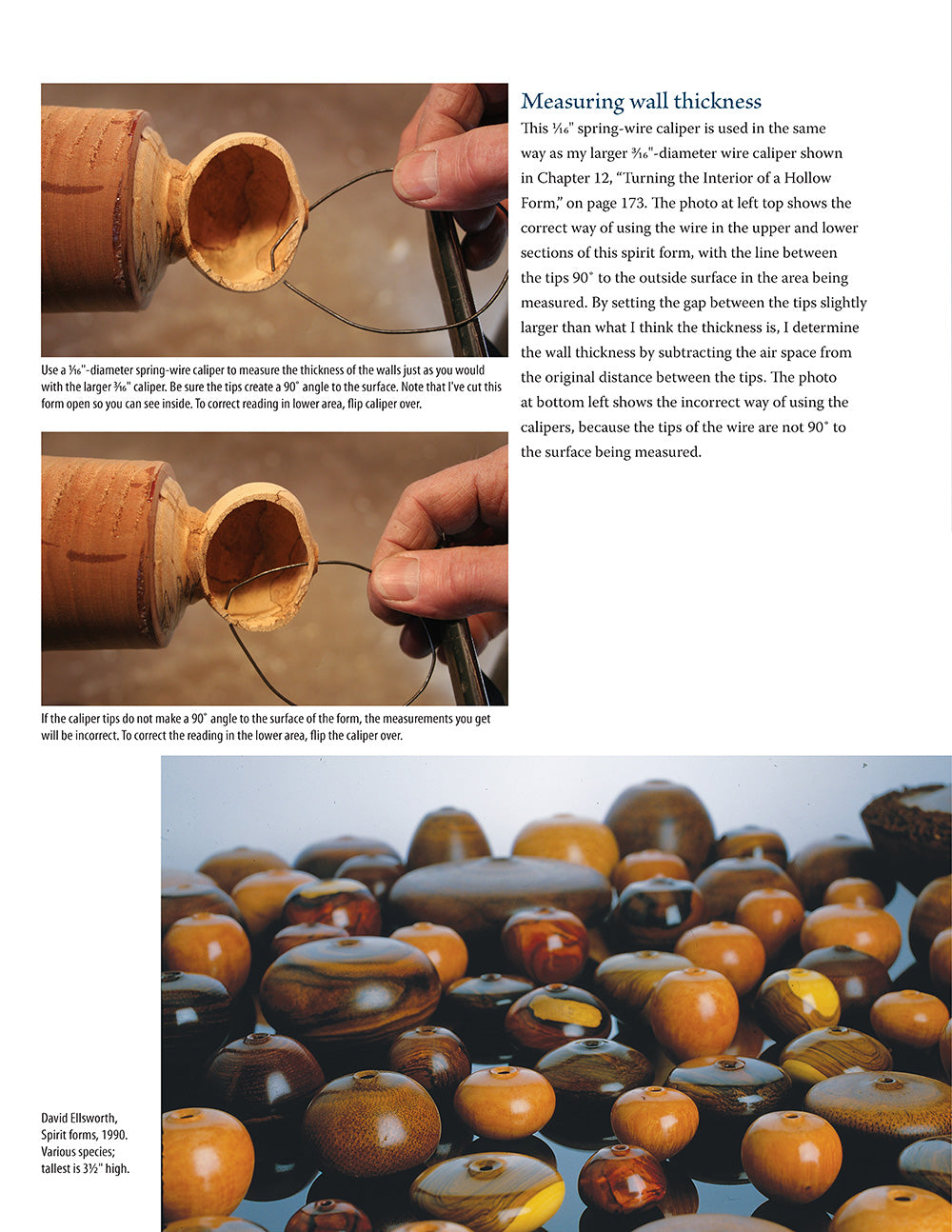 Use a $\frac{1}{16}$"-diameter spring-wire caliper to measure the thickness of the walls just as you would with the larger $\frac{3}{16}$" caliper. Be sure the tips create a 90° angle to the surface. Note that I've cut this form open so you can see inside. To correct reading in lower area, flip caliper over.

If the caliper tips do not make a 90° angle to the surface of the form, the measurements you get will be incorrect. To correct the reading in the lower area, flip the caliper over.

Measuring wall thickness

This $\frac{1}{16}$" spring-wire caliper is used in the same way as my larger $\frac{3}{16}$"-diameter wire caliper shown in Chapter 12, "Turning the Interior of a Hollow Form," on page 173. The photo at left top shows the correct way of using the wire in the upper and lower sections of this spirit form, with the line between the tips 90° to the outside surface in the area being measured. By setting the gap between the tips slightly larger than what I think the thickness is, I determine the wall thickness by subtracting the air space from the original distance between the tips. The photo at bottom left shows the incorrect way of using the calipers, because the tips of the wire are not 90° to the surface being measured.

David Ellsworth, Spirit forms, 1990. Various species; tallest is $3\frac{1}{2}$" high.