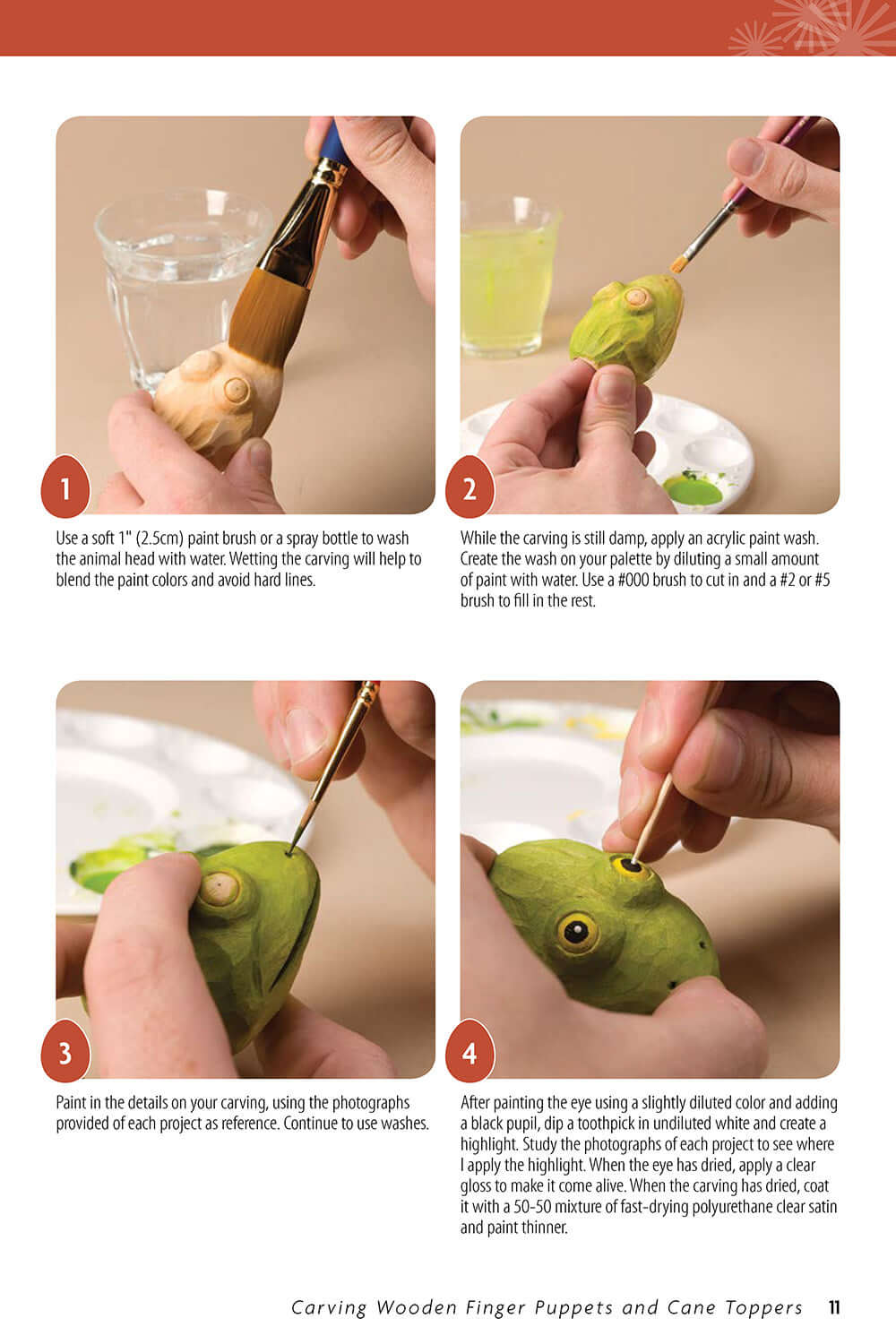 1

Use a soft 1" (2.5cm) paint brush or a spray bottle to wash the animal head with water. Wetting the carving will help to blend the paint colors and avoid hard lines.

2

While the carving is still damp, apply an acrylic paint wash. Create the wash on your palette by diluting a small amount of paint with water. Use a #000 brush to cut in and a #2 or #5 brush to fill in the rest.

3

Paint in the details on your carving, using the photographs provided of each project as reference. Continue to use washes.

4

After painting the eye using a slightly diluted color and adding a black pupil, dip a toothpick in undiluted white and create a highlight. Study the photographs of each project to see where I apply the highlight. When the eye has dried, apply a clear gloss to make it come alive. When the carving has dried, coat it with a 50-50 mixture of fast-drying polyurethane clear satin and paint thinner.

Carving Wooden Finger Puppets and Cane Toppers 11