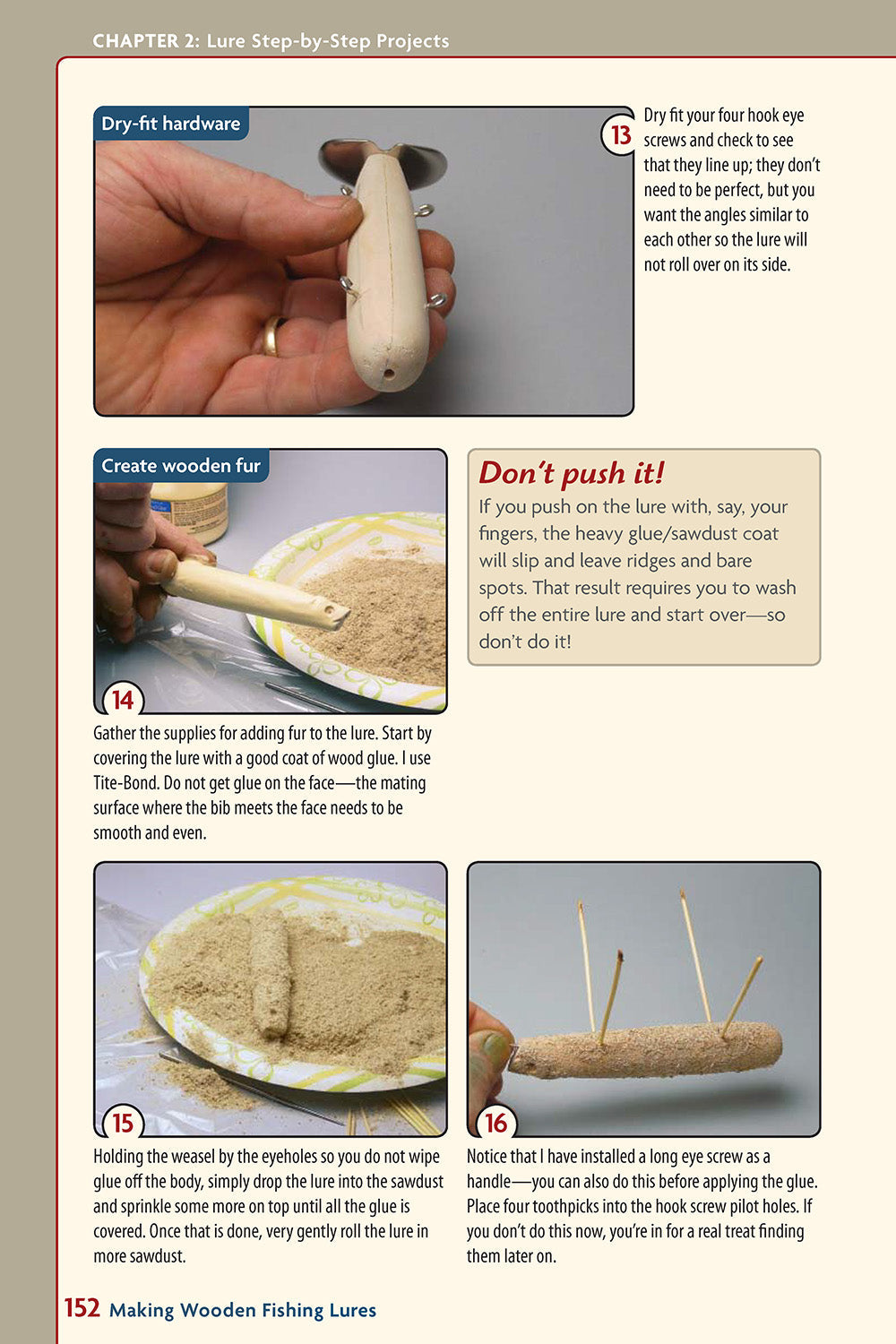 CHAPTER 2: Lure Step-by-Step Projects

Dry-fit hardware

13

Dry fit your four hook eye screws and check to see that they line up; they don't need to be perfect, but you want the angles similar to each other so the lure will not roll over on its side.

Create wooden fur

14

Gather the supplies for adding fur to the lure. Start by covering the lure with a good coat of wood glue. I use Tite-Bond. Do not get glue on the face—the mating surface where the bib meets the face needs to be smooth and even.

Don't push it!

If you push on the lure with, say, your fingers, the heavy glue/sawdust coat will slip and leave ridges and bare spots. That result requires you to wash off the entire lure and start over—so don't do it!

15

Holding the weasel by the eyeholes so you do not wipe glue off the body, simply drop the lure into the sawdust and sprinkle some more on top until all the glue is covered. Once that is done, very gently roll the lure in more sawdust.

16

Notice that I have installed a long eye screw as a handle—you can also do this before applying the glue. Place four toothpicks into the hook screw pilot holes. If you don't do this now, you're in for a real treat finding them later on.

152 Making Wooden Fishing Lures