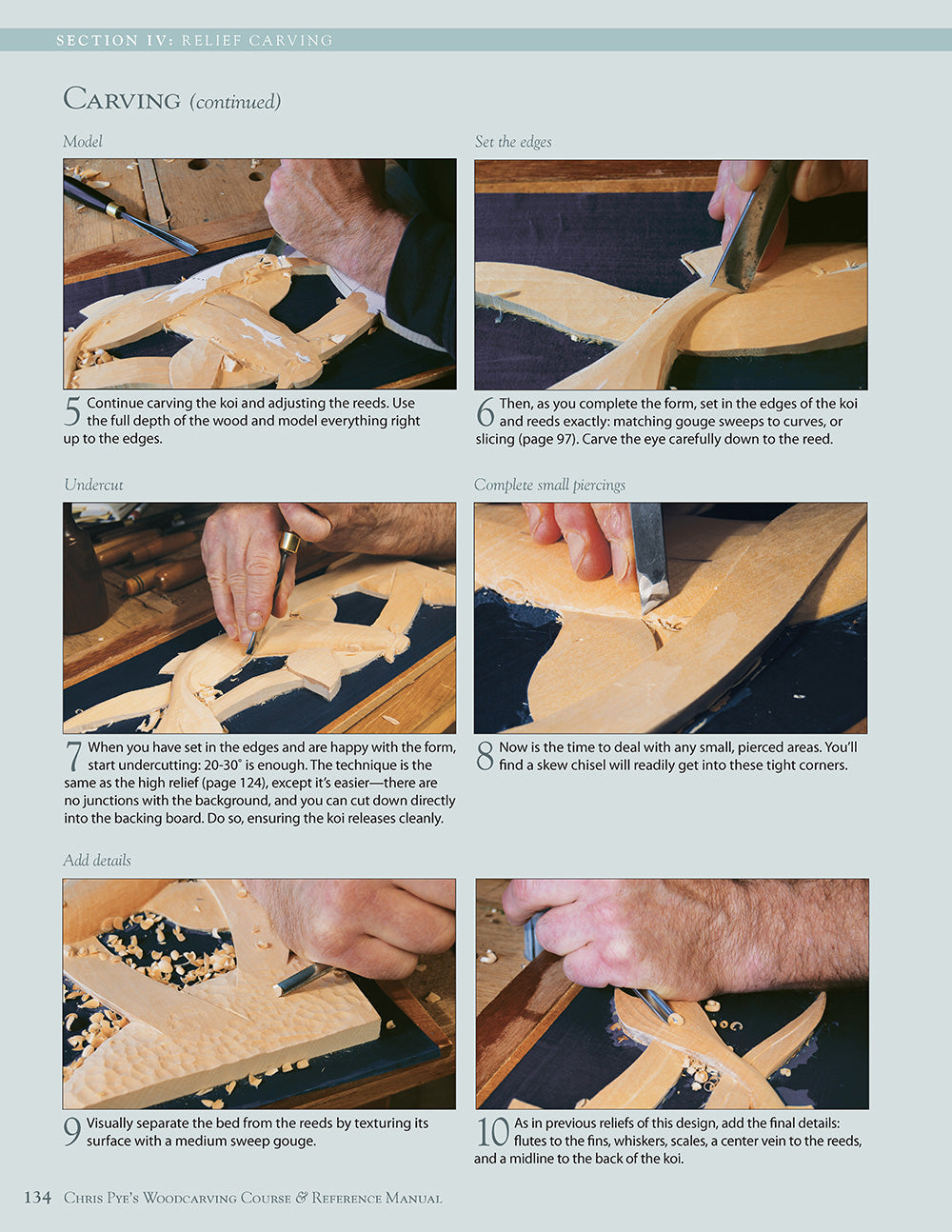 SECTION IV: RELIEF CARVING

CARVING (continued)

Model

5 Continue carving the koi and adjusting the reeds. Use the full depth of the wood and model everything right up to the edges.

Set the edges

6 Then, as you complete the form, set in the edges of the koi and reeds exactly: matching gouge sweeps to curves, or slicing (page 97). Carve the eye carefully down to the reed.

Undercut

7 When you have set in the edges and are happy with the form, start undercutting: 20-30° is enough. The technique is the same as the high relief (page 124), except it's easier—there are no junctions with the background, and you can cut down directly into the backing board. Do so, ensuring the koi releases cleanly.

Complete small piercings

8 Now is the time to deal with any small, pierced areas. You'll find a skew chisel will readily get into these tight corners.

Add details

9 Visually separate the bed from the reeds by texturing its surface with a medium sweep gouge.

10 As in previous reliefs of this design, add the final details: flutes to the fins, whiskers, scales, a center vein to the reeds, and a midline to the back of the koi.

134 CHRIS PYE'S WOODCARVING COURSE & REFERENCE MANUAL