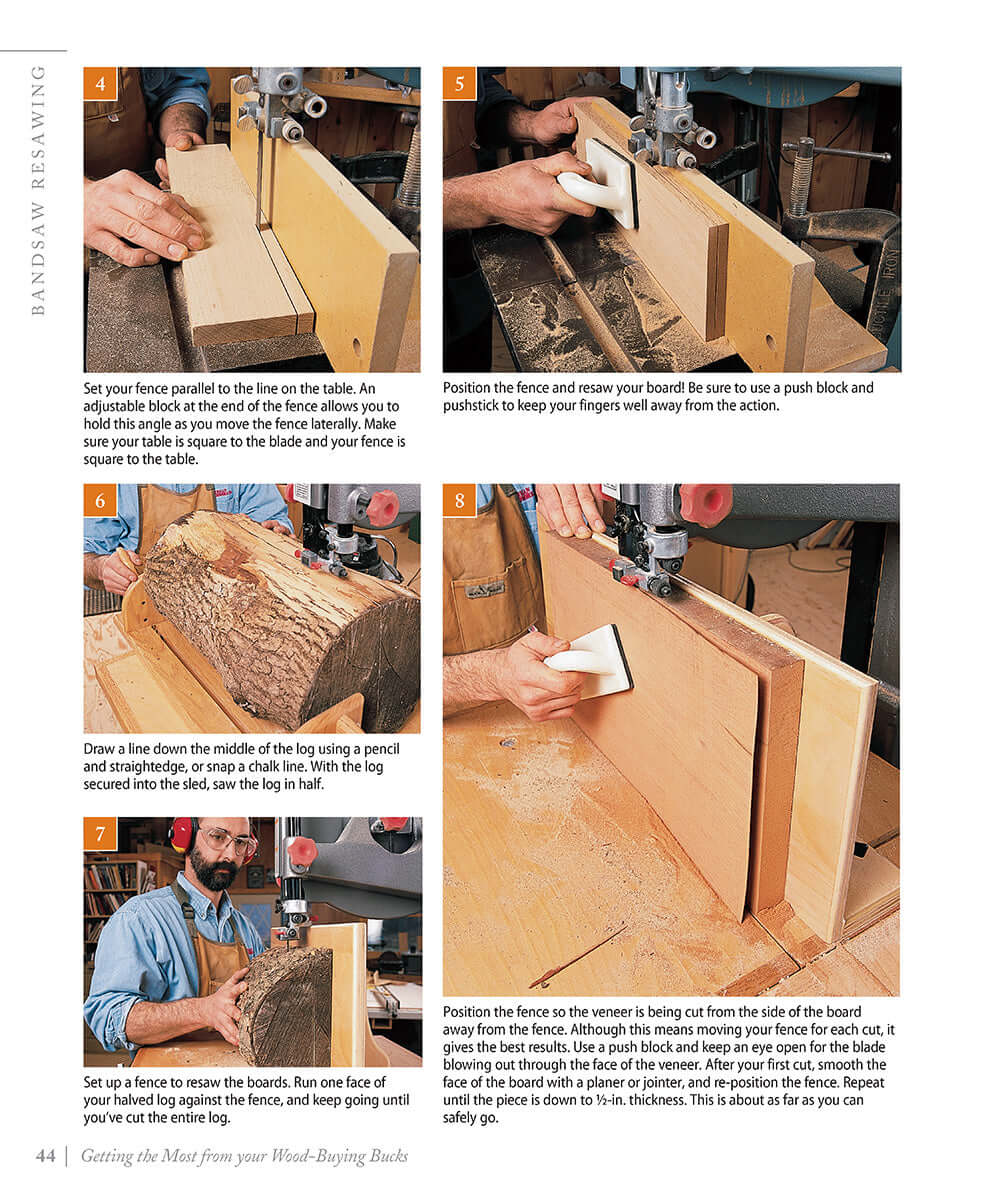 BANDSAW RESAWING

4

Set your fence parallel to the line on the table. An adjustable block at the end of the fence allows you to hold this angle as you move the fence laterally. Make sure your table is square to the blade and your fence is square to the table.

5

Position the fence and resaw your board! Be sure to use a push block and pushstick to keep your fingers well away from the action.

6

Draw a line down the middle of the log using a pencil and straightedge, or snap a chalk line. With the log secured into the sled, saw the log in half.

7

Set up a fence to resaw the boards. Run one face of your halved log against the fence, and keep going until you've cut the entire log.

8

Position the fence so the veneer is being cut from the side of the board away from the fence. Although this means moving your fence for each cut, it gives the best results. Use a push block and keep an eye open for the blade blowing out through the face of the veneer. After your first cut, smooth the face of the board with a planer or jointer, and re-position the fence. Repeat until the piece is down to ½-in. thickness. This is about as far as you can safely go.

44 | Getting the Most from your Wood-Buying Bucks