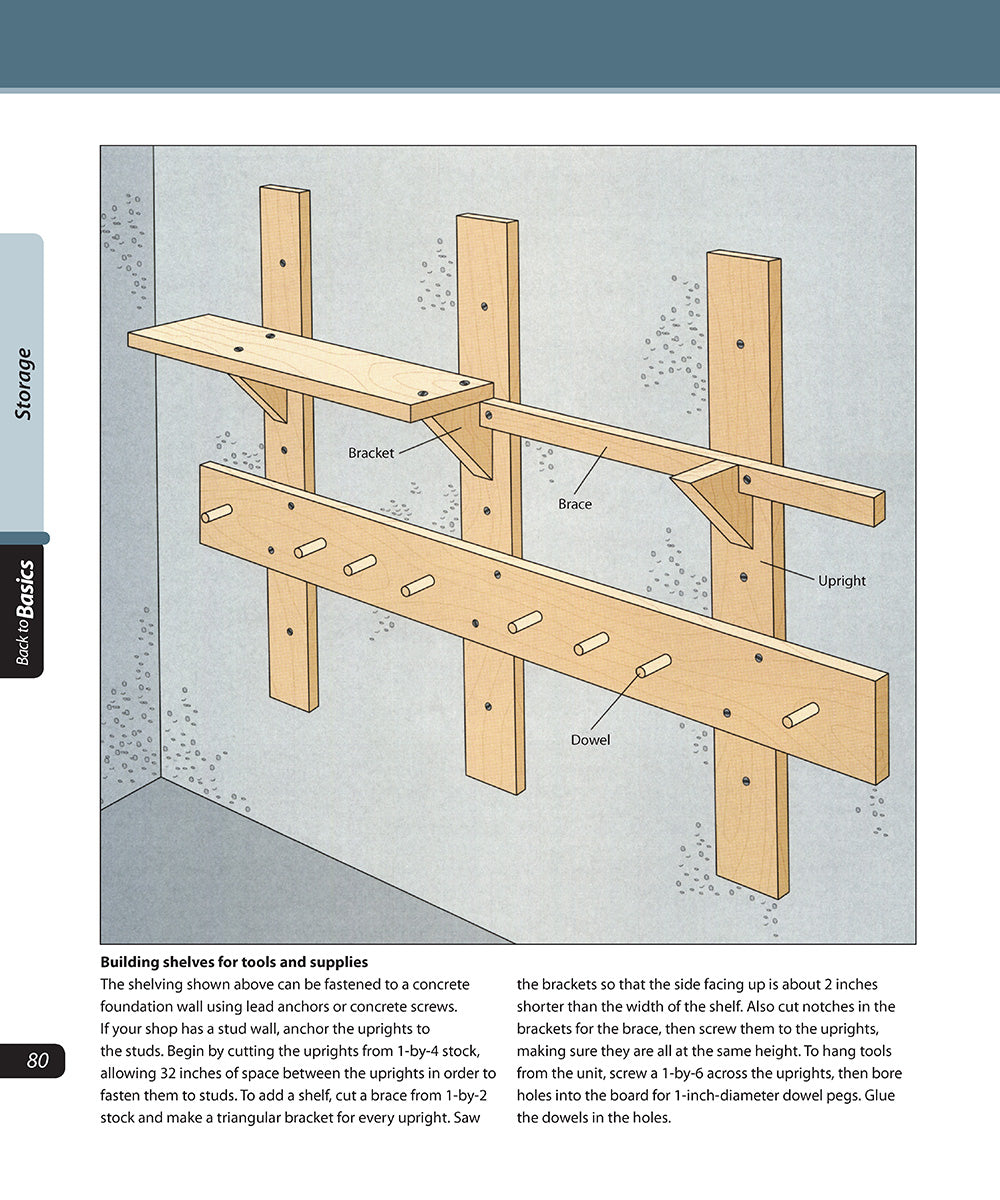 Storage

Back to Basics

80

Bracket

Brace

Upright

Dowel

**Building shelves for tools and supplies**

The shelving shown above can be fastened to a concrete foundation wall using lead anchors or concrete screws. If your shop has a stud wall, anchor the uprights to the studs. Begin by cutting the uprights from 1-by-4 stock, allowing 32 inches of space between the uprights in order to fasten them to studs. To add a shelf, cut a brace from 1-by-2 stock and make a triangular bracket for every upright. Saw the brackets so that the side facing up is about 2 inches shorter than the width of the shelf. Also cut notches in the brackets for the brace, then screw them to the uprights, making sure they are all at the same height. To hang tools from the unit, screw a 1-by-6 across the uprights, then bore holes into the board for 1-inch-diameter dowel pegs. Glue the dowels in the holes.