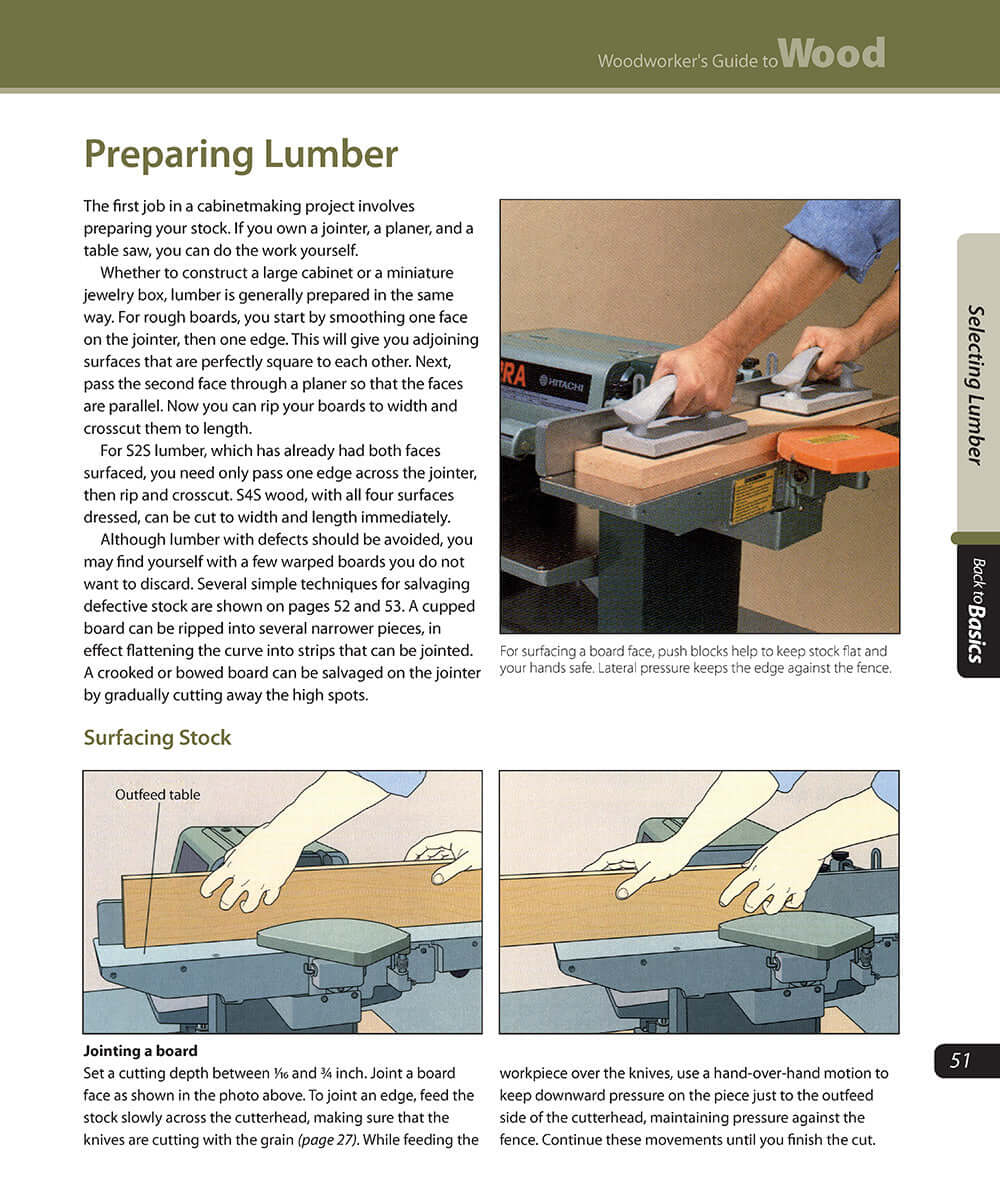 Woodworker's Guide to Wood

Preparing Lumber

The first job in a cabinetmaking project involves preparing your stock. If you own a jointer, a planer, and a table saw, you can do the work yourself.

Whether to construct a large cabinet or a miniature jewelry box, lumber is generally prepared in the same way. For rough boards, you start by smoothing one face on the jointer, then one edge. This will give you adjoining surfaces that are perfectly square to each other. Next, pass the second face through a planer so that the faces are parallel. Now you can rip your boards to width and crosscut them to length.

For S2S lumber, which has already had both faces surfaced, you need only pass one edge across the jointer, then rip and crosscut. S4S wood, with all four surfaces dressed, can be cut to width and length immediately.

Although lumber with defects should be avoided, you may find yourself with a few warped boards you do not want to discard. Several simple techniques for salvaging defective stock are shown on pages 52 and 53. A cupped board can be ripped into several narrower pieces, in effect flattening the curve into strips that can be jointed. A crooked or bowed board can be salvaged on the jointer by gradually cutting away the high spots.

RA HITACHI

For surfacing a board face, push blocks help to keep stock flat and your hands safe. Lateral pressure keeps the edge against the fence.

Selecting Lumber

Back to Basics

Surfacing Stock

Outfeed table

Jointing a board
Set a cutting depth between $\frac{1}{16}$ and $\frac{3}{4}$ inch. Joint a board face as shown in the photo above. To joint an edge, feed the stock slowly across the cutterhead, making sure that the knives are cutting with the grain (page 27). While feeding the workpiece over the knives, use a hand-over-hand motion to keep downward pressure on the piece just to the outfeed side of the cutterhead, maintaining pressure against the fence. Continue these movements until you finish the cut.

51