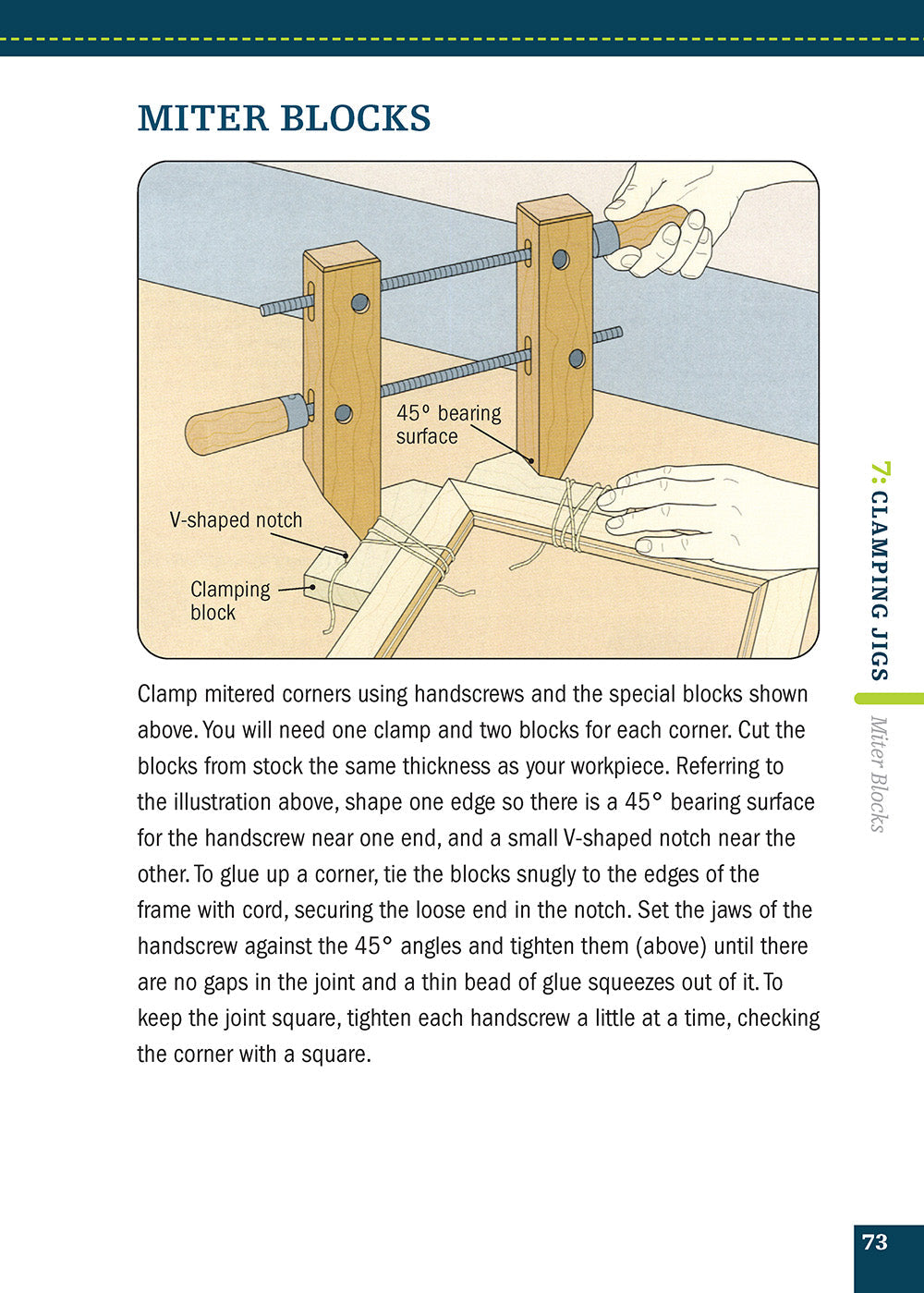 MITER BLOCKS

45° bearing surface

V-shaped notch

Clamping block

Clamp mitered corners using handscrews and the special blocks shown above. You will need one clamp and two blocks for each corner. Cut the blocks from stock the same thickness as your workpiece. Referring to the illustration above, shape one edge so there is a 45° bearing surface for the handscrew near one end, and a small V-shaped notch near the other. To glue up a corner, tie the blocks snugly to the edges of the frame with cord, securing the loose end in the notch. Set the jaws of the handscrew against the 45° angles and tighten them (above) until there are no gaps in the joint and a thin bead of glue squeezes out of it. To keep the joint square, tighten each handscrew a little at a time, checking the corner with a square.

7: CLAMPING JIGS

Miter Blocks

73