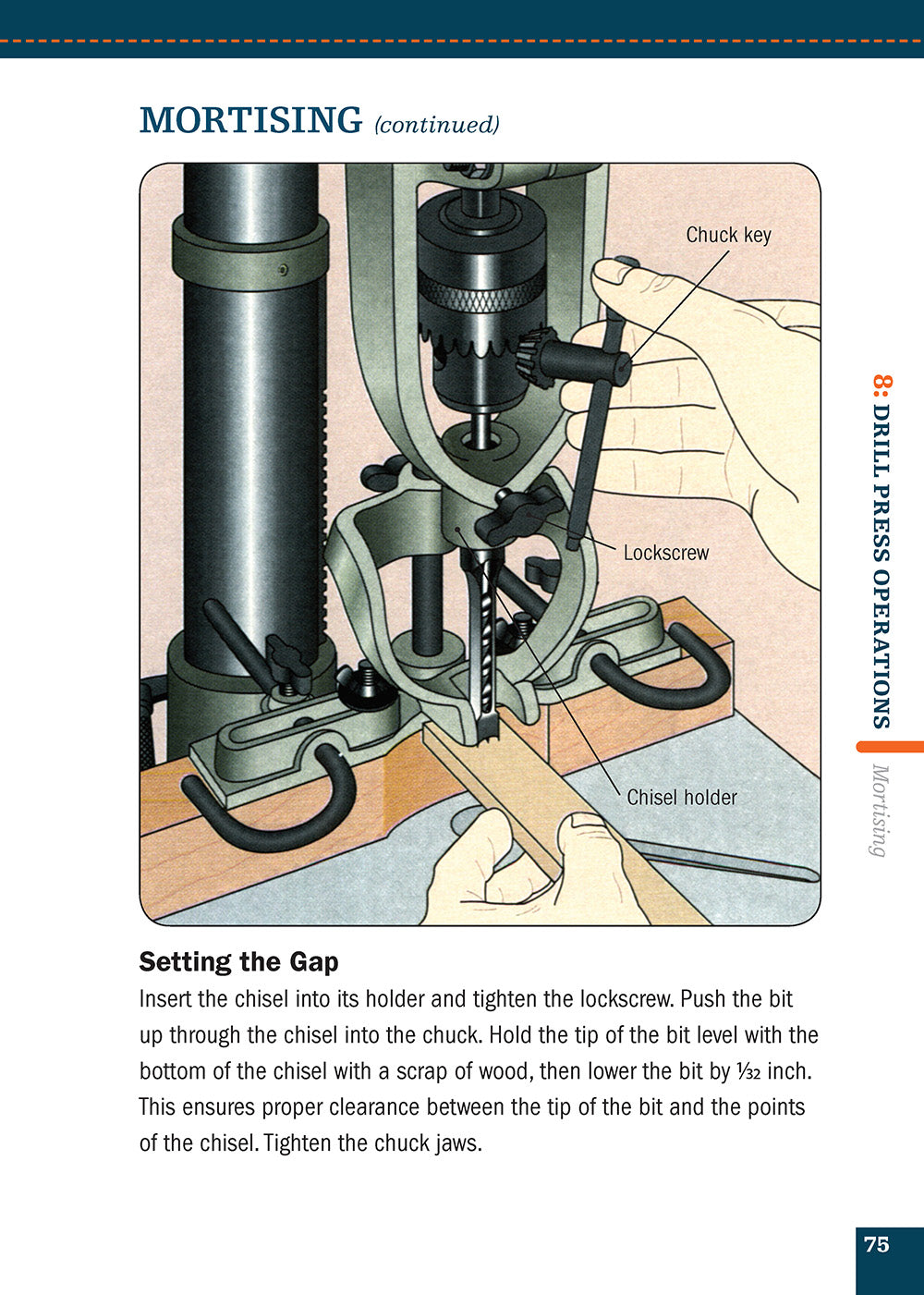 MORTISING (continued)

Chuck key

Lockscrew

Chisel holder

8: DRILL PRESS OPERATIONS

Mortising

Setting the Gap

Insert the chisel into its holder and tighten the lockscrew. Push the bit up through the chisel into the chuck. Hold the tip of the bit level with the bottom of the chisel with a scrap of wood, then lower the bit by $\frac{1}{32}$ inch. This ensures proper clearance between the tip of the bit and the points of the chisel. Tighten the chuck jaws.

75