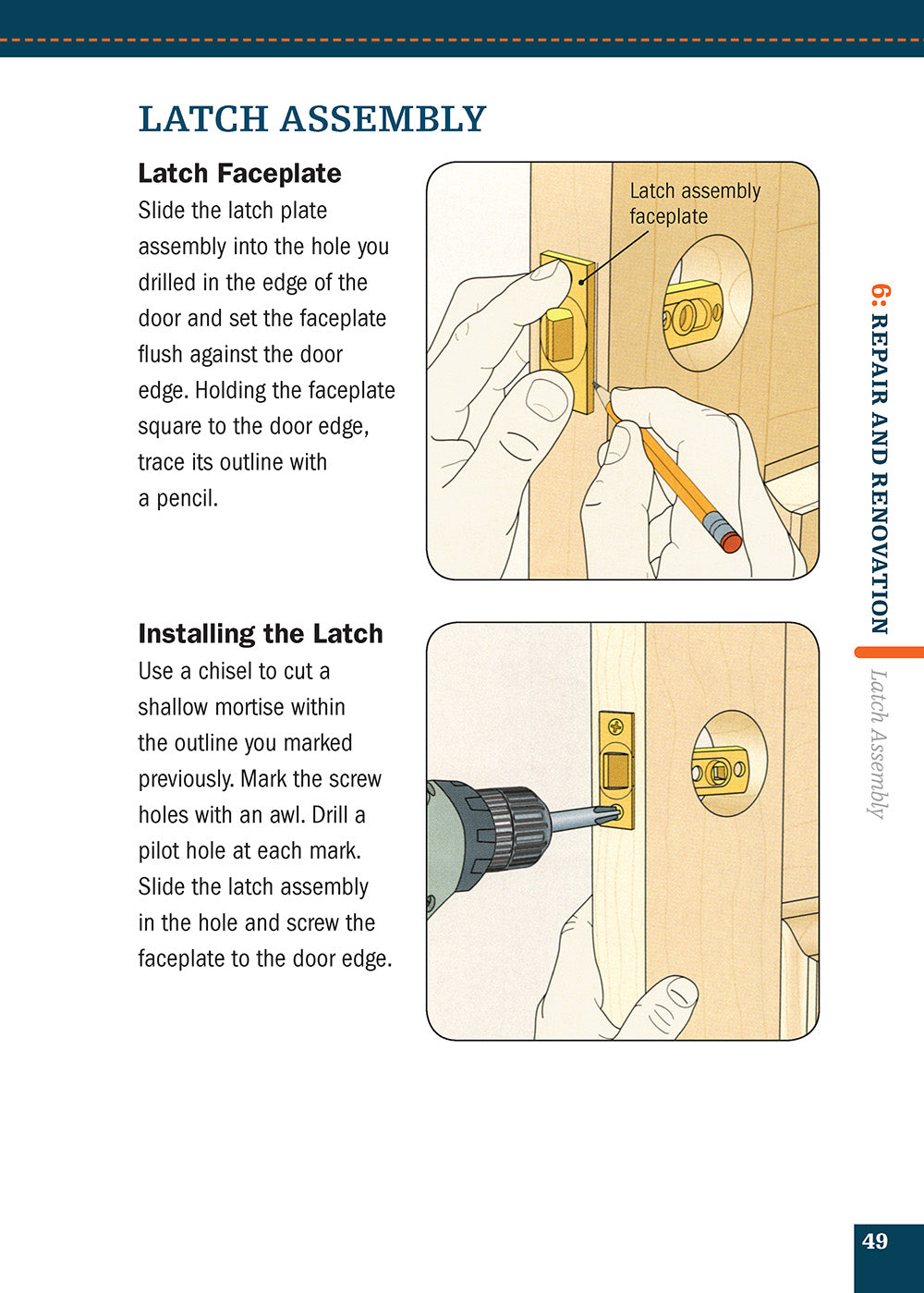 LATCH ASSEMBLY

Latch Faceplate

Slide the latch plate assembly into the hole you drilled in the edge of the door and set the faceplate flush against the door edge. Holding the faceplate square to the door edge, trace its outline with a pencil.

Latch assembly faceplate

Installing the Latch

Use a chisel to cut a shallow mortise within the outline you marked previously. Mark the screw holes with an awl. Drill a pilot hole at each mark. Slide the latch assembly in the hole and screw the faceplate to the door edge.

6: REPAIR AND RENOVATION

Latch Assembly

49