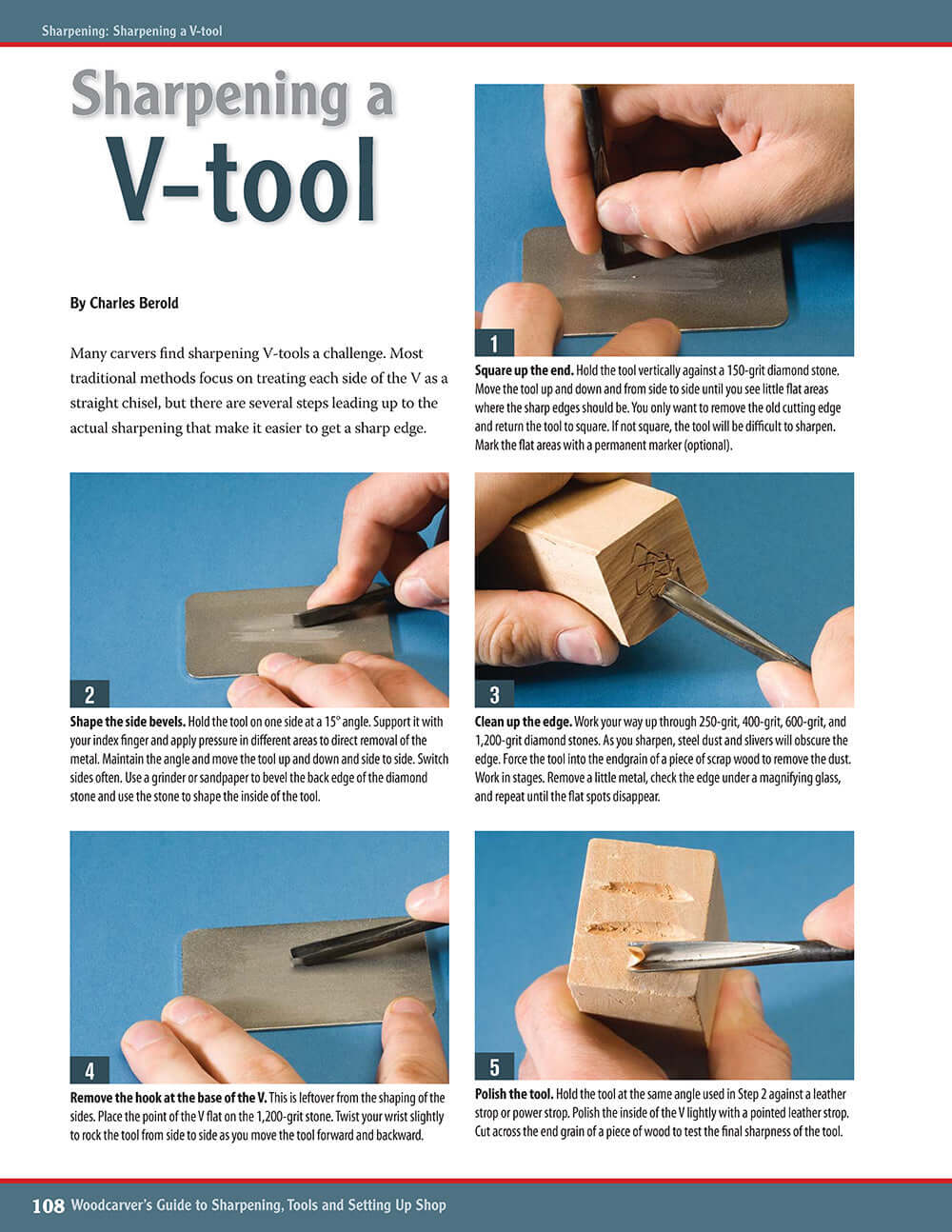 Sharpening: Sharpening a V-tool

Sharpening a V-tool

By Charles Berold

Many carvers find sharpening V-tools a challenge. Most traditional methods focus on treating each side of the V as a straight chisel, but there are several steps leading up to the actual sharpening that make it easier to get a sharp edge.

1

Square up the end. Hold the tool vertically against a 150-grit diamond stone. Move the tool up and down and from side to side until you see little flat areas where the sharp edges should be. You only want to remove the old cutting edge and return the tool to square. If not square, the tool will be difficult to sharpen. Mark the flat areas with a permanent marker (optional).

2

Shape the side bevels. Hold the tool on one side at a 15° angle. Support it with your index finger and apply pressure in different areas to direct removal of the metal. Maintain the angle and move the tool up and down and side to side. Switch sides often. Use a grinder or sandpaper to bevel the back edge of the diamond stone and use the stone to shape the inside of the tool.

3

Clean up the edge. Work your way up through 250-grit, 400-grit, 600-grit, and 1,200-grit diamond stones. As you sharpen, steel dust and slivers will obscure the edge. Force the tool into the endgrain of a piece of scrap wood to remove the dust. Work in stages. Remove a little metal, check the edge under a magnifying glass, and repeat until the flat spots disappear.

4

Remove the hook at the base of the V. This is leftover from the shaping of the sides. Place the point of the V flat on the 1,200-grit stone. Twist your wrist slightly to rock the tool from side to side as you move the tool forward and backward.

5

Polish the tool. Hold the tool at the same angle used in Step 2 against a leather strop or power strop. Polish the inside of the V lightly with a pointed leather strop. Cut across the end grain of a piece of wood to test the final sharpness of the tool.

108 Woodcarver's Guide to Sharpening, Tools and Setting Up Shop