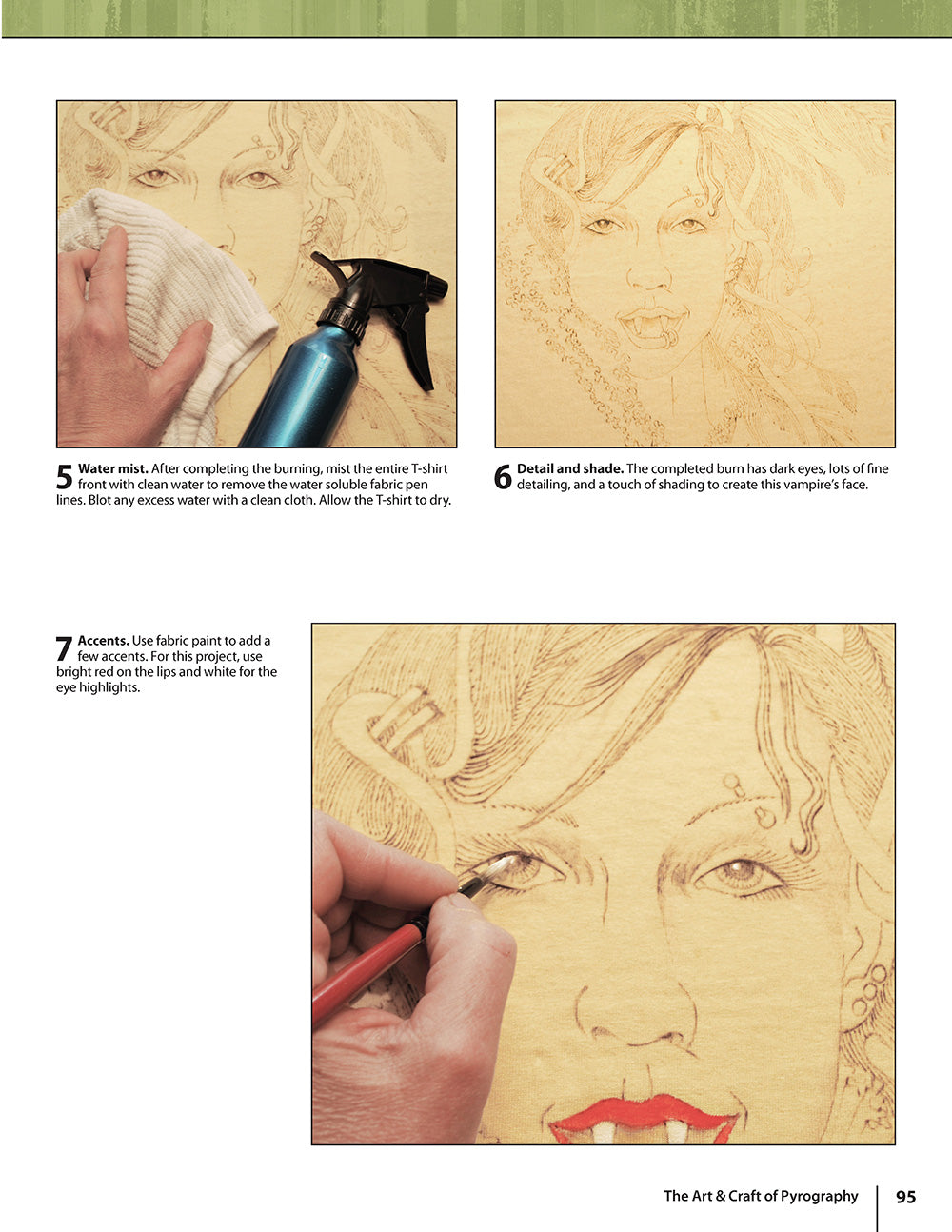 5 Water mist. After completing the burning, mist the entire T-shirt front with clean water to remove the water soluble fabric pen lines. Blot any excess water with a clean cloth. Allow the T-shirt to dry.

6 Detail and shade. The completed burn has dark eyes, lots of fine detailing, and a touch of shading to create this vampire's face.

7 Accents. Use fabric paint to add a few accents. For this project, use bright red on the lips and white for the eye highlights.

The Art & Craft of Pyrography 95