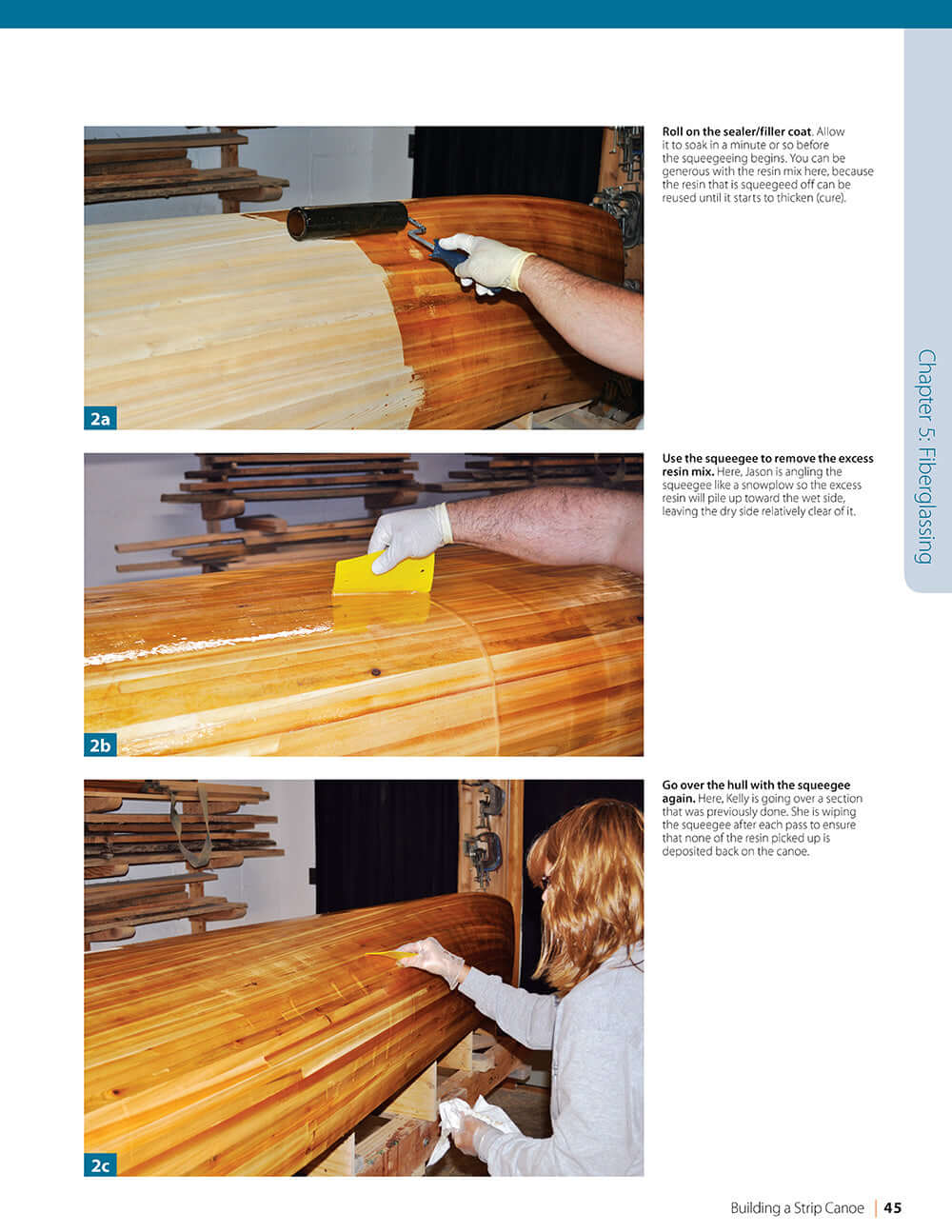 2a

Roll on the sealer/filler coat. Allow it to soak in a minute or so before the squeegeeing begins. You can be generous with the resin mix here, because the resin that is squeegeed off can be reused until it starts to thicken (cure).

2b

Use the squeegee to remove the excess resin mix. Here, Jason is angling the squeegee like a snowplow so the excess resin will pile up toward the wet side, leaving the dry side relatively clear of it.

2c

Go over the hull with the squeegee again. Here, Kelly is going over a section that was previously done. She is wiping the squeegee after each pass to ensure that none of the resin picked up is deposited back on the canoe.

Chapter 5: Fiberglassing

Building a Strip Canoe | 45