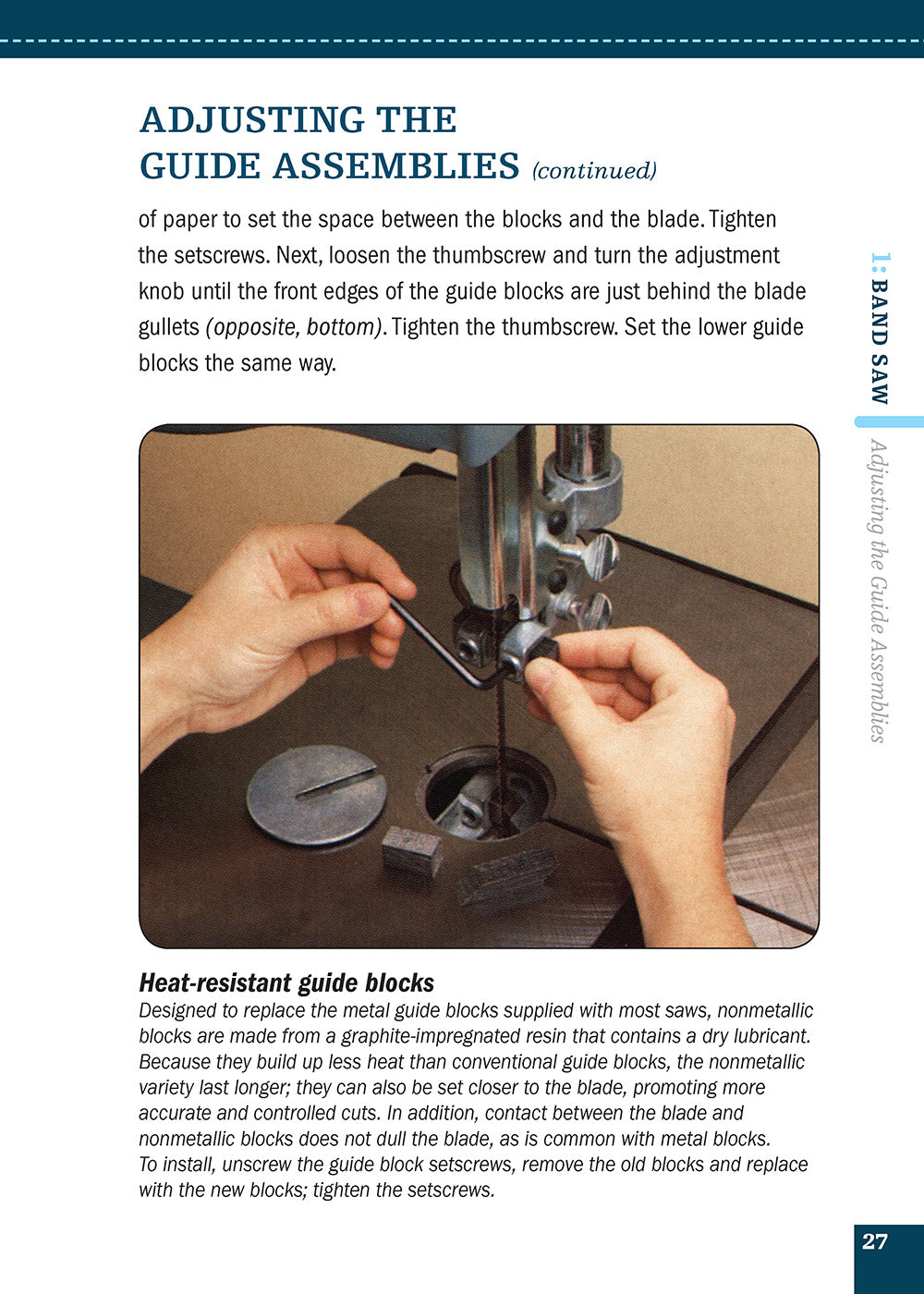 ADJUSTING THE GUIDE ASSEMBLIES (continued)

of paper to set the space between the blocks and the blade. Tighten the setscrews. Next, loosen the thumbscrew and turn the adjustment knob until the front edges of the guide blocks are just behind the blade gullets (opposite, bottom). Tighten the thumbscrew. Set the lower guide blocks the same way.

1: BAND SAW

Adjusting the Guide Assemblies

Heat-resistant guide blocks
Designed to replace the metal guide blocks supplied with most saws, nonmetallic blocks are made from a graphite-impregnated resin that contains a dry lubricant. Because they build up less heat than conventional guide blocks, the nonmetallic variety last longer; they can also be set closer to the blade, promoting more accurate and controlled cuts. In addition, contact between the blade and nonmetallic blocks does not dull the blade, as is common with metal blocks. To install, unscrew the guide block setscrews, remove the old blocks and replace with the new blocks; tighten the setscrews.

27