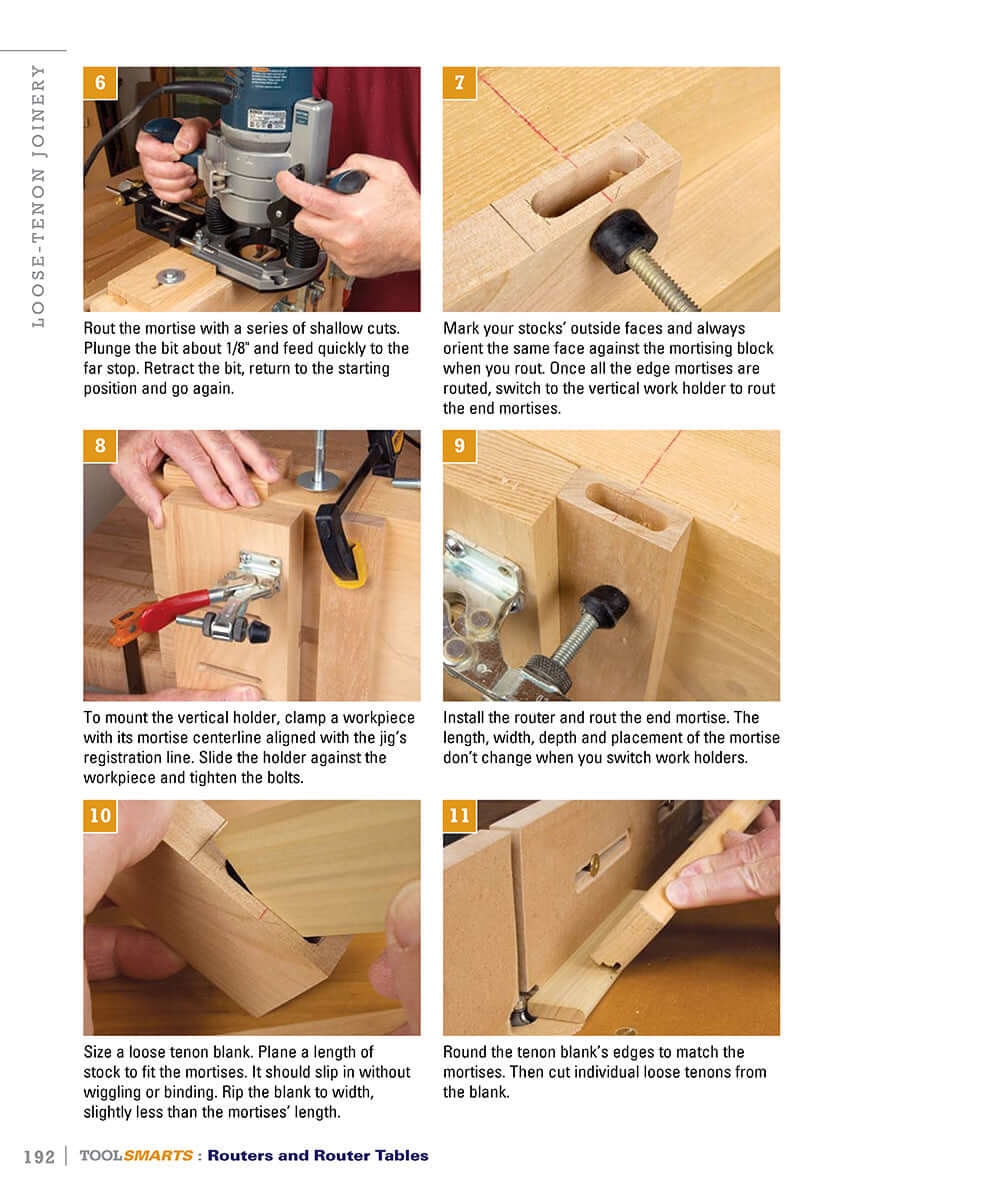 LOOSE-TENON JOINERY

6

Rout the mortise with a series of shallow cuts. Plunge the bit about 1/8" and feed quickly to the far stop. Retract the bit, return to the starting position and go again.

7

Mark your stocks' outside faces and always orient the same face against the mortising block when you rout. Once all the edge mortises are routed, switch to the vertical work holder to rout the end mortises.

8

To mount the vertical holder, clamp a workpiece with its mortise centerline aligned with the jig's registration line. Slide the holder against the workpiece and tighten the bolts.

9

Install the router and rout the end mortise. The length, width, depth and placement of the mortise don't change when you switch work holders.

10

Size a loose tenon blank. Plane a length of stock to fit the mortises. It should slip in without wiggling or binding. Rip the blank to width, slightly less than the mortises' length.

11

Round the tenon blank's edges to match the mortises. Then cut individual loose tenons from the blank.

192 | TOOLSMARTS : Routers and Router Tables