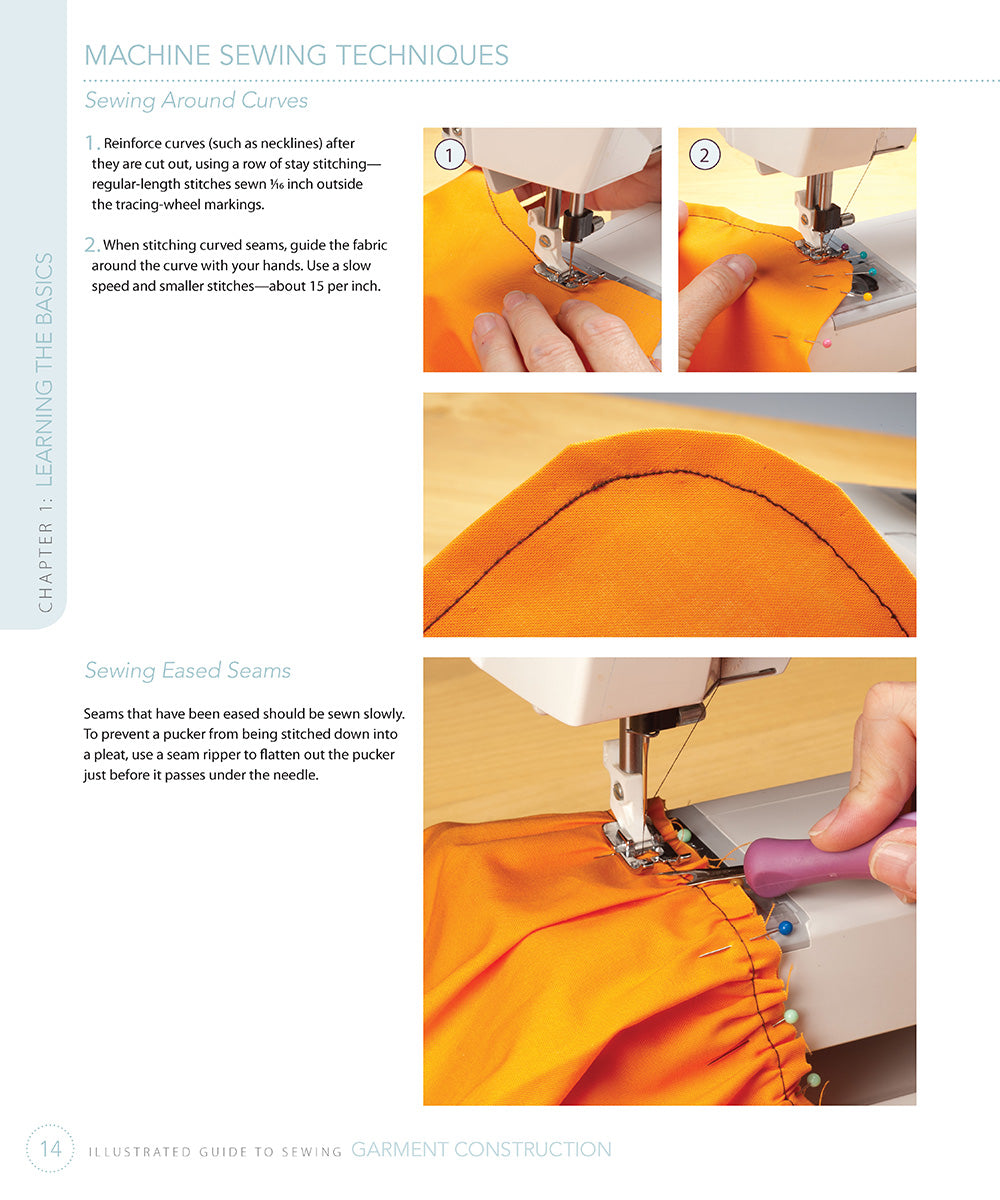 CHAPTER 1: LEARNING THE BASICS

MACHINE SEWING TECHNIQUES

Sewing Around Curves

1. Reinforce curves (such as necklines) after they are cut out, using a row of stay stitching—regular-length stitches sewn $\frac{1}{16}$ inch outside the tracing-wheel markings.

2. When stitching curved seams, guide the fabric around the curve with your hands. Use a slow speed and smaller stitches—about 15 per inch.

1

2

Sewing Eased Seams

Seams that have been eased should be sewn slowly. To prevent a pucker from being stitched down into a pleat, use a seam ripper to flatten out the pucker just before it passes under the needle.

14 ILLUSTRATED GUIDE TO SEWING GARMENT CONSTRUCTION