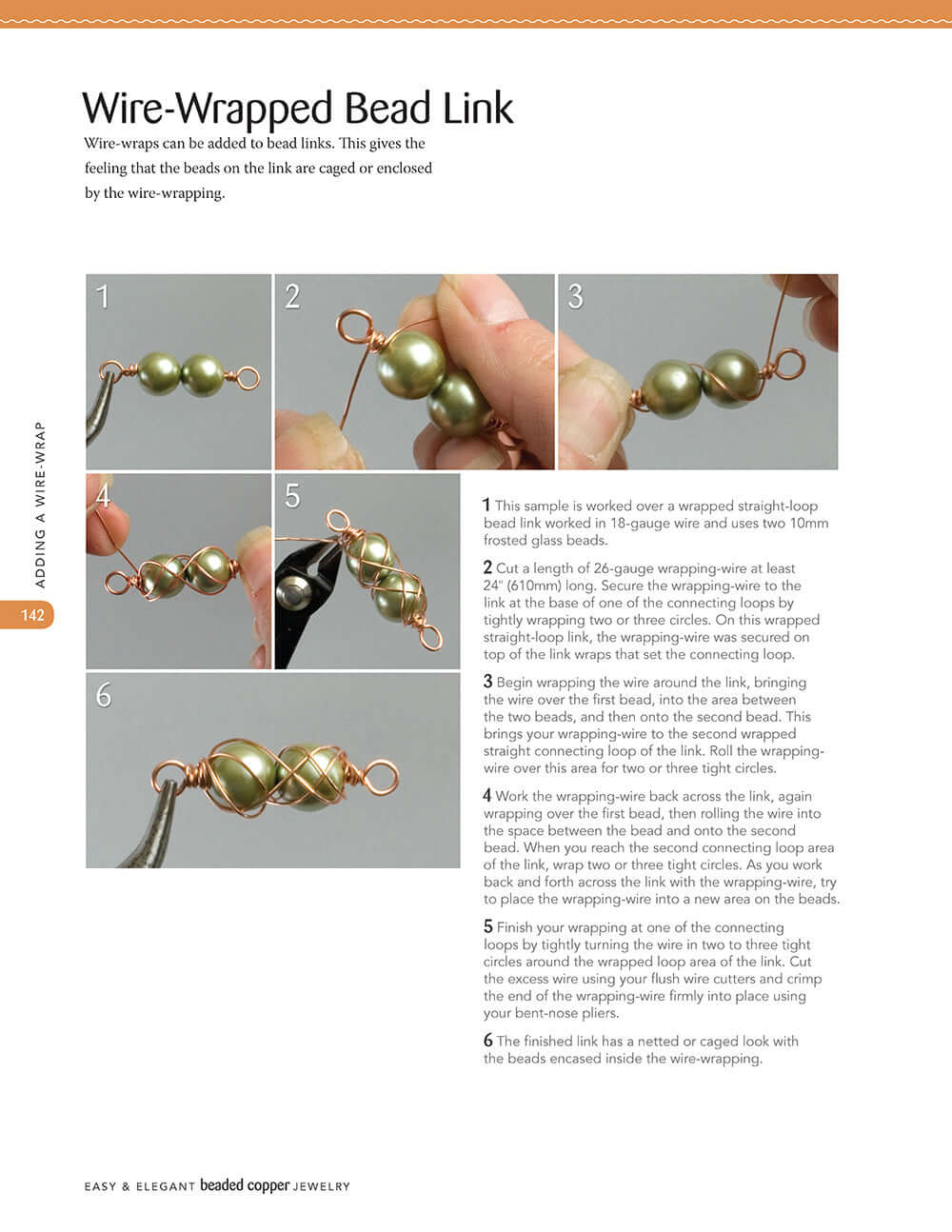 Wire-Wrapped Bead Link

Wire-wraps can be added to bead links. This gives the feeling that the beads on the link are caged or enclosed by the wire-wrapping.

1

2

3

4

5

6

ADDING A WIRE-WRAP

142

1 This sample is worked over a wrapped straight-loop bead link worked in 18-gauge wire and uses two 10mm frosted glass beads.

2 Cut a length of 26-gauge wrapping-wire at least 24" (610mm) long. Secure the wrapping-wire to the link at the base of one of the connecting loops by tightly wrapping two or three circles. On this wrapped straight-loop link, the wrapping-wire was secured on top of the link wraps that set the connecting loop.

3 Begin wrapping the wire around the link, bringing the wire over the first bead, into the area between the two beads, and then onto the second bead. This brings your wrapping-wire to the second wrapped straight connecting loop of the link. Roll the wrapping-wire over this area for two or three tight circles.

4 Work the wrapping-wire back across the link, again wrapping over the first bead, then rolling the wire into the space between the bead and onto the second bead. When you reach the second connecting loop area of the link, wrap two or three tight circles. As you work back and forth across the link with the wrapping-wire, try to place the wrapping-wire into a new area on the beads.

5 Finish your wrapping at one of the connecting loops by tightly turning the wire in two to three tight circles around the wrapped loop area of the link. Cut the excess wire using your flush wire cutters and crimp the end of the wrapping-wire firmly into place using your bent-nose pliers.

6 The finished link has a netted or caged look with the beads encased inside the wire-wrapping.

EASY & ELEGANT beaded copper JEWELRY