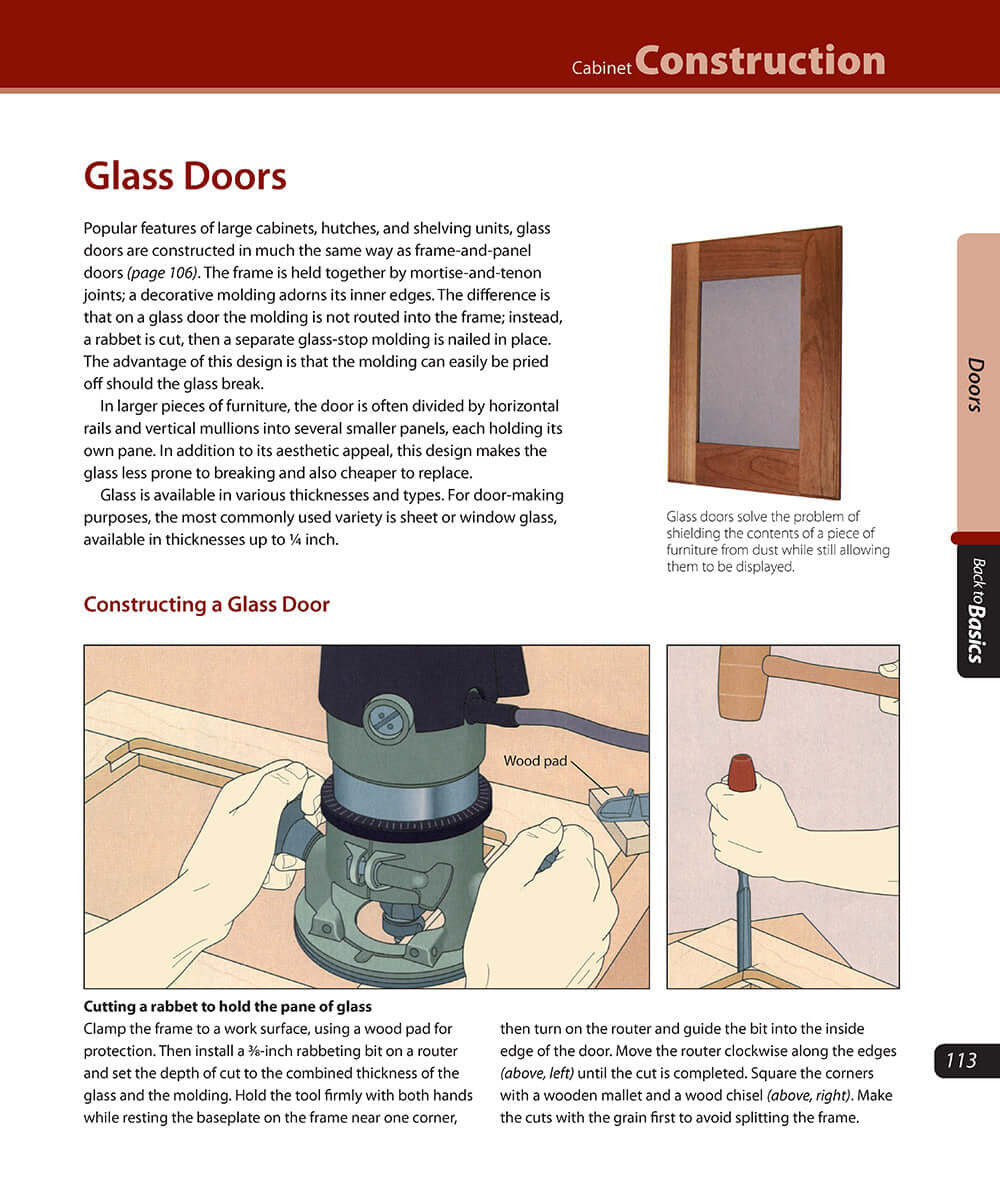 Cabinet Construction

Glass Doors

Popular features of large cabinets, hutches, and shelving units, glass doors are constructed in much the same way as frame-and-panel doors (page 106). The frame is held together by mortise-and-tenon joints; a decorative molding adorns its inner edges. The difference is that on a glass door the molding is not routed into the frame; instead, a rabbet is cut, then a separate glass-stop molding is nailed in place. The advantage of this design is that the molding can easily be pried off should the glass break.

In larger pieces of furniture, the door is often divided by horizontal rails and vertical mullions into several smaller panels, each holding its own pane. In addition to its aesthetic appeal, this design makes the glass less prone to breaking and also cheaper to replace.

Glass is available in various thicknesses and types. For door-making purposes, the most commonly used variety is sheet or window glass, available in thicknesses up to ¼ inch.

Glass doors solve the problem of shielding the contents of a piece of furniture from dust while still allowing them to be displayed.

Doors

Back to Basics

Constructing a Glass Door

Wood pad

Cutting a rabbet to hold the pane of glass
Clamp the frame to a work surface, using a wood pad for protection. Then install a ⅜-inch rabbeting bit on a router and set the depth of cut to the combined thickness of the glass and the molding. Hold the tool firmly with both hands while resting the baseplate on the frame near one corner, then turn on the router and guide the bit into the inside edge of the door. Move the router clockwise along the edges (above, left) until the cut is completed. Square the corners with a wooden mallet and a wood chisel (above, right). Make the cuts with the grain first to avoid splitting the frame.

113