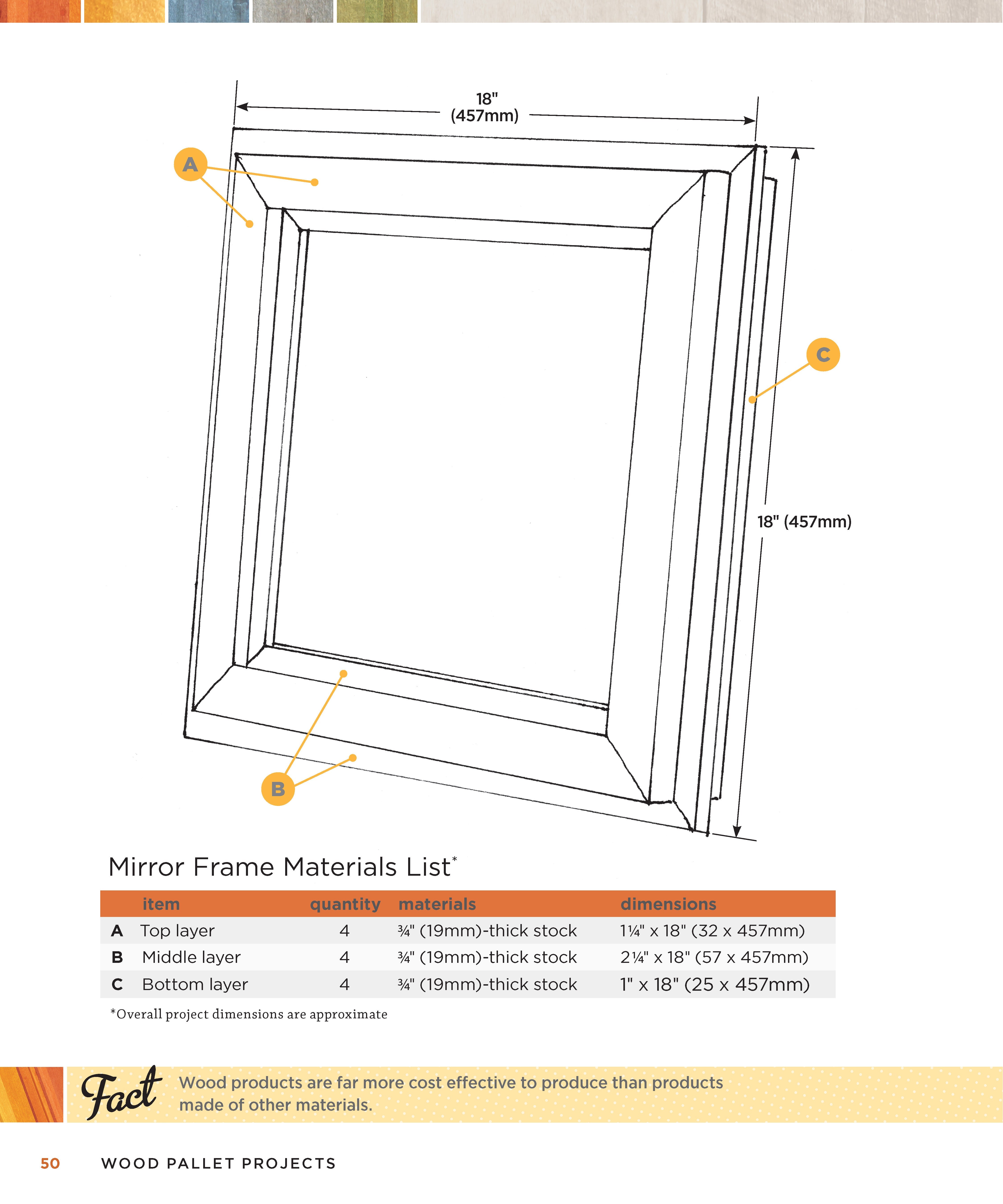 18"
(457mm)

A

C

18" (457mm)

B

Mirror Frame Materials List*

| | item | quantity | materials | dimensions |
|---|---|---|---|---|
| A | Top layer | 4 | ¾" (19mm)-thick stock | 1¼" x 18" (32 x 457mm) |
| B | Middle layer | 4 | ¾" (19mm)-thick stock | 2¼" x 18" (57 x 457mm) |
| C | Bottom layer | 4 | ¾" (19mm)-thick stock | 1" x 18" (25 x 457mm) |

*Overall project dimensions are approximate

Fact Wood products are far more cost effective to produce than products made of other materials.

50 WOOD PALLET PROJECTS