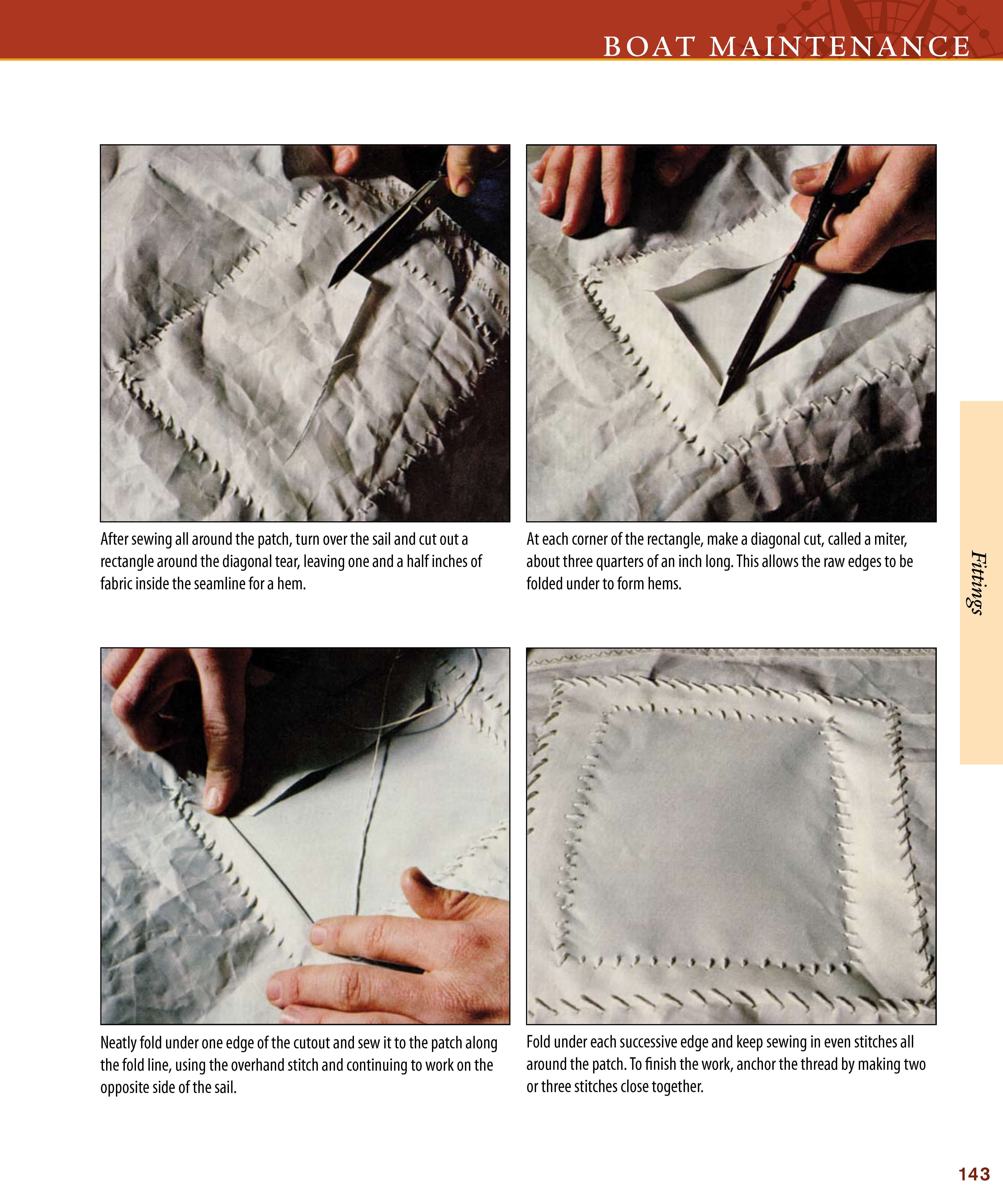 BOAT MAINTENANCE

After sewing all around the patch, turn over the sail and cut out a rectangle around the diagonal tear, leaving one and a half inches of fabric inside the seamline for a hem.

At each corner of the rectangle, make a diagonal cut, called a miter, about three quarters of an inch long. This allows the raw edges to be folded under to form hems.

Fittings

Neatly fold under one edge of the cutout and sew it to the patch along the fold line, using the overhand stitch and continuing to work on the opposite side of the sail.

Fold under each successive edge and keep sewing in even stitches all around the patch. To finish the work, anchor the thread by making two or three stitches close together.

143