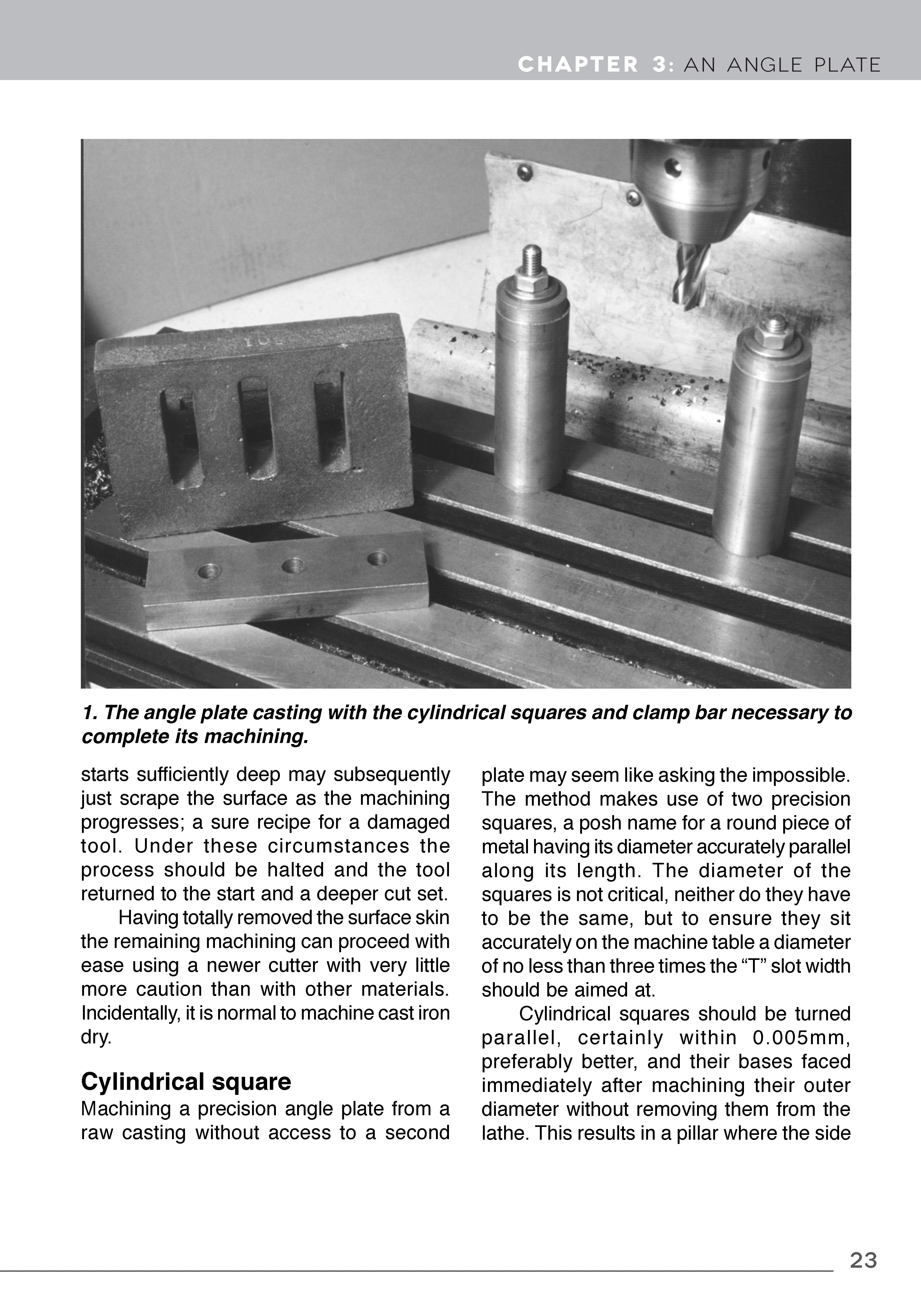 CHAPTER 3: AN ANGLE PLATE

1. The angle plate casting with the cylindrical squares and clamp bar necessary to complete its machining.

starts sufficiently deep may subsequently just scrape the surface as the machining progresses; a sure recipe for a damaged tool. Under these circumstances the process should be halted and the tool returned to the start and a deeper cut set.

Having totally removed the surface skin the remaining machining can proceed with ease using a newer cutter with very little more caution than with other materials. Incidentally, it is normal to machine cast iron dry.

Cylindrical square

Machining a precision angle plate from a raw casting without access to a second plate may seem like asking the impossible. The method makes use of two precision squares, a posh name for a round piece of metal having its diameter accurately parallel along its length. The diameter of the squares is not critical, neither do they have to be the same, but to ensure they sit accurately on the machine table a diameter of no less than three times the “T” slot width should be aimed at.

Cylindrical squares should be turned parallel, certainly within 0.005mm, preferably better, and their bases faced immediately after machining their outer diameter without removing them from the lathe. This results in a pillar where the side

23