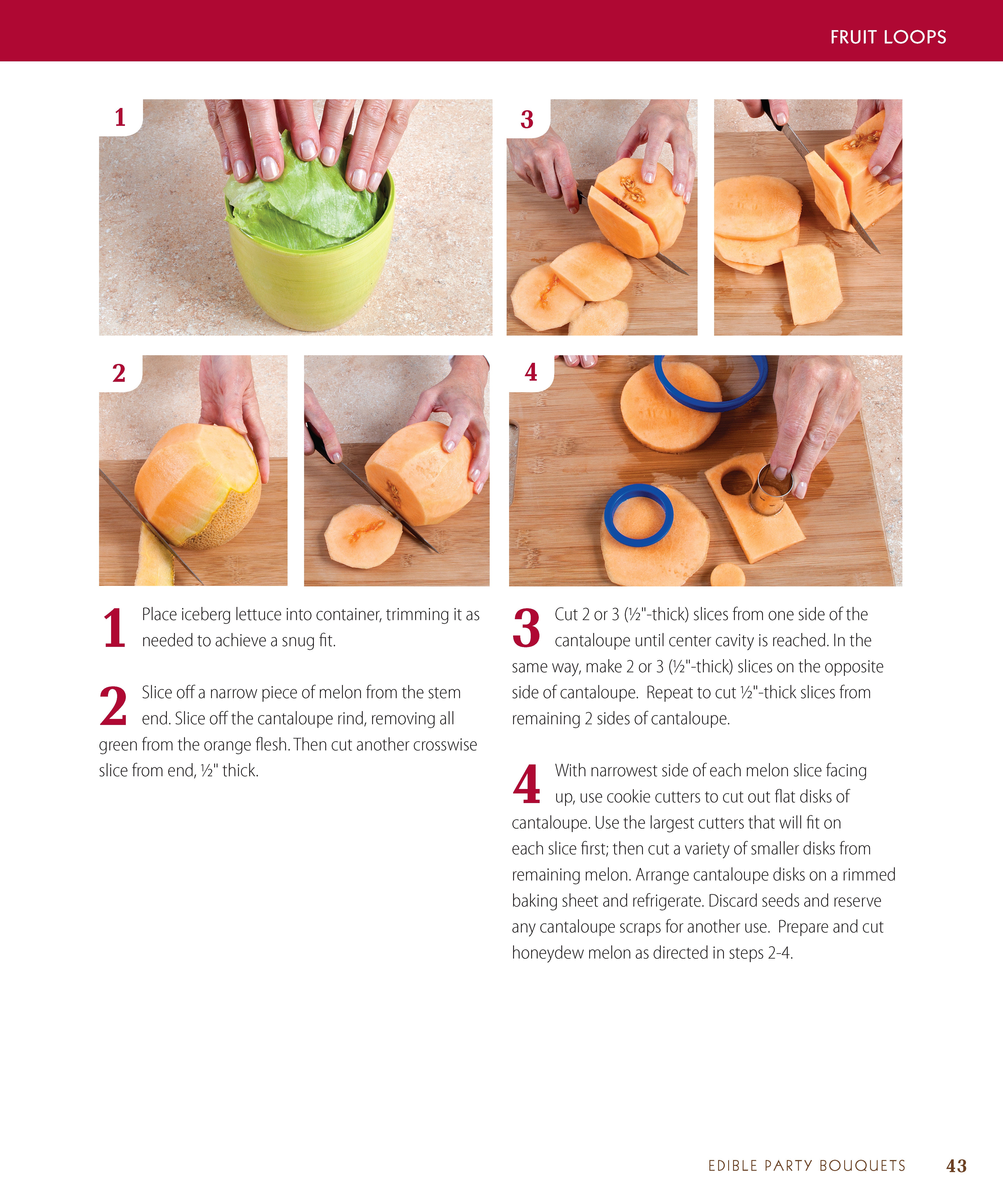 FRUIT LOOPS

1

3

2

4

1 Place iceberg lettuce into container, trimming it as needed to achieve a snug fit.

2 Slice off a narrow piece of melon from the stem end. Slice off the cantaloupe rind, removing all green from the orange flesh. Then cut another crosswise slice from end, ½" thick.

3 Cut 2 or 3 (½"-thick) slices from one side of the cantaloupe until center cavity is reached. In the same way, make 2 or 3 (½"-thick) slices on the opposite side of cantaloupe. Repeat to cut ½"-thick slices from remaining 2 sides of cantaloupe.

4 With narrowest side of each melon slice facing up, use cookie cutters to cut out flat disks of cantaloupe. Use the largest cutters that will fit on each slice first; then cut a variety of smaller disks from remaining melon. Arrange cantaloupe disks on a rimmed baking sheet and refrigerate. Discard seeds and reserve any cantaloupe scraps for another use. Prepare and cut honeydew melon as directed in steps 2-4.

EDIBLE PARTY BOUQUETS 43