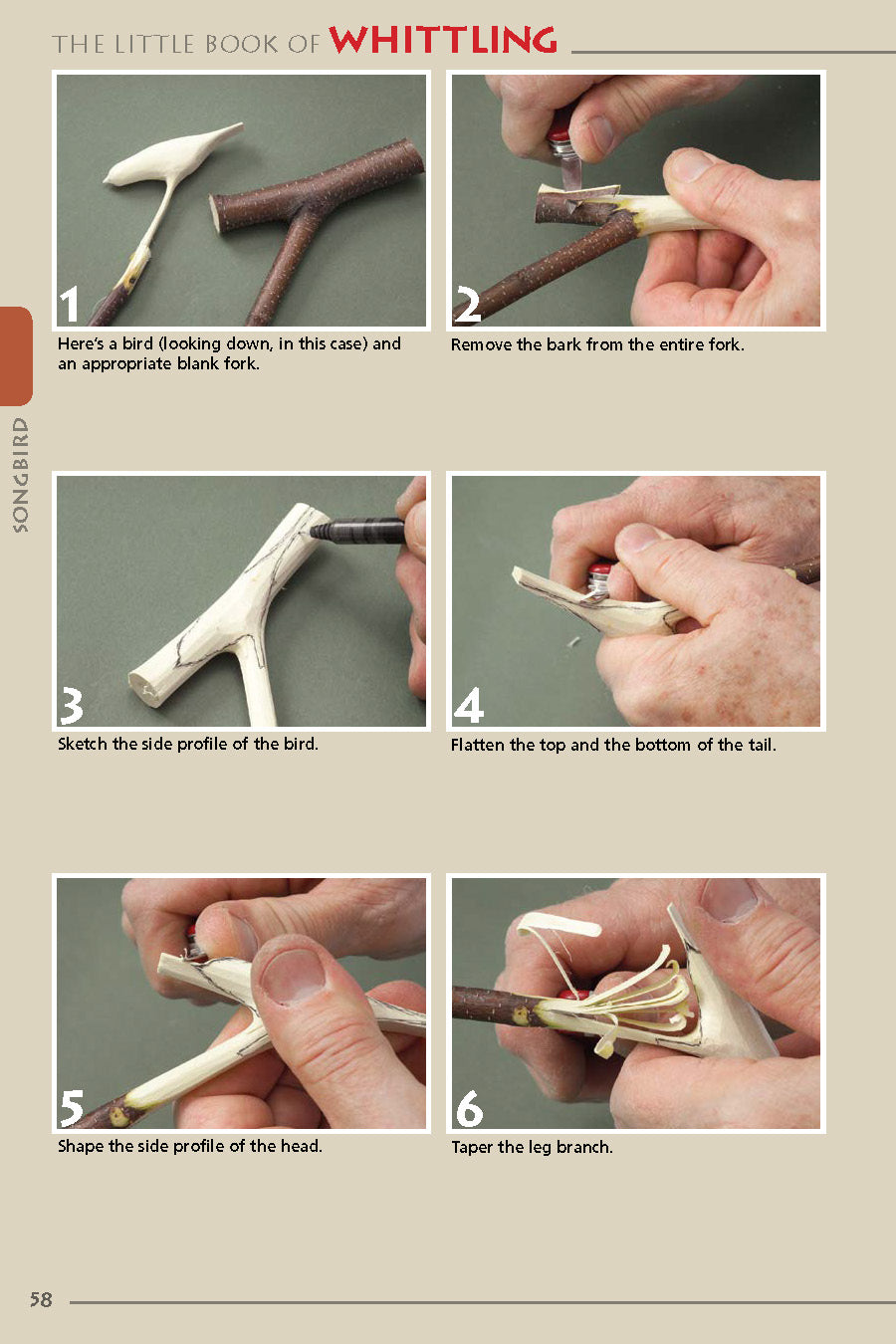 THE LITTLE BOOK OF WHITTLING

SONGBIRD

1

Here's a bird (looking down, in this case) and an appropriate blank fork.

2

Remove the bark from the entire fork.

3

Sketch the side profile of the bird.

4

Flatten the top and the bottom of the tail.

5

Shape the side profile of the head.

6

Taper the leg branch.

58