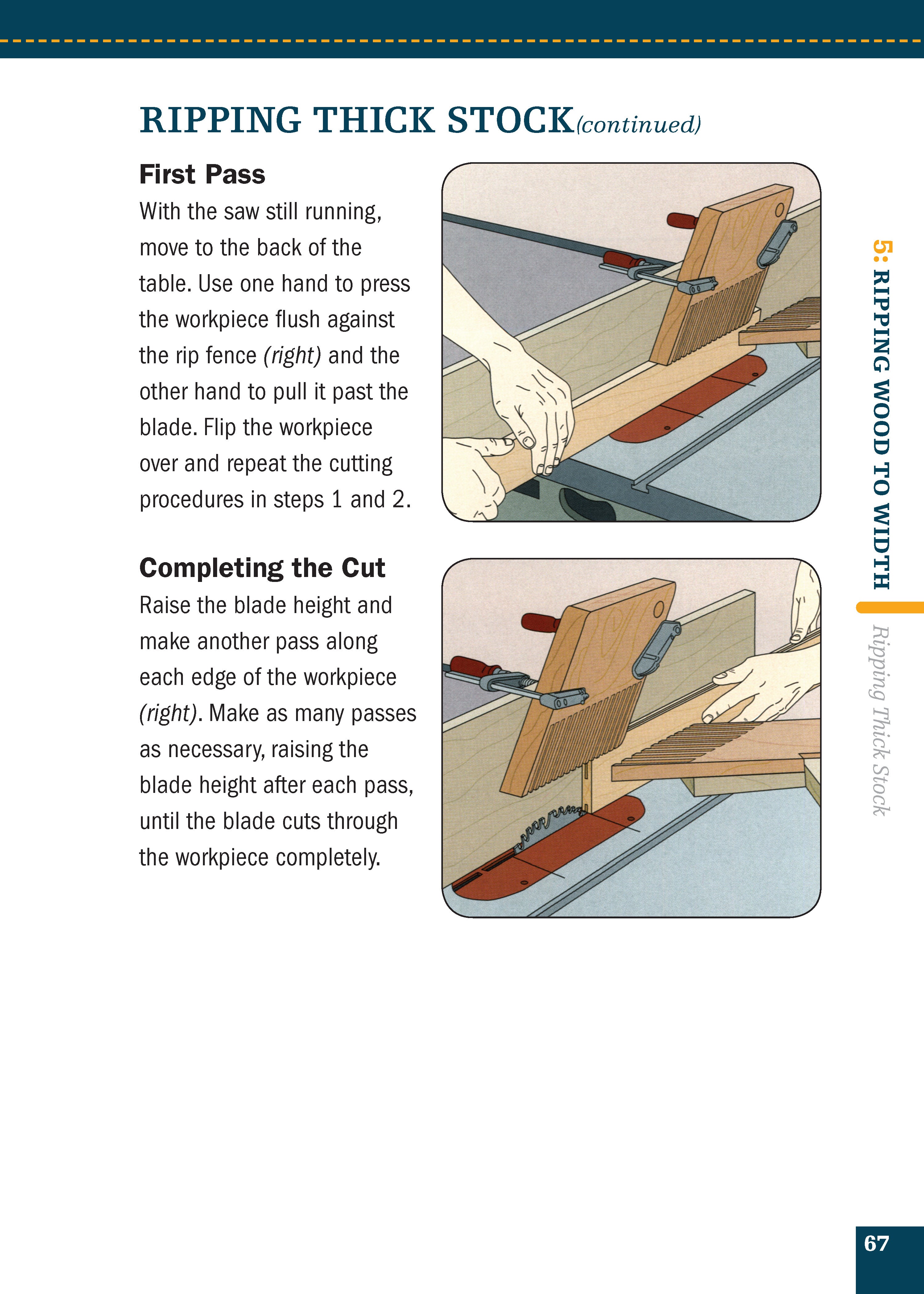 RIPPING THICK STOCK (continued)

First Pass
With the saw still running, move to the back of the table. Use one hand to press the workpiece flush against the rip fence (right) and the other hand to pull it past the blade. Flip the workpiece over and repeat the cutting procedures in steps 1 and 2.

Completing the Cut
Raise the blade height and make another pass along each edge of the workpiece (right). Make as many passes as necessary, raising the blade height after each pass, until the blade cuts through the workpiece completely.

5: RIPPING WOOD TO WIDTH

Ripping Thick Stock

67