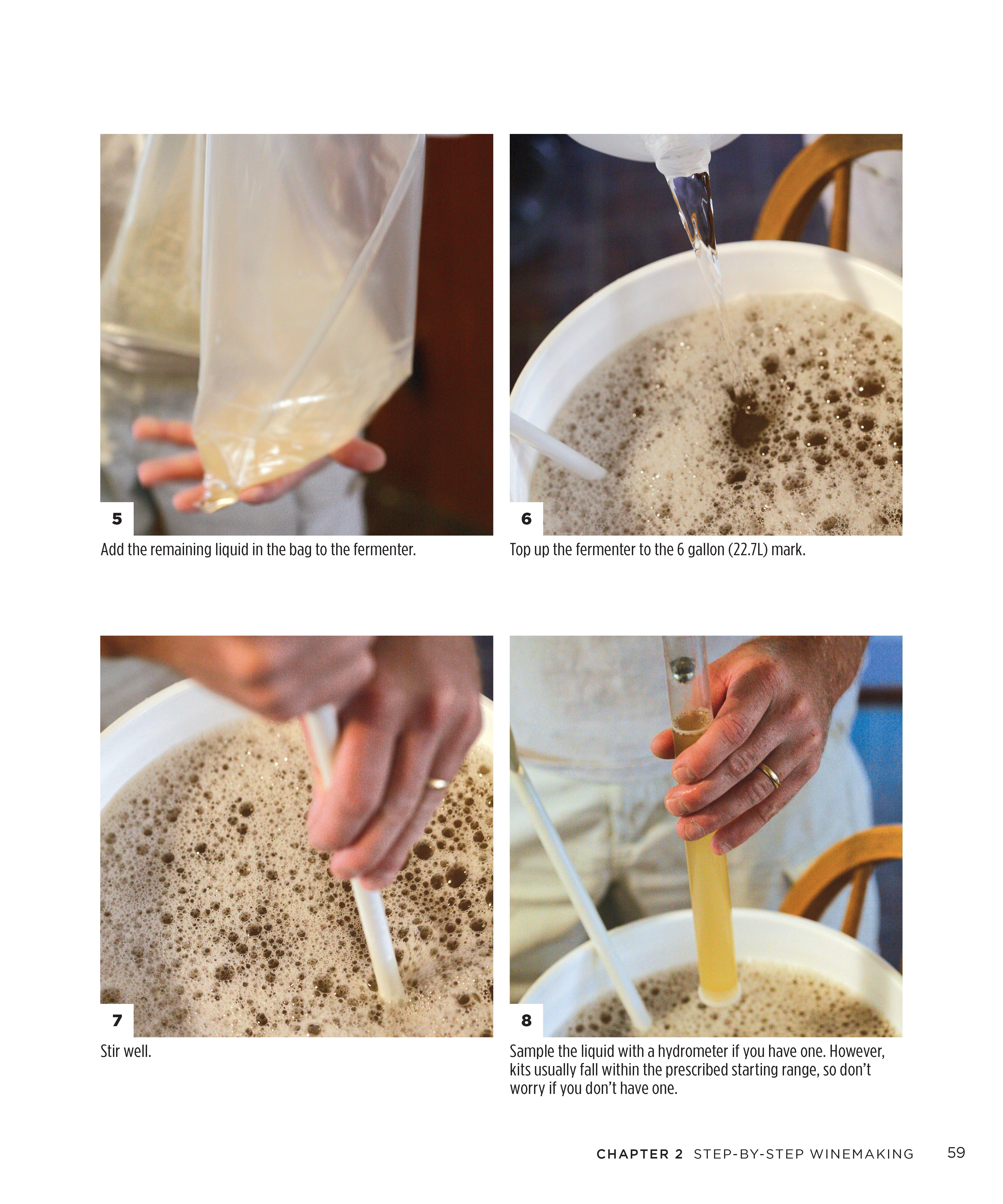 5

Add the remaining liquid in the bag to the fermenter.

6

Top up the fermenter to the 6 gallon (22.7L) mark.

7

Stir well.

8

Sample the liquid with a hydrometer if you have one. However, kits usually fall within the prescribed starting range, so don't worry if you don't have one.

CHAPTER 2 STEP-BY-STEP WINEMAKING 59