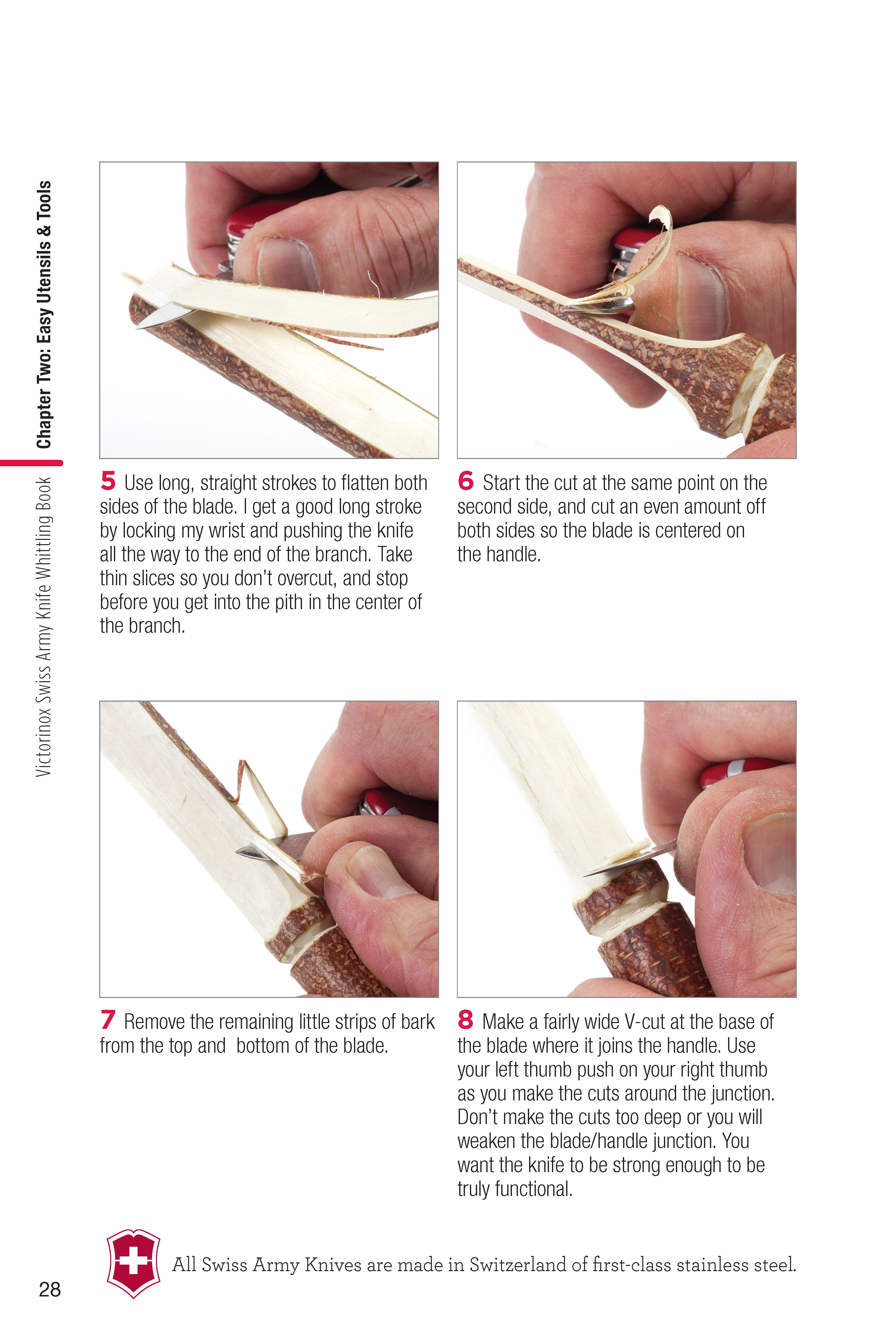 Chapter Two: Easy Utensils & Tools

Victorinox Swiss Army Knife Whittling Book

5 Use long, straight strokes to flatten both sides of the blade. I get a good long stroke by locking my wrist and pushing the knife all the way to the end of the branch. Take thin slices so you don't overcut, and stop before you get into the pith in the center of the branch.

6 Start the cut at the same point on the second side, and cut an even amount off both sides so the blade is centered on the handle.

7 Remove the remaining little strips of bark from the top and bottom of the blade.

8 Make a fairly wide V-cut at the base of the blade where it joins the handle. Use your left thumb push on your right thumb as you make the cuts around the junction. Don't make the cuts too deep or you will weaken the blade/handle junction. You want the knife to be strong enough to be truly functional.

All Swiss Army Knives are made in Switzerland of first-class stainless steel.

28