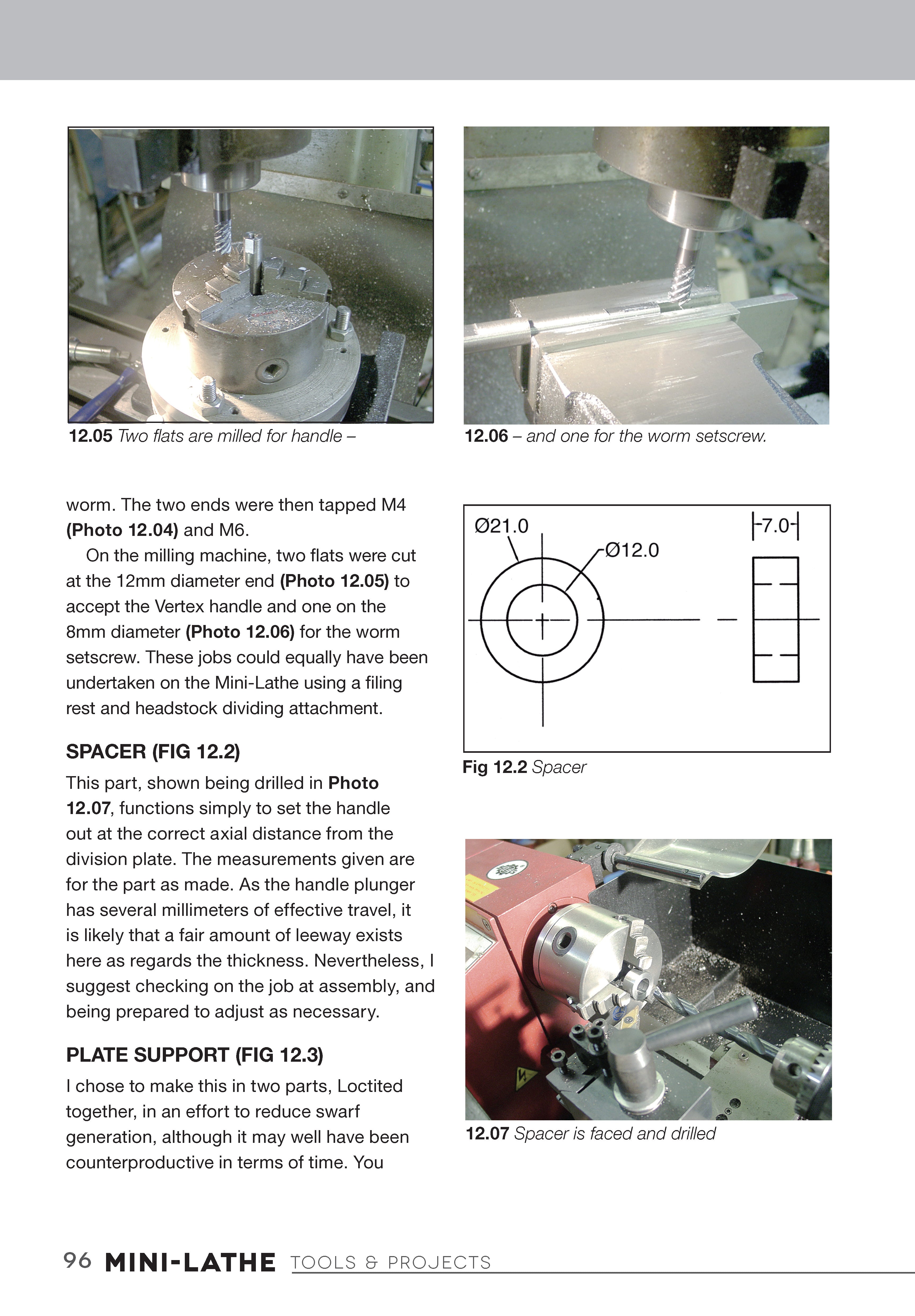 12.05 Two flats are milled for handle –

12.06 – and one for the worm setscrew.

worm. The two ends were then tapped M4 (Photo 12.04) and M6.

On the milling machine, two flats were cut at the 12mm diameter end (Photo 12.05) to accept the Vertex handle and one on the 8mm diameter (Photo 12.06) for the worm setscrew. These jobs could equally have been undertaken on the Mini-Lathe using a filing rest and headstock dividing attachment.

SPACER (FIG 12.2)

This part, shown being drilled in Photo 12.07, functions simply to set the handle out at the correct axial distance from the division plate. The measurements given are for the part as made. As the handle plunger has several millimeters of effective travel, it is likely that a fair amount of leeway exists here as regards the thickness. Nevertheless, I suggest checking on the job at assembly, and being prepared to adjust as necessary.

PLATE SUPPORT (FIG 12.3)

I chose to make this in two parts, Loctited together, in an effort to reduce swarf generation, although it may well have been counterproductive in terms of time. You

Ø21.0
Ø12.0
7.0

Fig 12.2 Spacer

12.07 Spacer is faced and drilled

96 MINI-LATHE TOOLS & PROJECTS