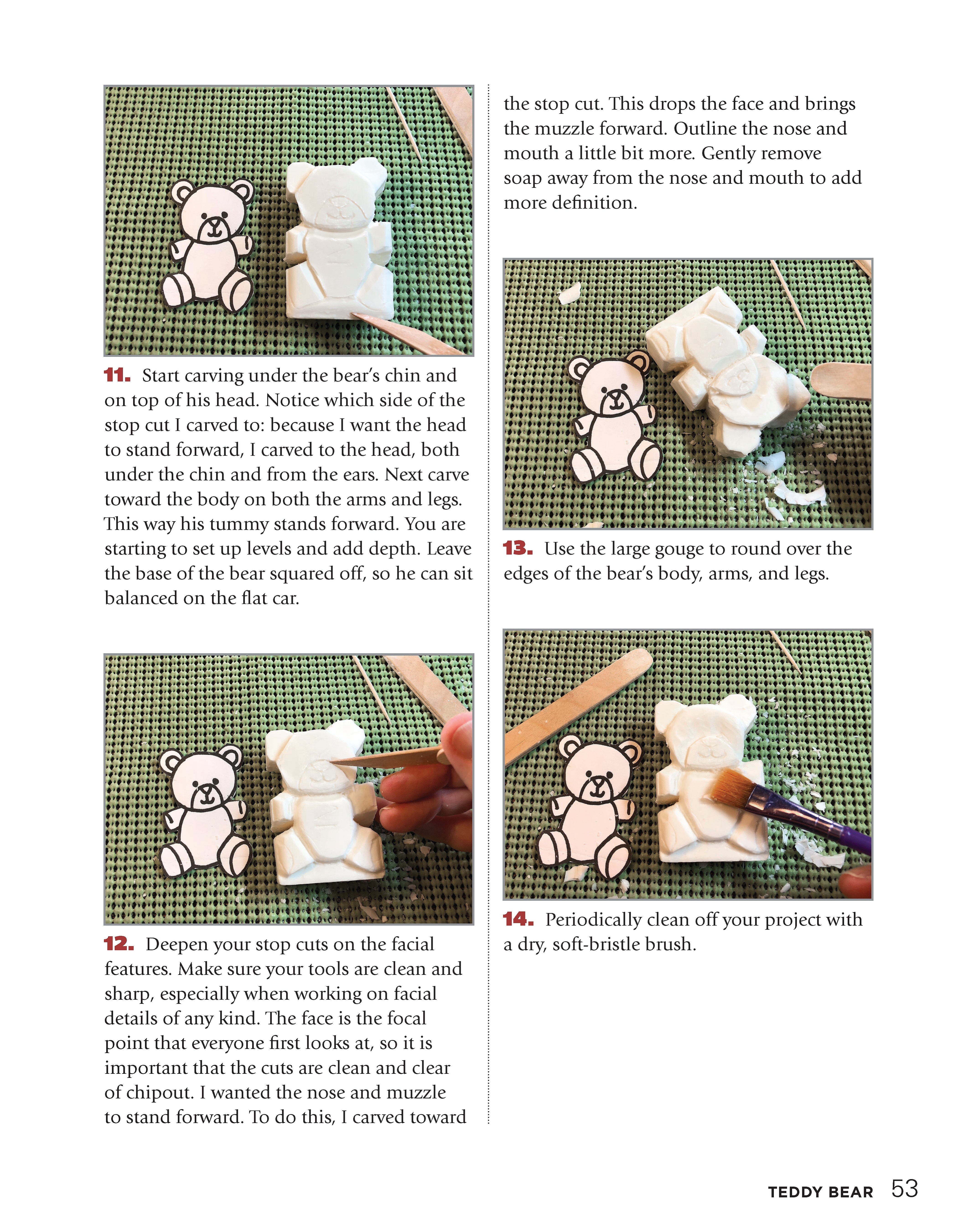 11. Start carving under the bear's chin and on top of his head. Notice which side of the stop cut I carved to: because I want the head to stand forward, I carved to the head, both under the chin and from the ears. Next carve toward the body on both the arms and legs. This way his tummy stands forward. You are starting to set up levels and add depth. Leave the base of the bear squared off, so he can sit balanced on the flat car.

12. Deepen your stop cuts on the facial features. Make sure your tools are clean and sharp, especially when working on facial details of any kind. The face is the focal point that everyone first looks at, so it is important that the cuts are clean and clear of chipout. I wanted the nose and muzzle to stand forward. To do this, I carved toward the stop cut. This drops the face and brings the muzzle forward. Outline the nose and mouth a little bit more. Gently remove soap away from the nose and mouth to add more definition.

13. Use the large gouge to round over the edges of the bear's body, arms, and legs.

14. Periodically clean off your project with a dry, soft-bristle brush.

TEDDY BEAR 53