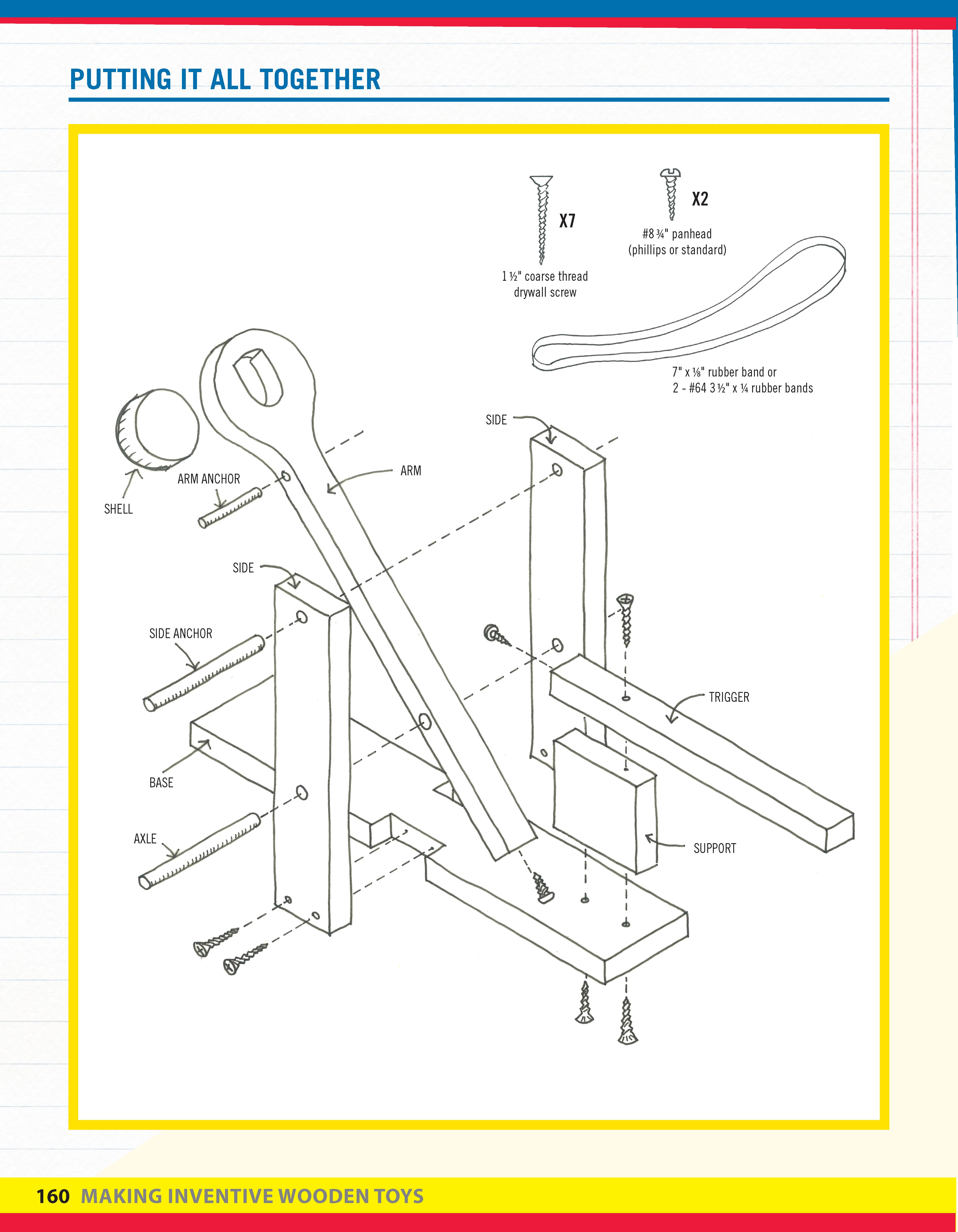 PUTTING IT ALL TOGETHER

X7

1 ½" coarse thread drywall screw

X2

#8 ¾" panhead (phillips or standard)

7" x ⅛" rubber band or 2 - #64 3 ½" x ¼ rubber bands

SIDE

ARM

ARM ANCHOR

SHELL

SIDE

SIDE ANCHOR

TRIGGER

BASE

AXLE

SUPPORT

160 MAKING INVENTIVE WOODEN TOYS