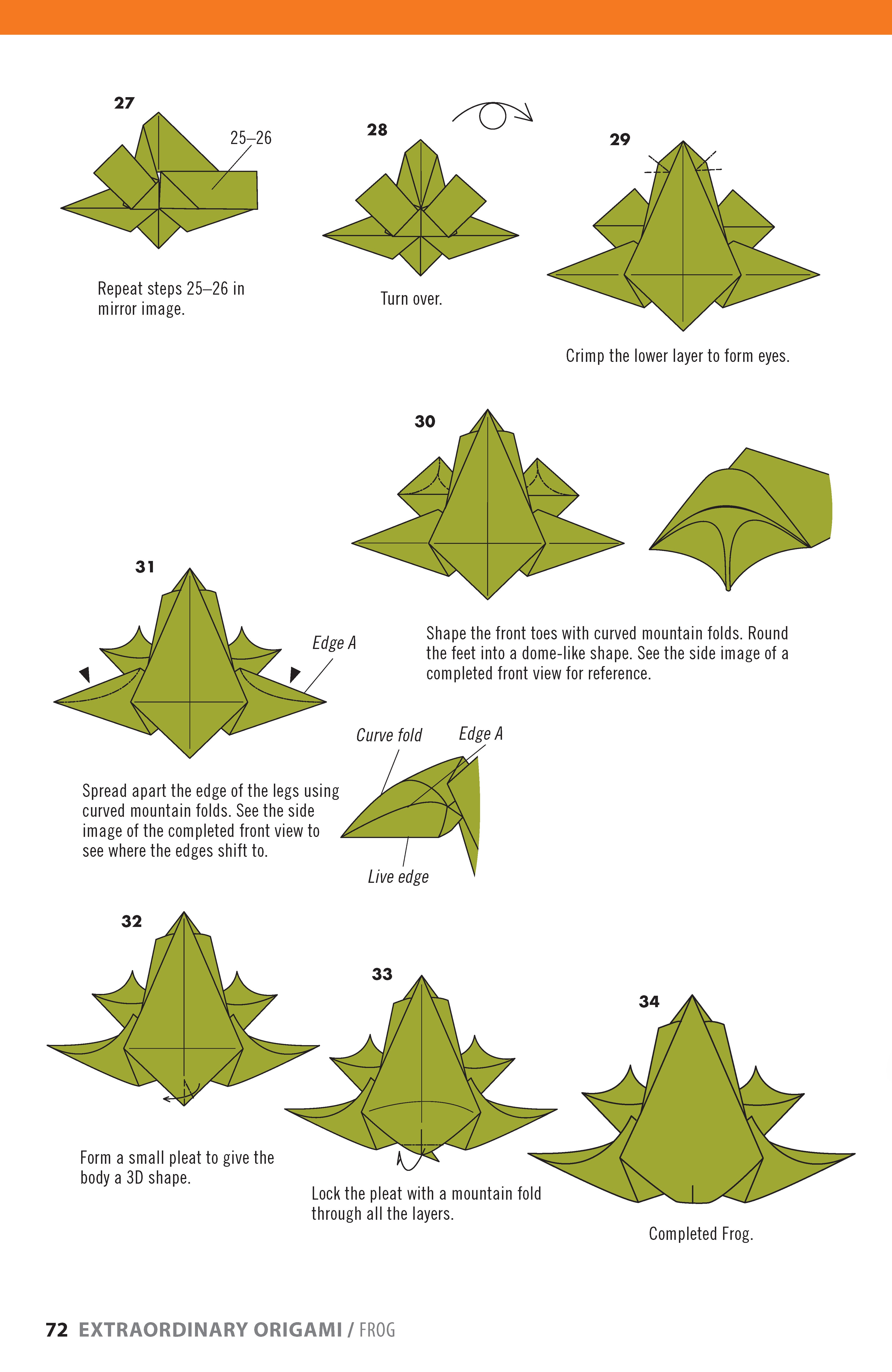 27

25–26

Repeat steps 25–26 in mirror image.

28

Turn over.

29

Crimp the lower layer to form eyes.

30

Shape the front toes with curved mountain folds. Round the feet into a dome-like shape. See the side image of a completed front view for reference.

31

Edge A

Spread apart the edge of the legs using curved mountain folds. See the side image of the completed front view to see where the edges shift to.

Curve fold

Edge A

Live edge

32

Form a small pleat to give the body a 3D shape.

33

Lock the pleat with a mountain fold through all the layers.

34

Completed Frog.

72 EXTRAORDINARY ORIGAMI / FROG