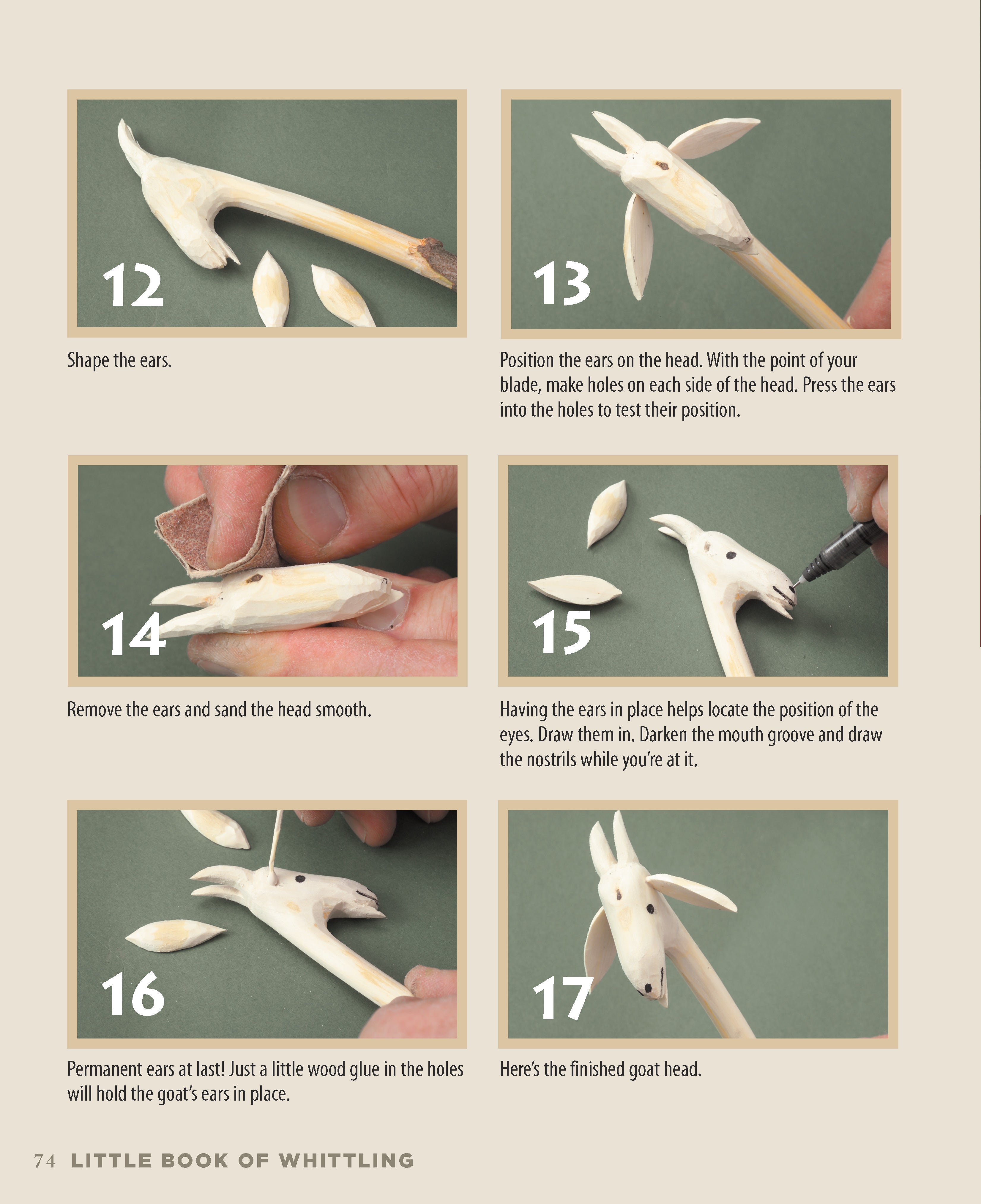 12

Shape the ears.

13

Position the ears on the head. With the point of your blade, make holes on each side of the head. Press the ears into the holes to test their position.

14

Remove the ears and sand the head smooth.

15

Having the ears in place helps locate the position of the eyes. Draw them in. Darken the mouth groove and draw the nostrils while you're at it.

16

Permanent ears at last! Just a little wood glue in the holes will hold the goat's ears in place.

17

Here's the finished goat head.

74 LITTLE BOOK OF WHITTLING