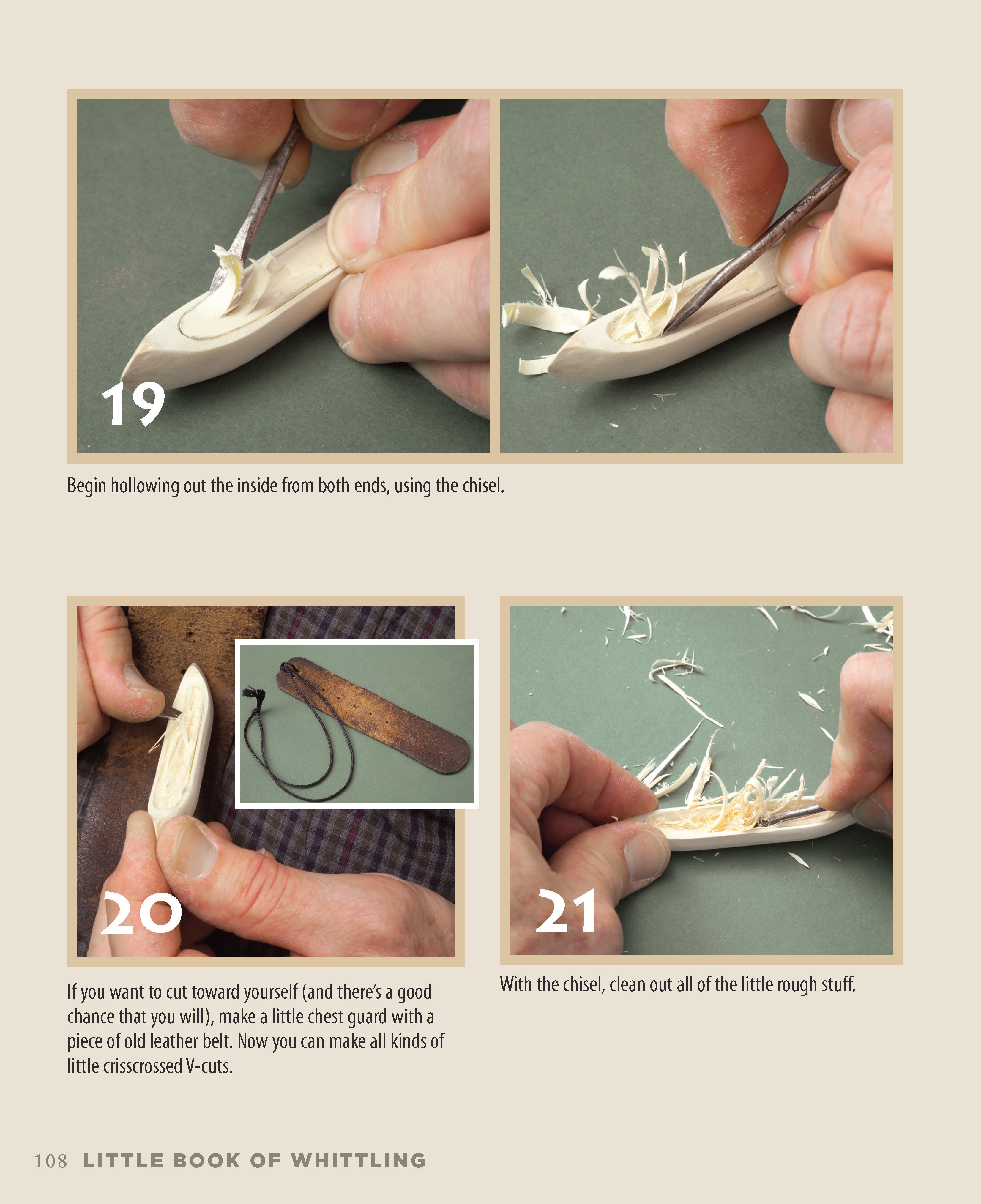 19

Begin hollowing out the inside from both ends, using the chisel.

20

If you want to cut toward yourself (and there's a good chance that you will), make a little chest guard with a piece of old leather belt. Now you can make all kinds of little crisscrossed V-cuts.

21

With the chisel, clean out all of the little rough stuff.

108 LITTLE BOOK OF WHITTLING