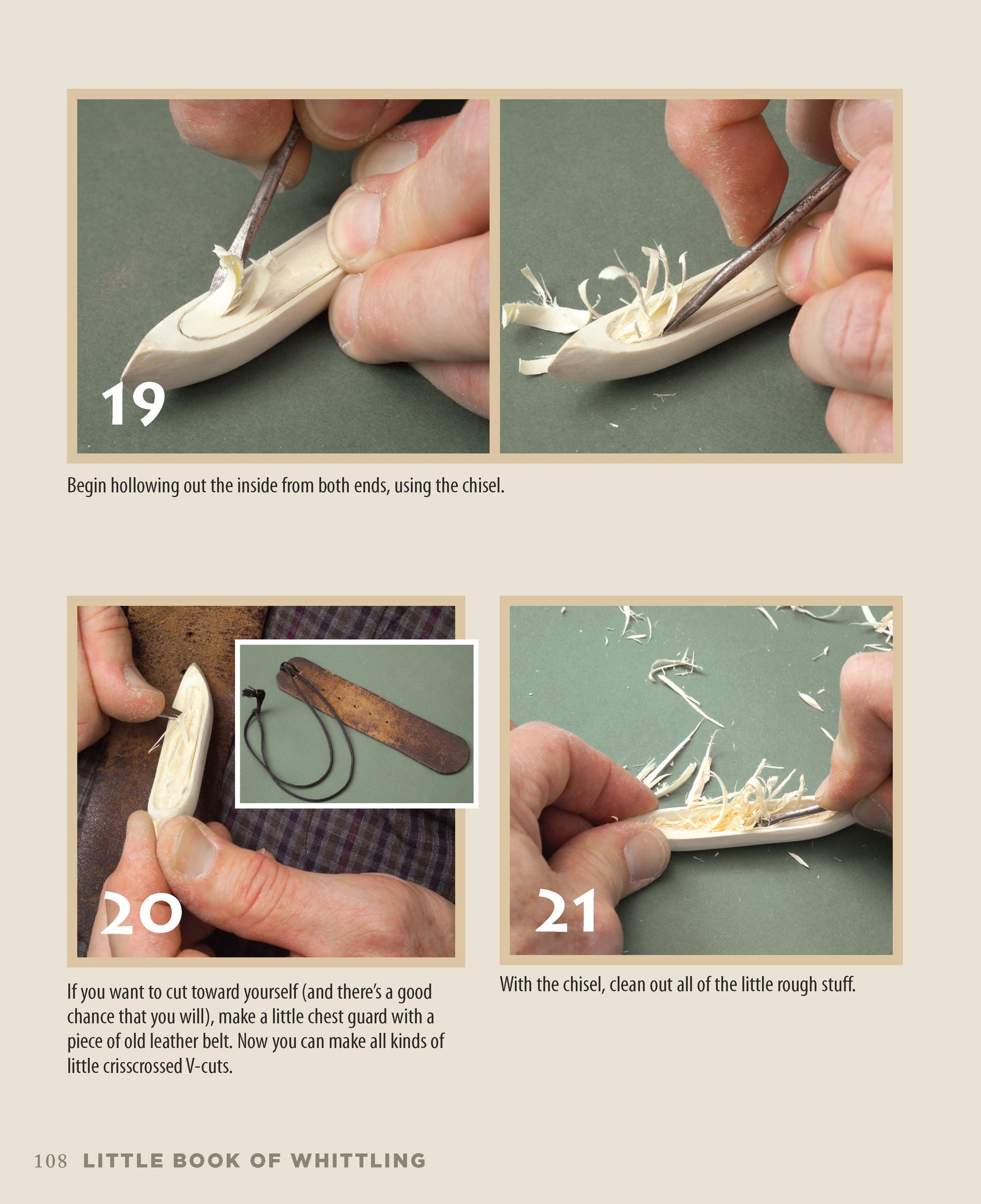 19

Begin hollowing out the inside from both ends, using the chisel.

20

If you want to cut toward yourself (and there's a good chance that you will), make a little chest guard with a piece of old leather belt. Now you can make all kinds of little crisscrossed V-cuts.

21

With the chisel, clean out all of the little rough stuff.

108 LITTLE BOOK OF WHITTLING