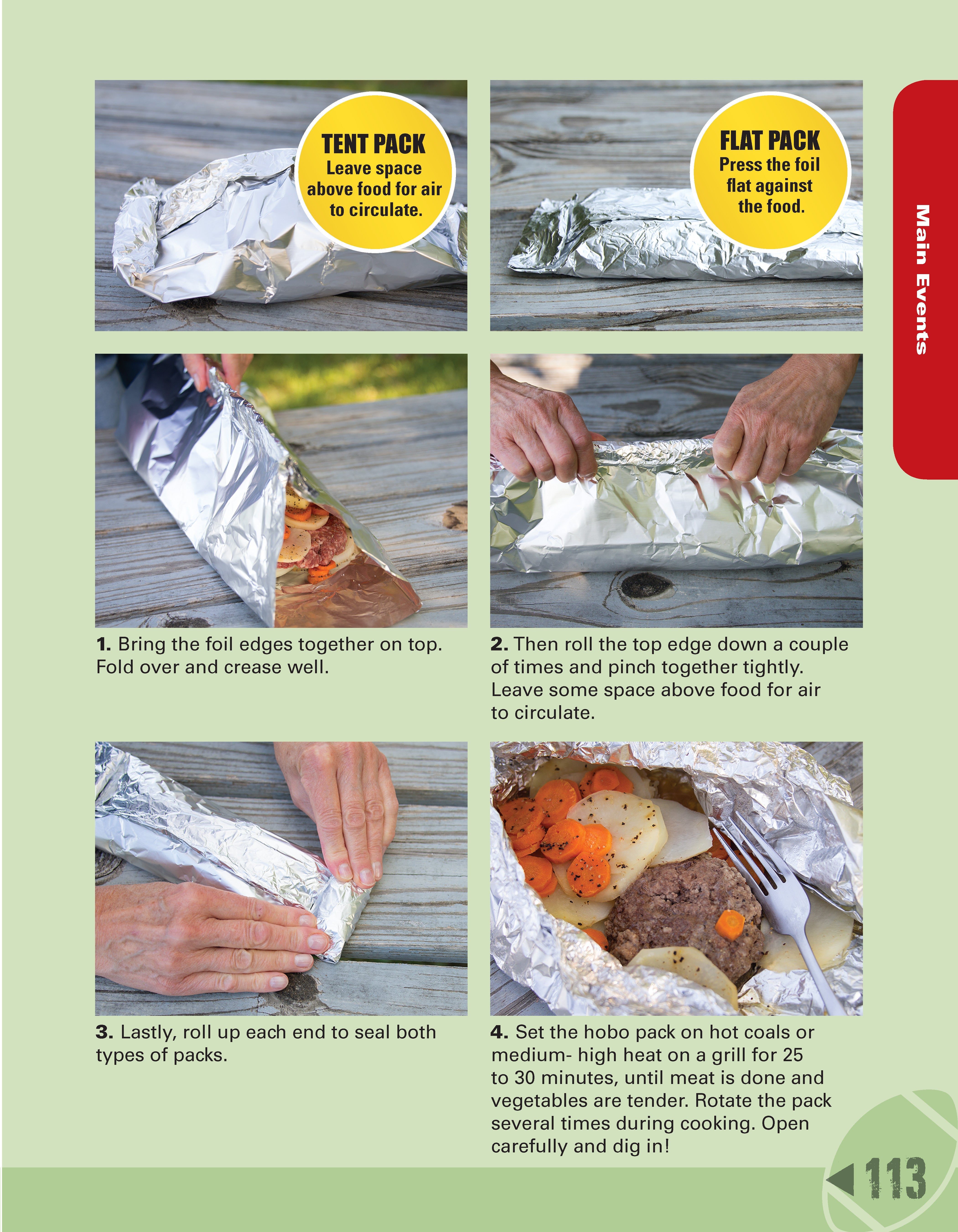 TENT PACK
Leave space above food for air to circulate.

FLAT PACK
Press the foil flat against the food.

Main Events

1. Bring the foil edges together on top. Fold over and crease well.

2. Then roll the top edge down a couple of times and pinch together tightly. Leave some space above food for air to circulate.

3. Lastly, roll up each end to seal both types of packs.

4. Set the hobo pack on hot coals or medium- high heat on a grill for 25 to 30 minutes, until meat is done and vegetables are tender. Rotate the pack several times during cooking. Open carefully and dig in!

113