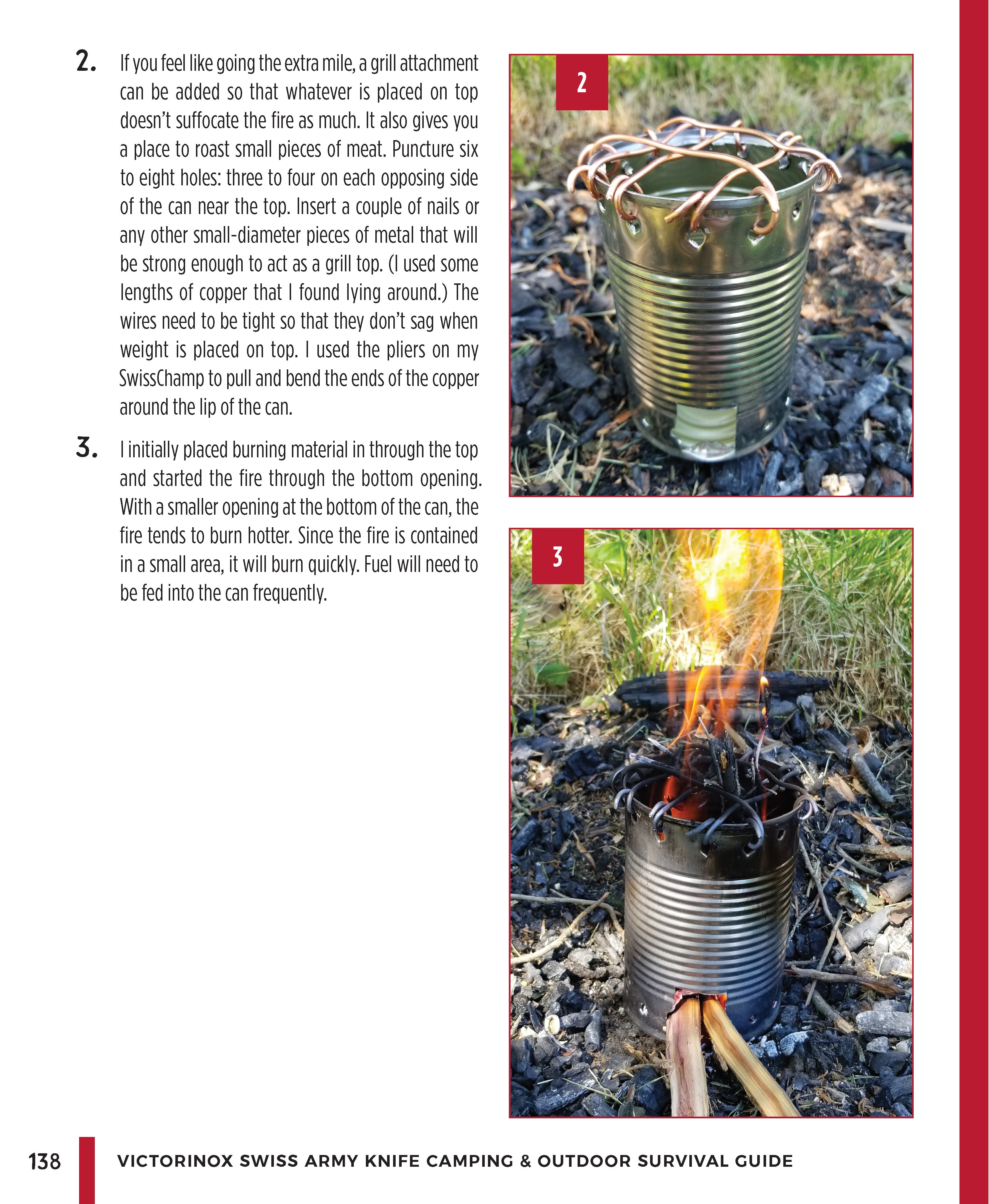 2. If you feel like going the extra mile, a grill attachment can be added so that whatever is placed on top doesn't suffocate the fire as much. It also gives you a place to roast small pieces of meat. Puncture six to eight holes: three to four on each opposing side of the can near the top. Insert a couple of nails or any other small-diameter pieces of metal that will be strong enough to act as a grill top. (I used some lengths of copper that I found lying around.) The wires need to be tight so that they don't sag when weight is placed on top. I used the pliers on my SwissChamp to pull and bend the ends of the copper around the lip of the can.

3. I initially placed burning material in through the top and started the fire through the bottom opening. With a smaller opening at the bottom of the can, the fire tends to burn hotter. Since the fire is contained in a small area, it will burn quickly. Fuel will need to be fed into the can frequently.

2

3

138 VICTORINOX SWISS ARMY KNIFE CAMPING & OUTDOOR SURVIVAL GUIDE