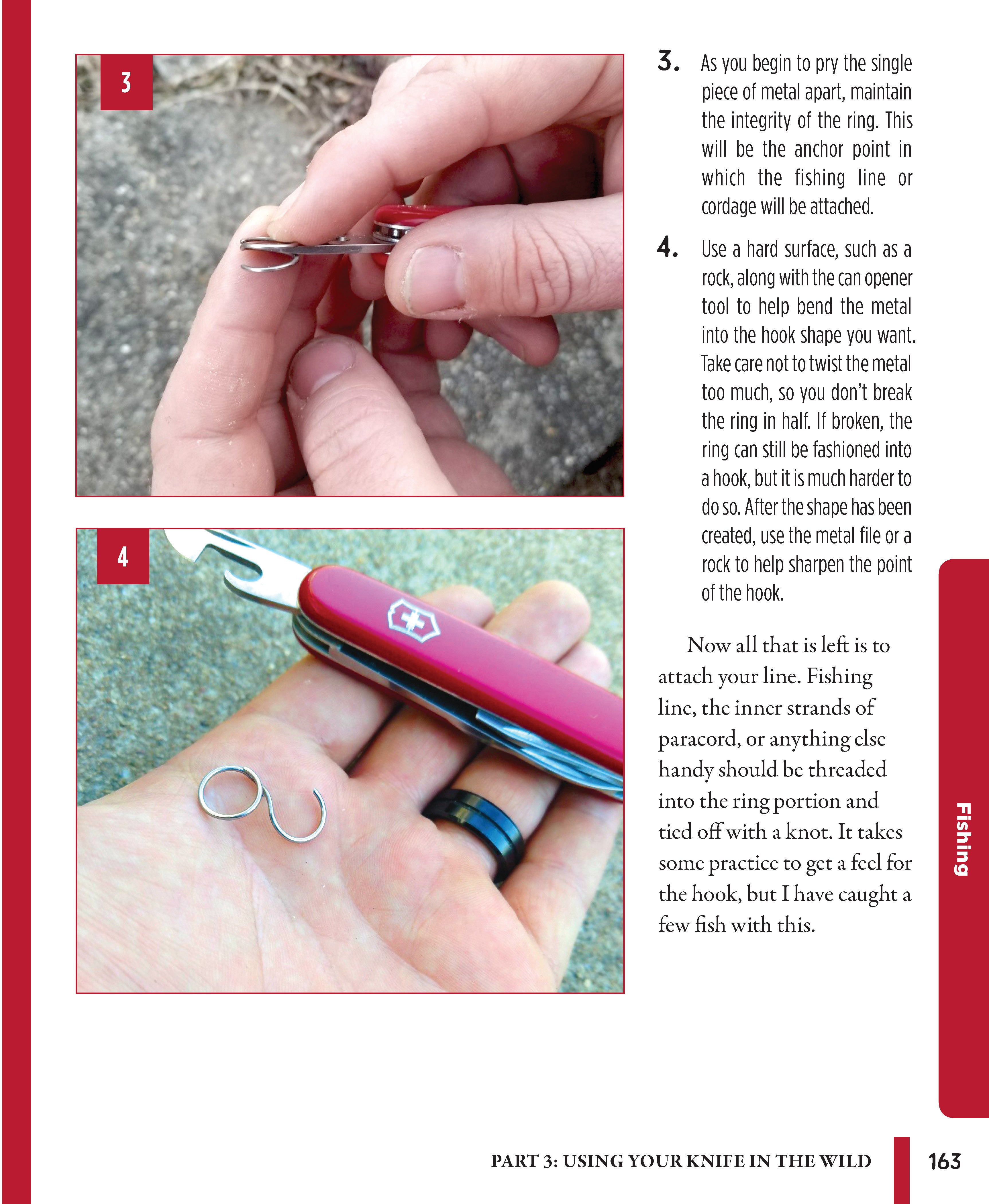 3

4

3. As you begin to pry the single piece of metal apart, maintain the integrity of the ring. This will be the anchor point in which the fishing line or cordage will be attached.

4. Use a hard surface, such as a rock, along with the can opener tool to help bend the metal into the hook shape you want. Take care not to twist the metal too much, so you don't break the ring in half. If broken, the ring can still be fashioned into a hook, but it is much harder to do so. After the shape has been created, use the metal file or a rock to help sharpen the point of the hook.

Now all that is left is to attach your line. Fishing line, the inner strands of paracord, or anything else handy should be threaded into the ring portion and tied off with a knot. It takes some practice to get a feel for the hook, but I have caught a few fish with this.

Fishing

PART 3: USING YOUR KNIFE IN THE WILD 163