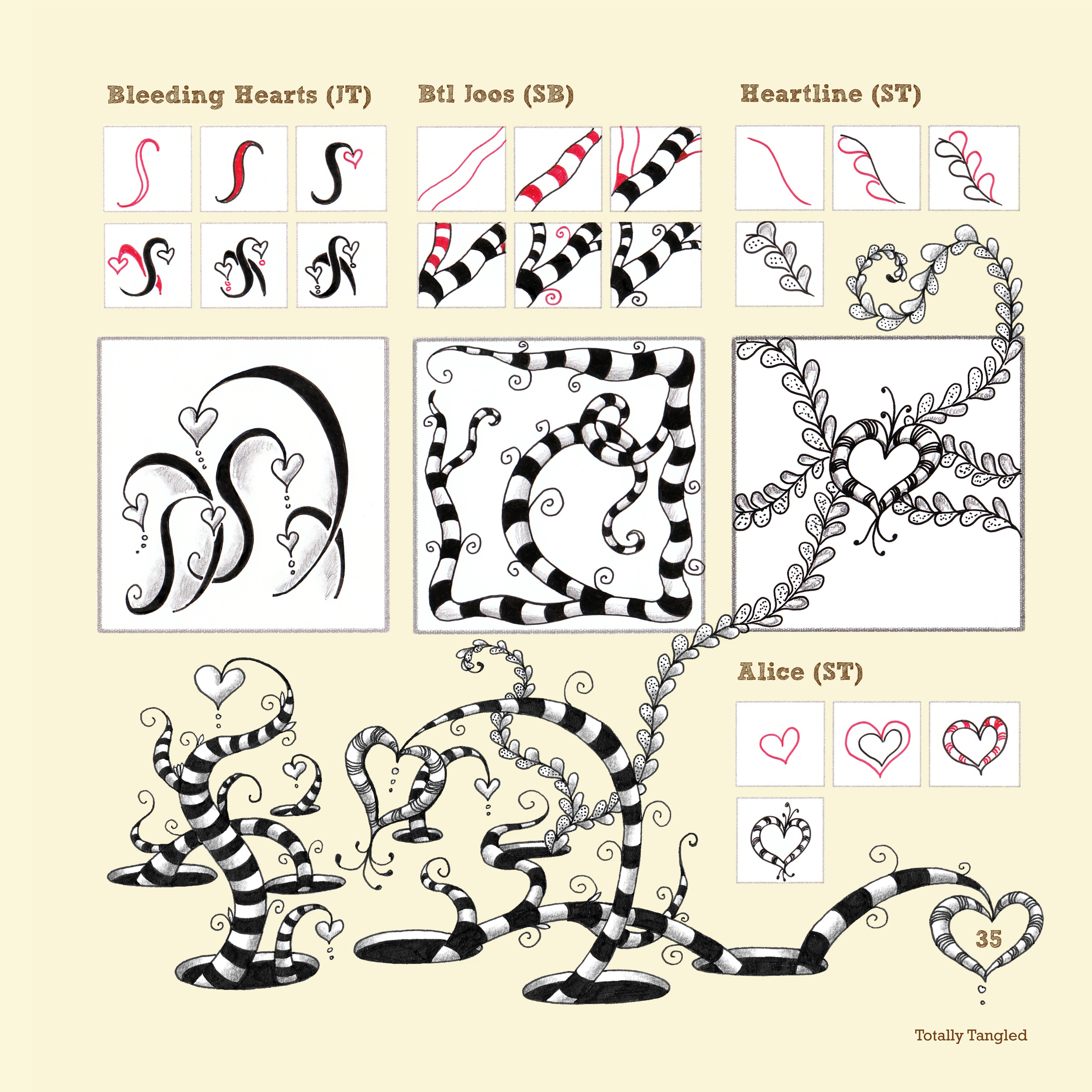 Bleeding Hearts (JT)

Btl Joos (SB)

Heartline (ST)

Alice (ST)

35

Totally Tangled