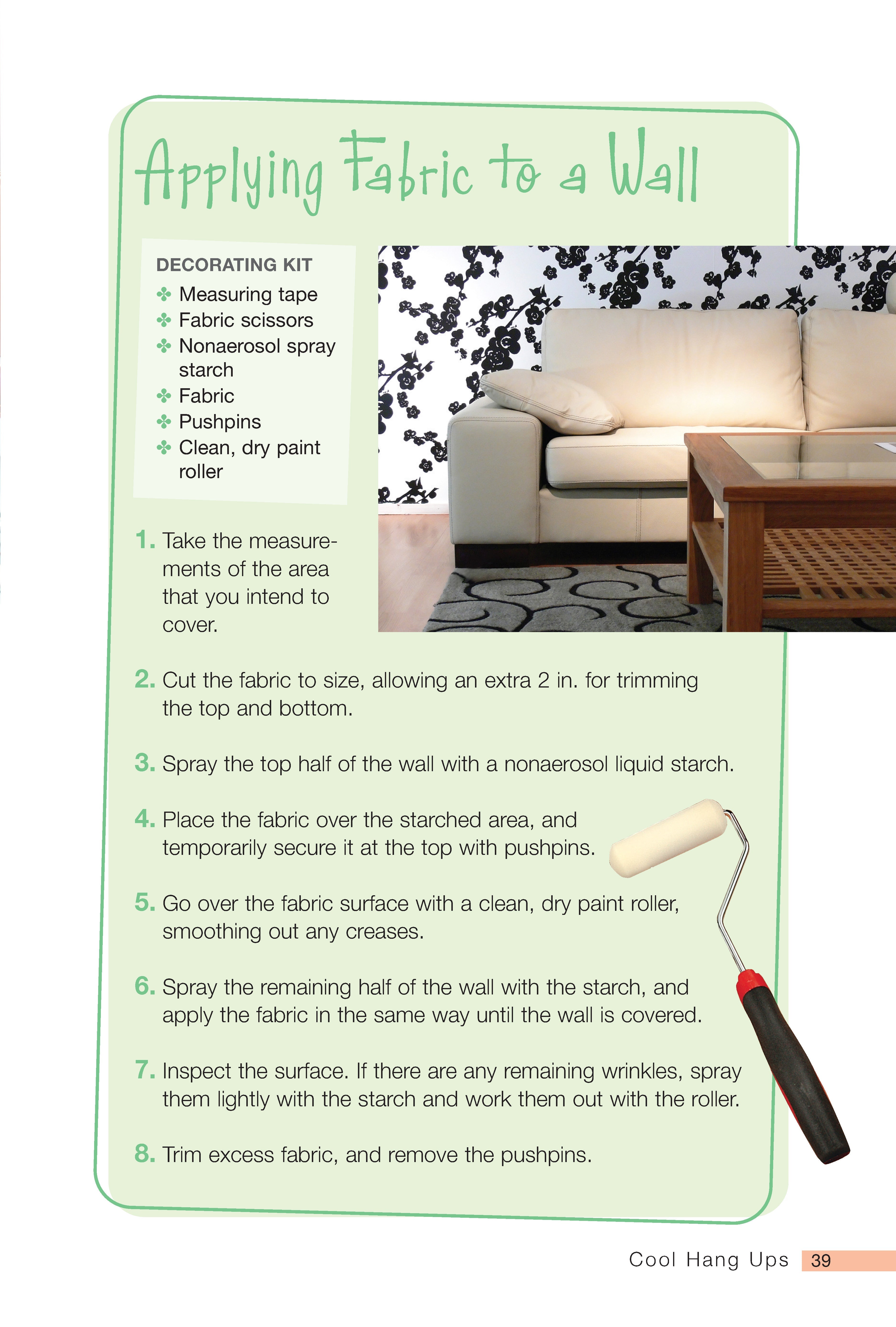 Applying Fabric to a Wall

DECORATING KIT
✤ Measuring tape
✤ Fabric scissors
✤ Nonaerosol spray starch
✤ Fabric
✤ Pushpins
✤ Clean, dry paint roller

1. Take the measurements of the area that you intend to cover.

2. Cut the fabric to size, allowing an extra 2 in. for trimming the top and bottom.

3. Spray the top half of the wall with a nonaerosol liquid starch.

4. Place the fabric over the starched area, and temporarily secure it at the top with pushpins.

5. Go over the fabric surface with a clean, dry paint roller, smoothing out any creases.

6. Spray the remaining half of the wall with the starch, and apply the fabric in the same way until the wall is covered.

7. Inspect the surface. If there are any remaining wrinkles, spray them lightly with the starch and work them out with the roller.

8. Trim excess fabric, and remove the pushpins.

Cool Hang Ups 39