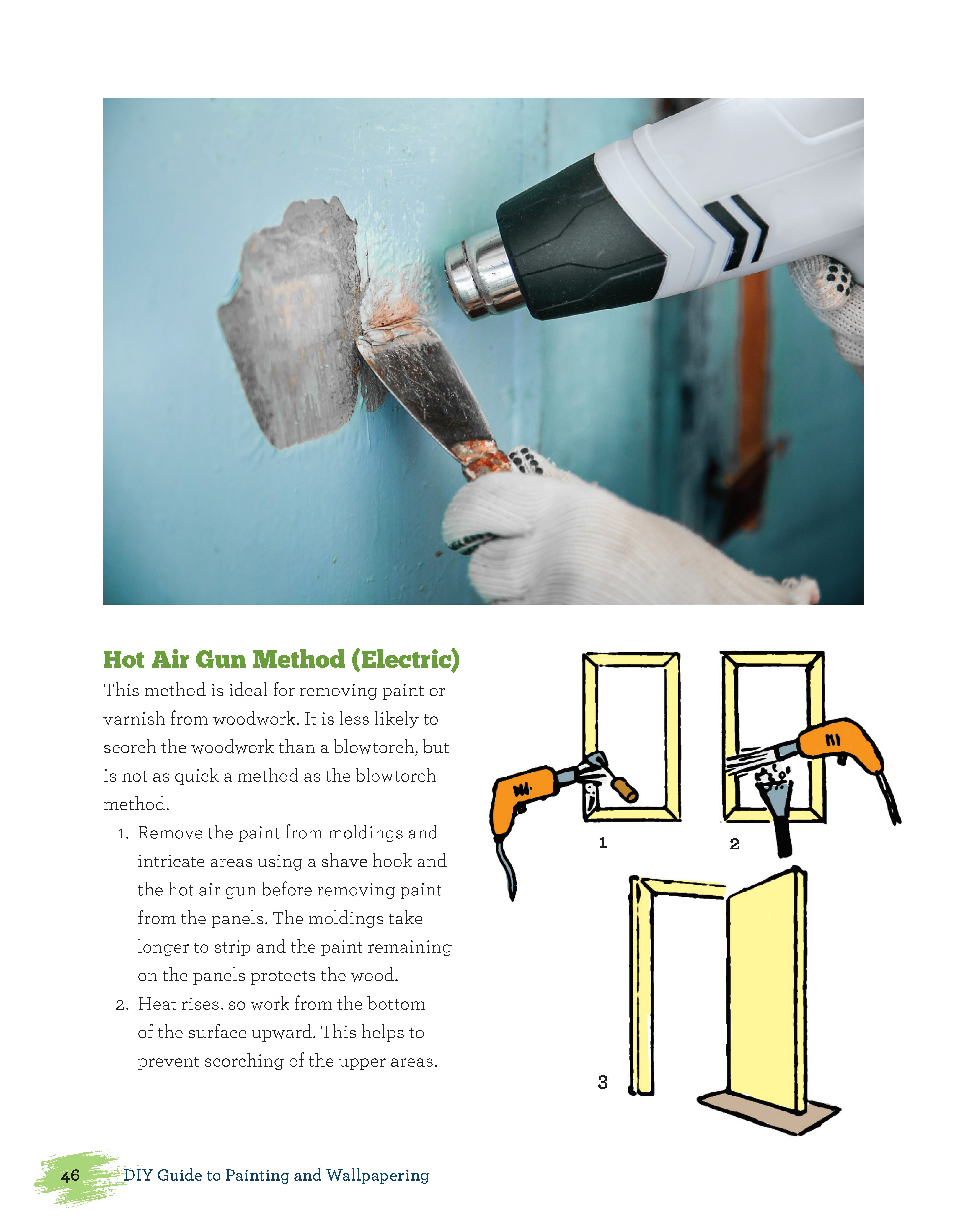 Hot Air Gun Method (Electric)

This method is ideal for removing paint or varnish from woodwork. It is less likely to scorch the woodwork than a blowtorch, but is not as quick a method as the blowtorch method.

1. Remove the paint from moldings and intricate areas using a shave hook and the hot air gun before removing paint from the panels. The moldings take longer to strip and the paint remaining on the panels protects the wood.
2. Heat rises, so work from the bottom of the surface upward. This helps to prevent scorching of the upper areas.

1

2

3

46 DIY Guide to Painting and Wallpapering