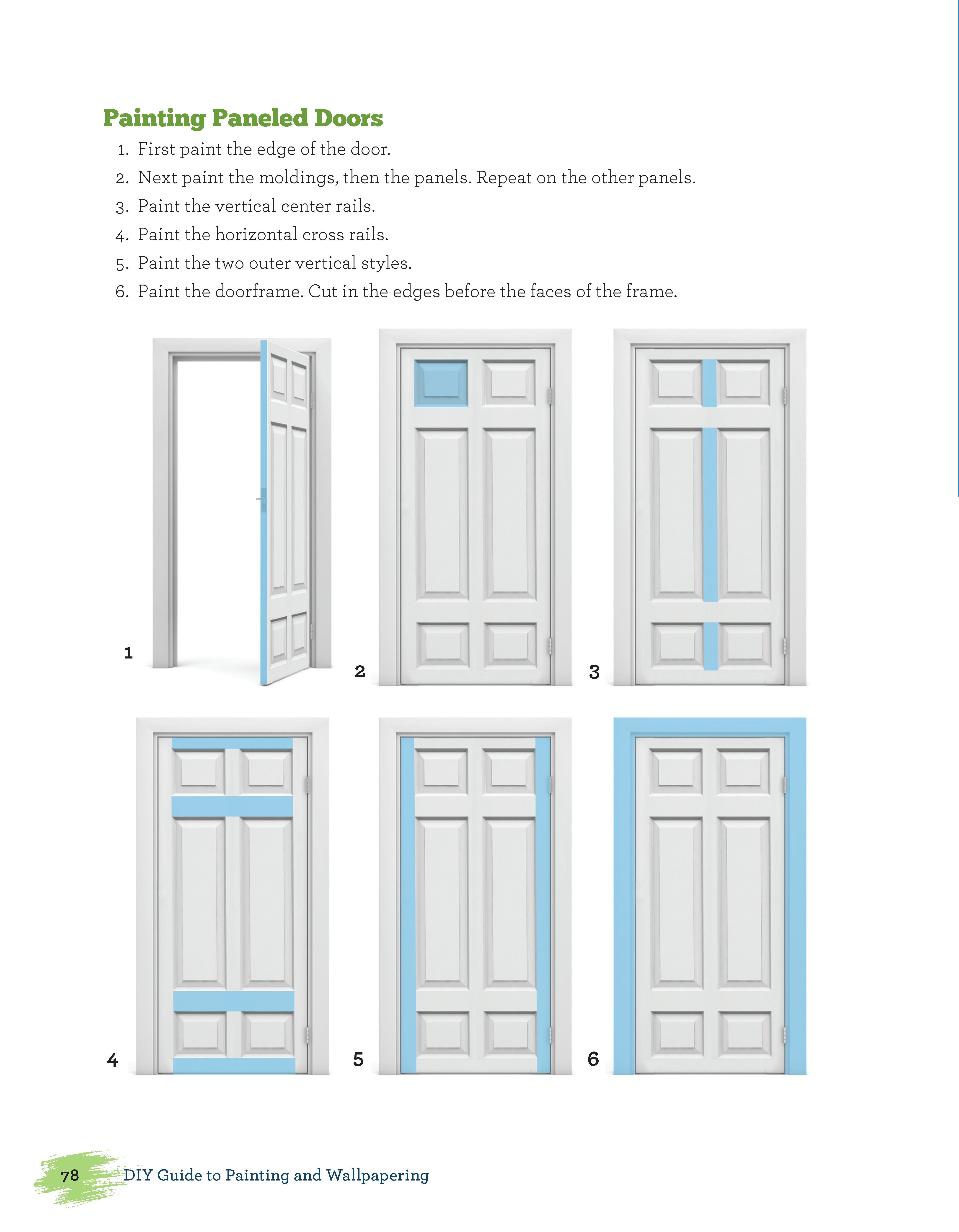 Painting Paneled Doors

1. First paint the edge of the door.
2. Next paint the moldings, then the panels. Repeat on the other panels.
3. Paint the vertical center rails.
4. Paint the horizontal cross rails.
5. Paint the two outer vertical styles.
6. Paint the doorframe. Cut in the edges before the faces of the frame.

1

2

3

4

5

6

78 DIY Guide to Painting and Wallpapering