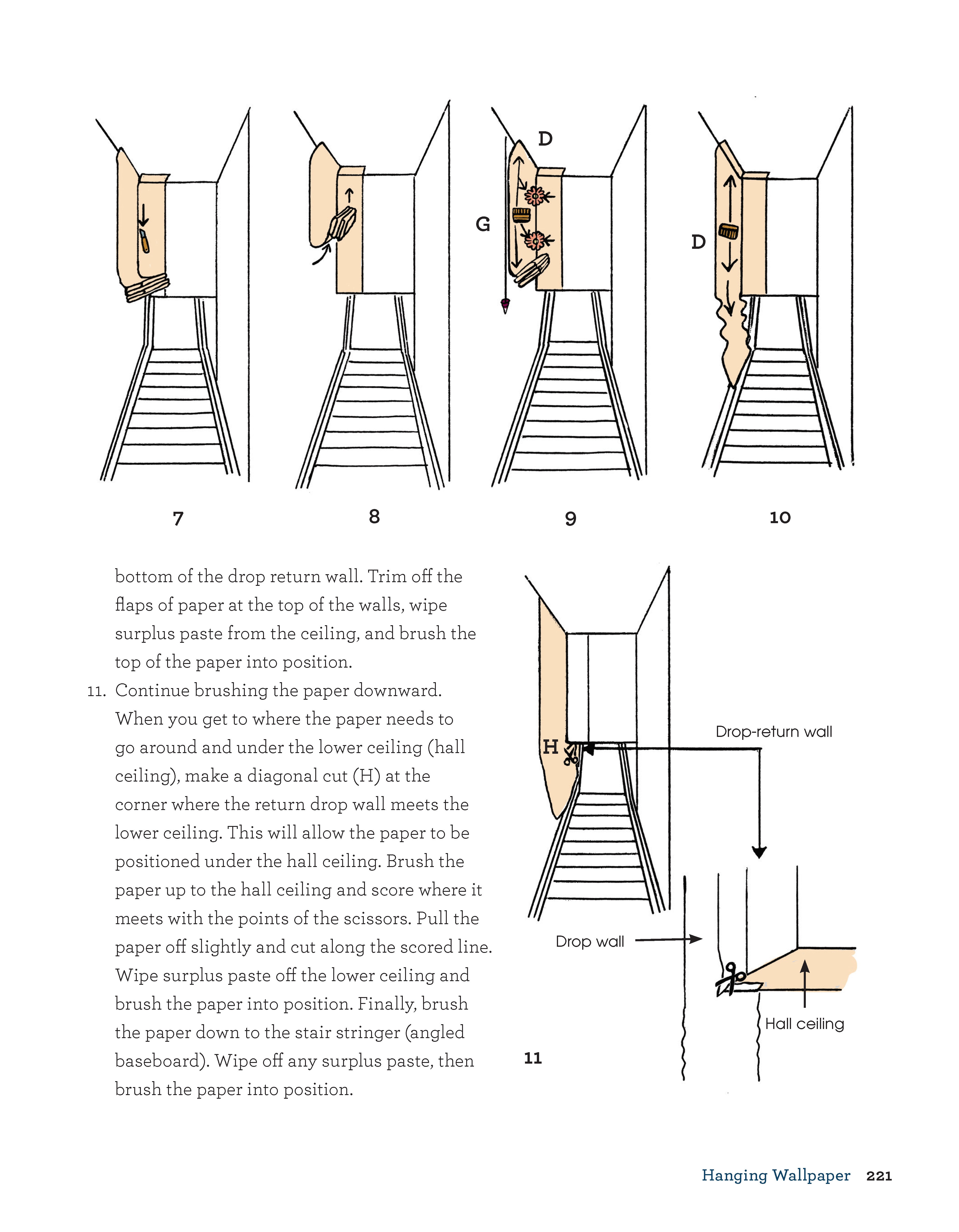 D

G

D

7

8

9

10

bottom of the drop return wall. Trim off the flaps of paper at the top of the walls, wipe surplus paste from the ceiling, and brush the top of the paper into position.

11. Continue brushing the paper downward. When you get to where the paper needs to go around and under the lower ceiling (hall ceiling), make a diagonal cut (H) at the corner where the return drop wall meets the lower ceiling. This will allow the paper to be positioned under the hall ceiling. Brush the paper up to the hall ceiling and score where it meets with the points of the scissors. Pull the paper off slightly and cut along the scored line. Wipe surplus paste off the lower ceiling and brush the paper into position. Finally, brush the paper down to the stair stringer (angled baseboard). Wipe off any surplus paste, then brush the paper into position.

H

Drop-return wall

Drop wall

Hall ceiling

11

Hanging Wallpaper 221