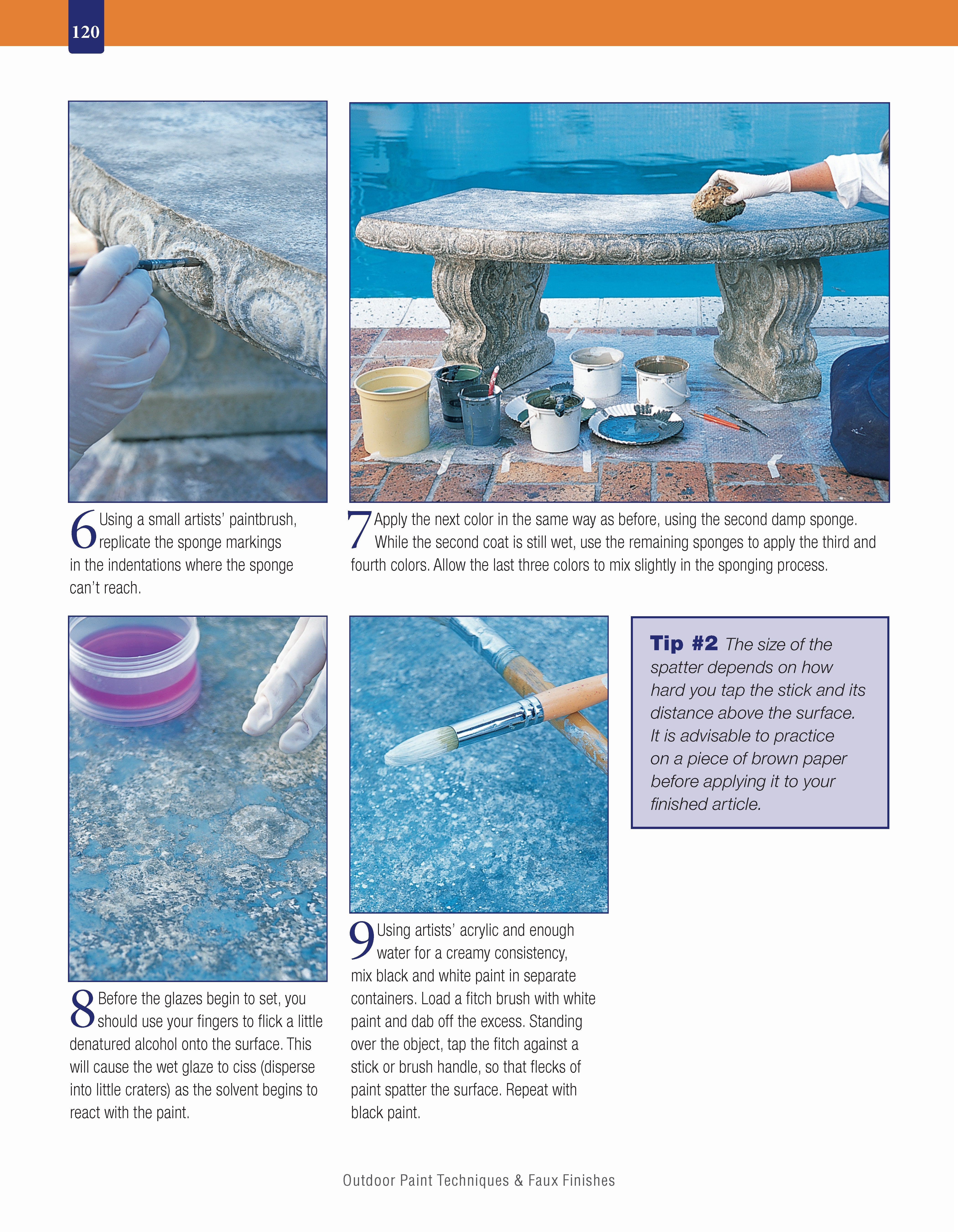 120

6 Using a small artists' paintbrush, replicate the sponge markings in the indentations where the sponge can't reach.

7 Apply the next color in the same way as before, using the second damp sponge. While the second coat is still wet, use the remaining sponges to apply the third and fourth colors. Allow the last three colors to mix slightly in the sponging process.

8 Before the glazes begin to set, you should use your fingers to flick a little denatured alcohol onto the surface. This will cause the wet glaze to ciss (disperse into little craters) as the solvent begins to react with the paint.

9 Using artists' acrylic and enough water for a creamy consistency, mix black and white paint in separate containers. Load a fitch brush with white paint and dab off the excess. Standing over the object, tap the fitch against a stick or brush handle, so that flecks of paint spatter the surface. Repeat with black paint.

Tip #2 The size of the spatter depends on how hard you tap the stick and its distance above the surface. It is advisable to practice on a piece of brown paper before applying it to your finished article.

Outdoor Paint Techniques & Faux Finishes