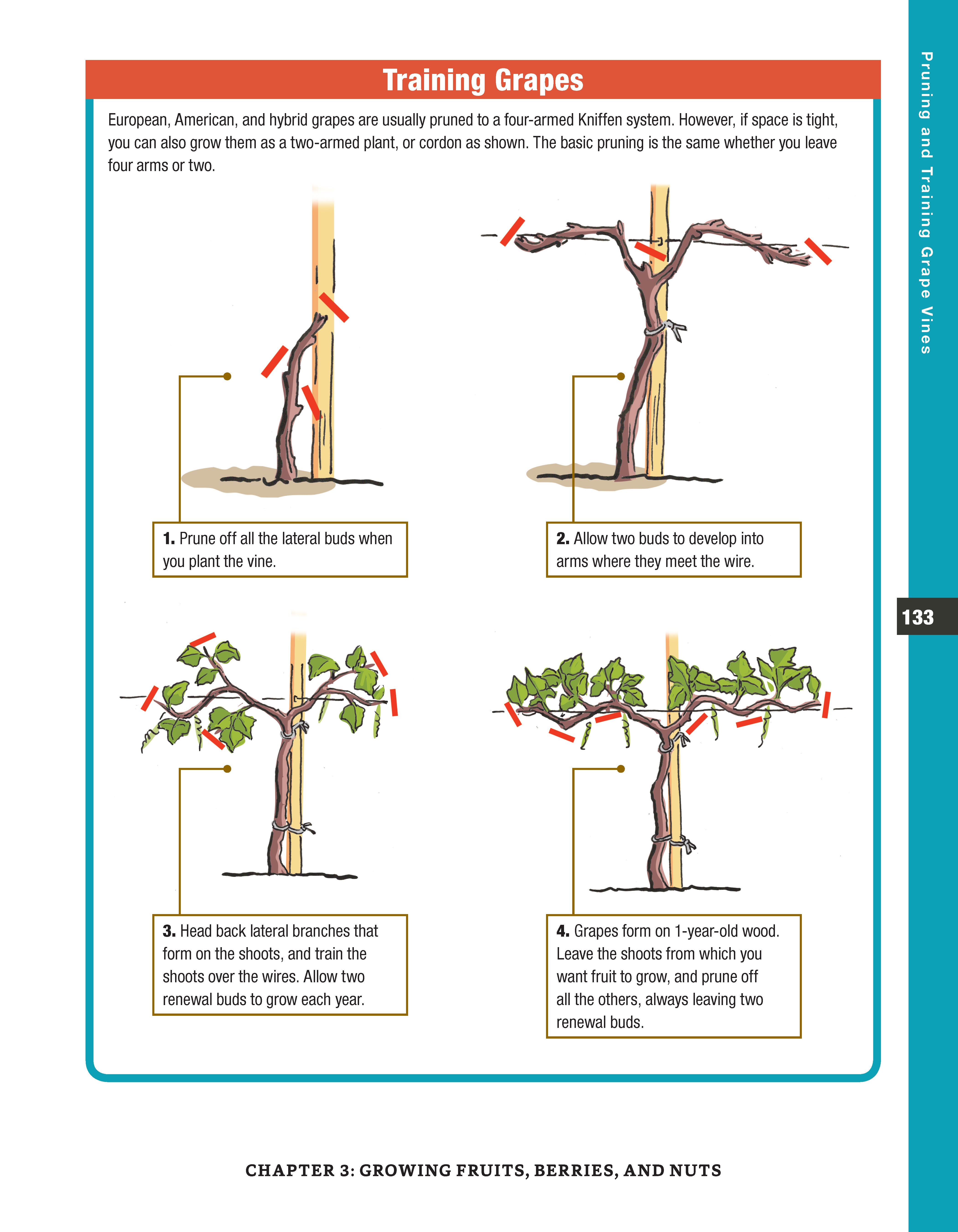 Training Grapes

European, American, and hybrid grapes are usually pruned to a four-armed Kniffen system. However, if space is tight, you can also grow them as a two-armed plant, or cordon as shown. The basic pruning is the same whether you leave four arms or two.

1. Prune off all the lateral buds when you plant the vine.

2. Allow two buds to develop into arms where they meet the wire.

3. Head back lateral branches that form on the shoots, and train the shoots over the wires. Allow two renewal buds to grow each year.

4. Grapes form on 1-year-old wood. Leave the shoots from which you want fruit to grow, and prune off all the others, always leaving two renewal buds.

Pruning and Training Grape Vines

133

CHAPTER 3: GROWING FRUITS, BERRIES, AND NUTS