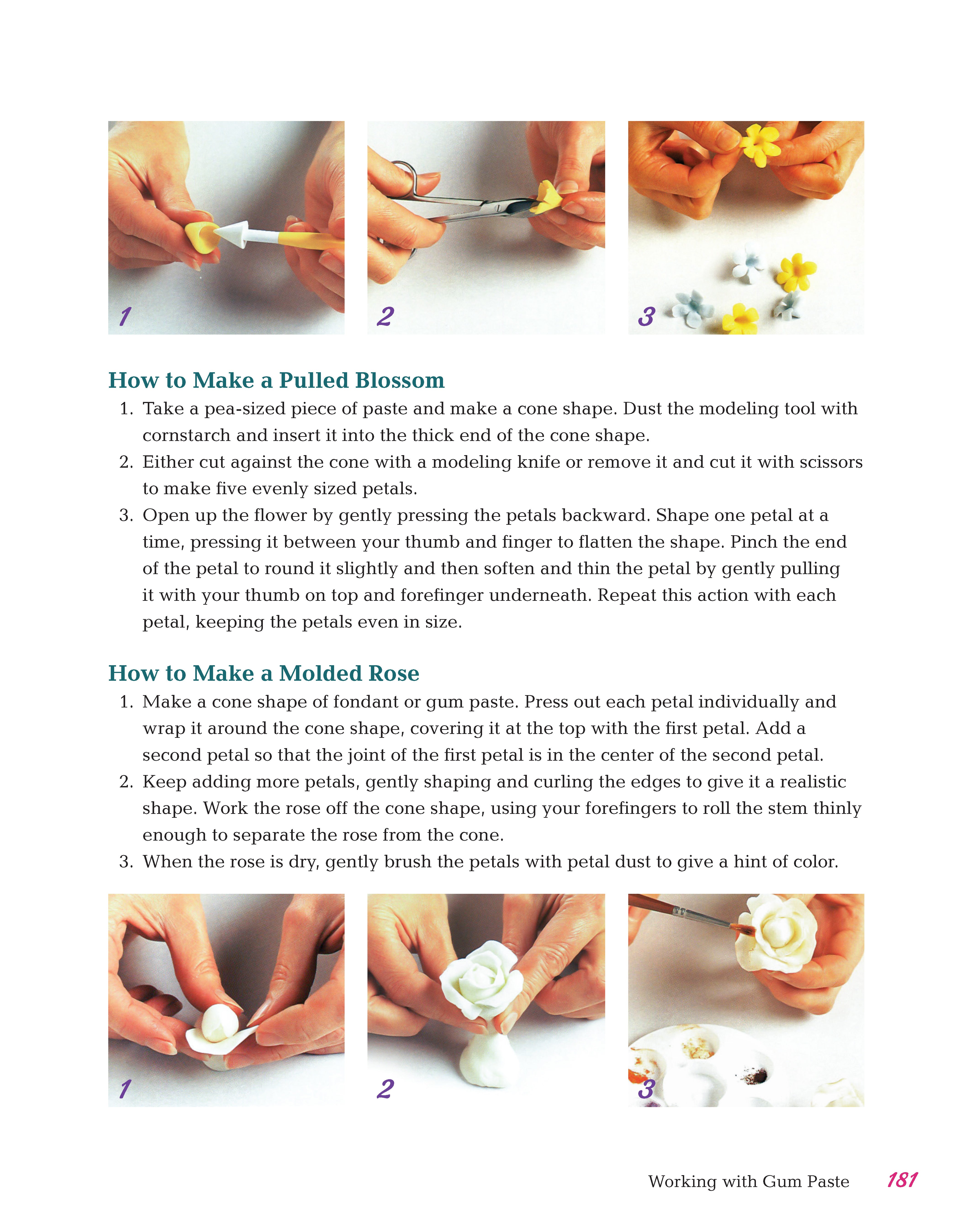 1

2

3

How to Make a Pulled Blossom

1. Take a pea-sized piece of paste and make a cone shape. Dust the modeling tool with cornstarch and insert it into the thick end of the cone shape.
2. Either cut against the cone with a modeling knife or remove it and cut it with scissors to make five evenly sized petals.
3. Open up the flower by gently pressing the petals backward. Shape one petal at a time, pressing it between your thumb and finger to flatten the shape. Pinch the end of the petal to round it slightly and then soften and thin the petal by gently pulling it with your thumb on top and forefinger underneath. Repeat this action with each petal, keeping the petals even in size.

How to Make a Molded Rose

1. Make a cone shape of fondant or gum paste. Press out each petal individually and wrap it around the cone shape, covering it at the top with the first petal. Add a second petal so that the joint of the first petal is in the center of the second petal.
2. Keep adding more petals, gently shaping and curling the edges to give it a realistic shape. Work the rose off the cone shape, using your forefingers to roll the stem thinly enough to separate the rose from the cone.
3. When the rose is dry, gently brush the petals with petal dust to give a hint of color.

1

2

3

Working with Gum Paste 181