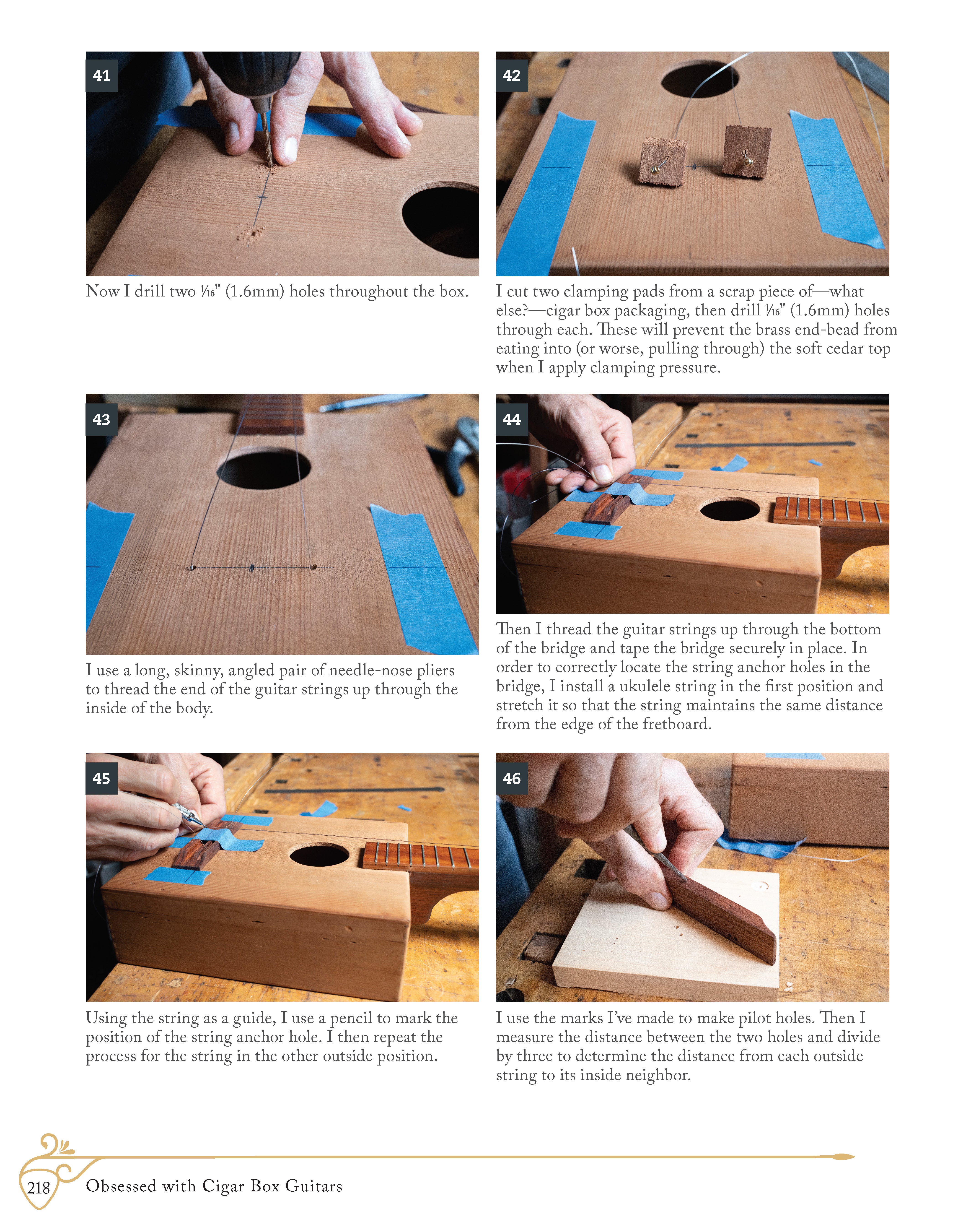 41

Now I drill two $\frac{1}{16}$" (1.6mm) holes throughout the box.

42

I cut two clamping pads from a scrap piece of—what else?—cigar box packaging, then drill $\frac{1}{16}$" (1.6mm) holes through each. These will prevent the brass end-bead from eating into (or worse, pulling through) the soft cedar top when I apply clamping pressure.

43

I use a long, skinny, angled pair of needle-nose pliers to thread the end of the guitar strings up through the inside of the body.

44

Then I thread the guitar strings up through the bottom of the bridge and tape the bridge securely in place. In order to correctly locate the string anchor holes in the bridge, I install a ukulele string in the first position and stretch it so that the string maintains the same distance from the edge of the fretboard.

45

Using the string as a guide, I use a pencil to mark the position of the string anchor hole. I then repeat the process for the string in the other outside position.

46

I use the marks I've made to make pilot holes. Then I measure the distance between the two holes and divide by three to determine the distance from each outside string to its inside neighbor.

218 Obsessed with Cigar Box Guitars