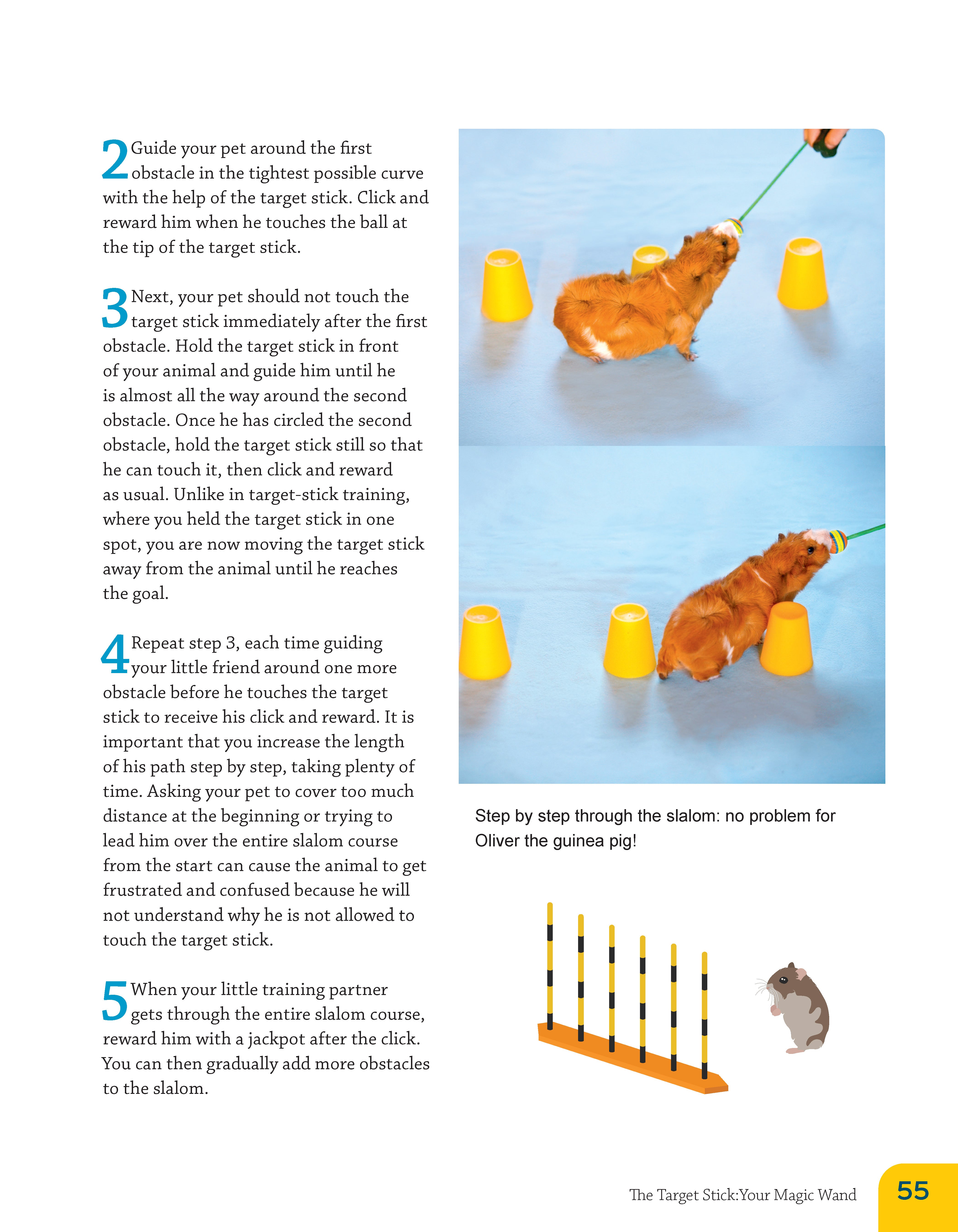 2 Guide your pet around the first obstacle in the tightest possible curve with the help of the target stick. Click and reward him when he touches the ball at the tip of the target stick.

3 Next, your pet should not touch the target stick immediately after the first obstacle. Hold the target stick in front of your animal and guide him until he is almost all the way around the second obstacle. Once he has circled the second obstacle, hold the target stick still so that he can touch it, then click and reward as usual. Unlike in target-stick training, where you held the target stick in one spot, you are now moving the target stick away from the animal until he reaches the goal.

4 Repeat step 3, each time guiding your little friend around one more obstacle before he touches the target stick to receive his click and reward. It is important that you increase the length of his path step by step, taking plenty of time. Asking your pet to cover too much distance at the beginning or trying to lead him over the entire slalom course from the start can cause the animal to get frustrated and confused because he will not understand why he is not allowed to touch the target stick.

5 When your little training partner gets through the entire slalom course, reward him with a jackpot after the click. You can then gradually add more obstacles to the slalom.

Step by step through the slalom: no problem for Oliver the guinea pig!

The Target Stick:Your Magic Wand 55