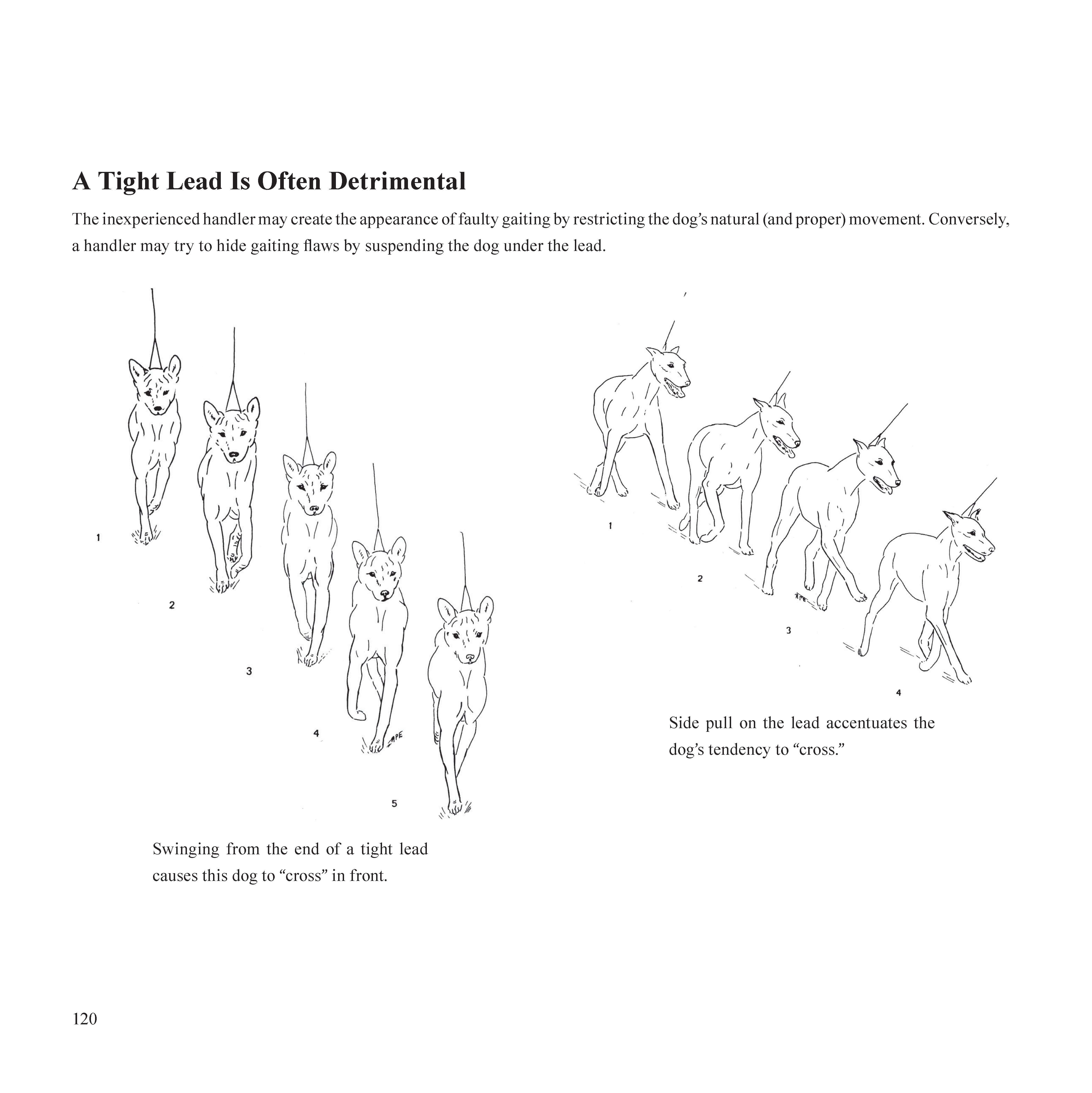 A Tight Lead Is Often Detrimental

The inexperienced handler may create the appearance of faulty gaiting by restricting the dog's natural (and proper) movement. Conversely, a handler may try to hide gaiting flaws by suspending the dog under the lead.

1

2

3

4

APE

5

Swinging from the end of a tight lead causes this dog to "cross" in front.

1

2

APE

3

4

Side pull on the lead accentuates the dog's tendency to "cross."

120