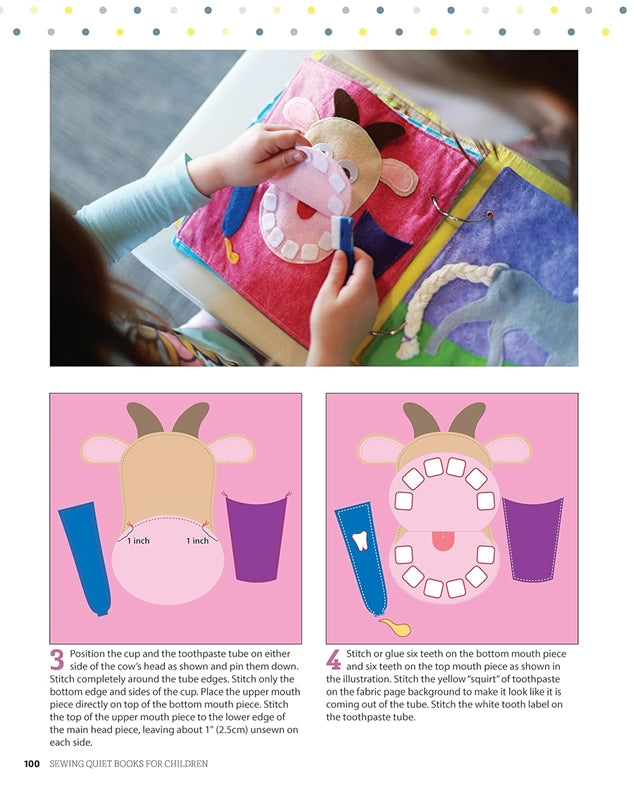 1 inch

1 inch

3 Position the cup and the toothpaste tube on either side of the cow's head as shown and pin them down. Stitch completely around the tube edges. Stitch only the bottom edge and sides of the cup. Place the upper mouth piece directly on top of the bottom mouth piece. Stitch the top of the upper mouth piece to the lower edge of the main head piece, leaving about 1" (2.5cm) unsewn on each side.

4 Stitch or glue six teeth on the bottom mouth piece and six teeth on the top mouth piece as shown in the illustration. Stitch the yellow "squirt" of toothpaste on the fabric page background to make it look like it is coming out of the tube. Stitch the white tooth label on the toothpaste tube.

100 SEWING QUIET BOOKS FOR CHILDREN