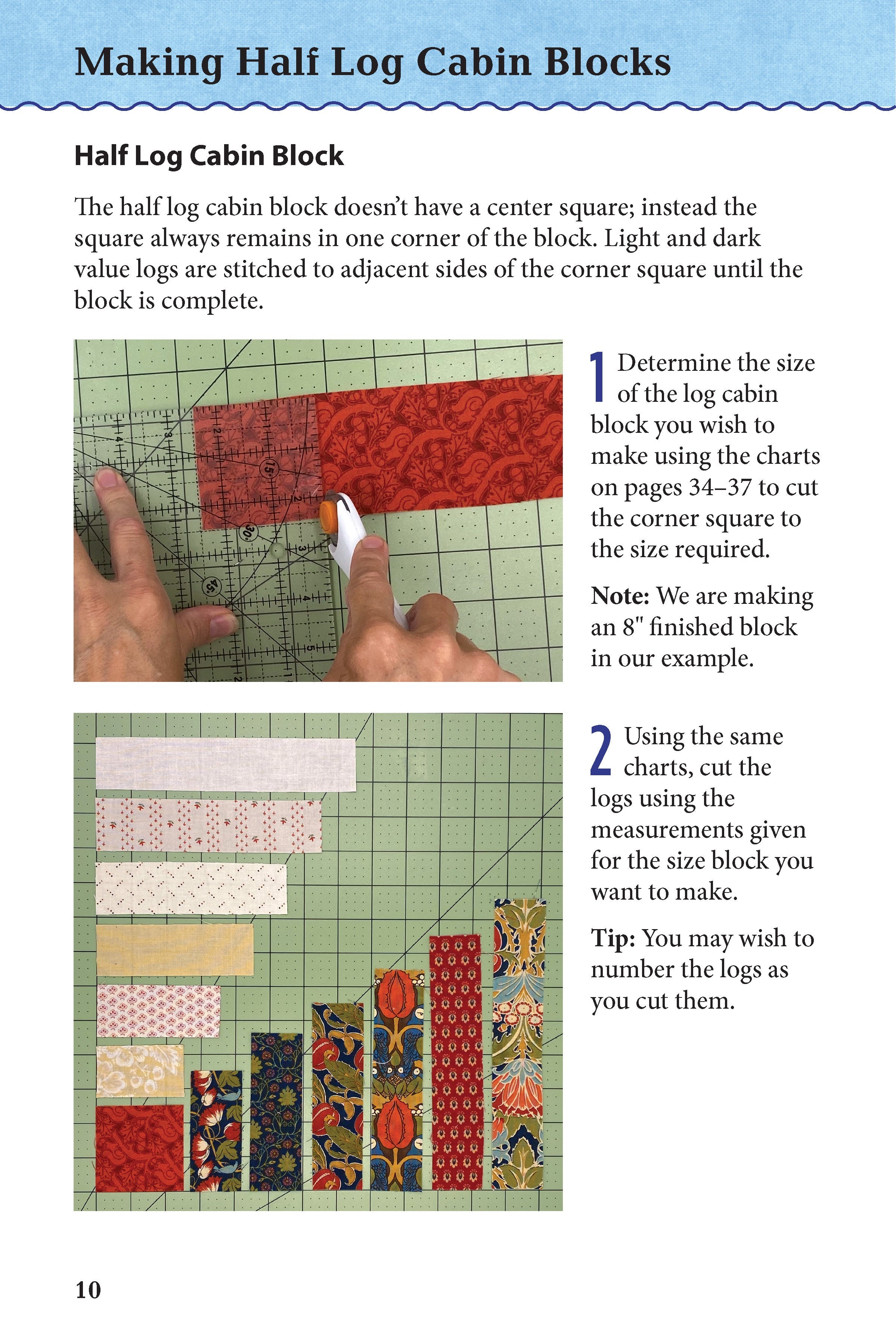 Making Half Log Cabin Blocks

Half Log Cabin Block

The half log cabin block doesn't have a center square; instead the square always remains in one corner of the block. Light and dark value logs are stitched to adjacent sides of the corner square until the block is complete.

1 Determine the size of the log cabin block you wish to make using the charts on pages 34–37 to cut the corner square to the size required.

Note: We are making an 8" finished block in our example.

2 Using the same charts, cut the logs using the measurements given for the size block you want to make.

Tip: You may wish to number the logs as you cut them.

10